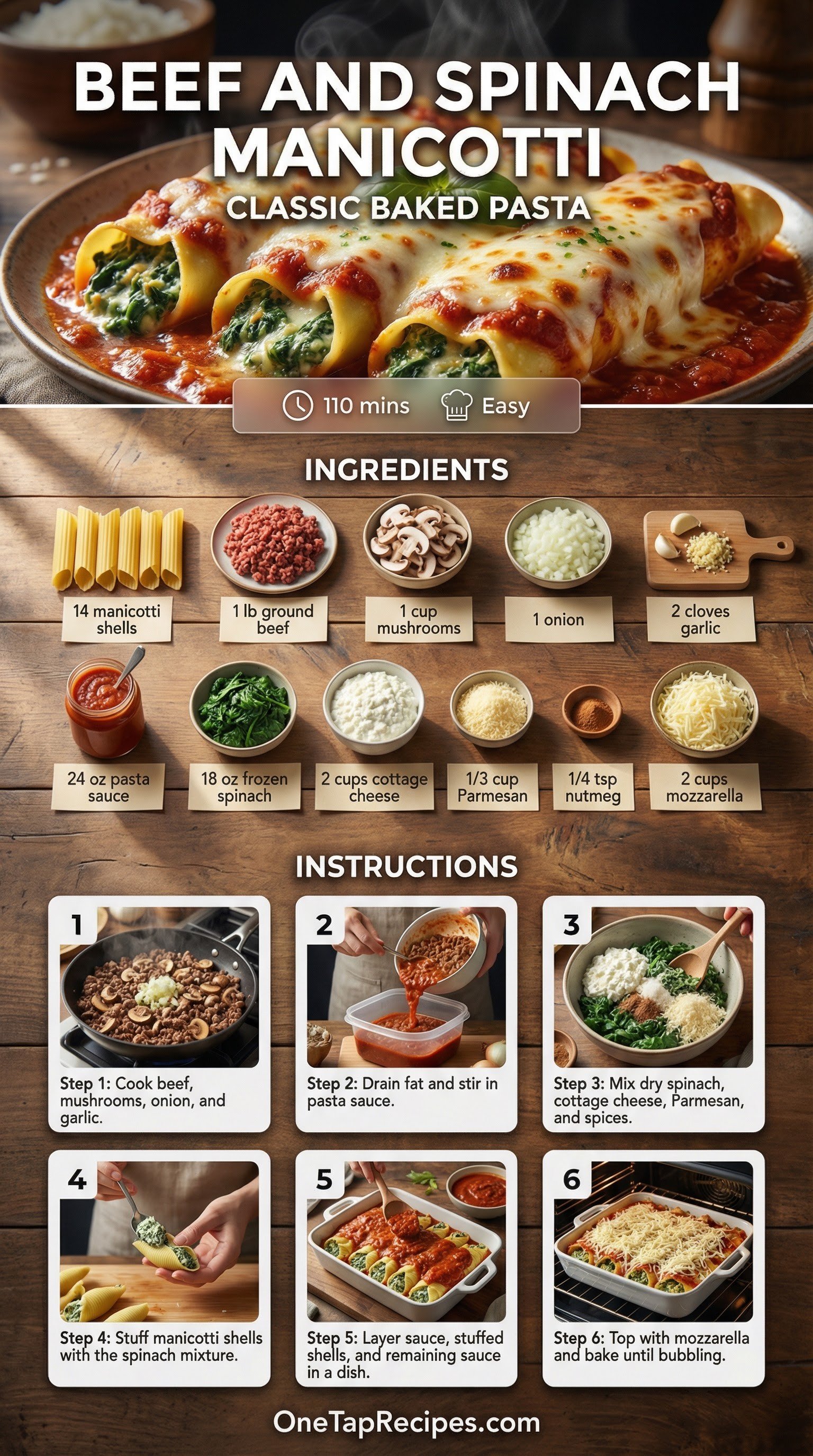 BEEF AND SPINACH MANICOTTI
CLASSIC BAKED PASTA

110 mins Easy

INGREDIENTS

14 manicotti shells
1 lb ground beef
1 cup mushrooms
1 onion
2 cloves garlic
24 oz pasta sauce
18 oz frozen spinach
2 cups cottage cheese
1/3 cup Parmesan
1/4 tsp nutmeg
2 cups mozzarella

INSTRUCTIONS

1
Step 1: Cook beef, mushrooms, onion, and garlic.

2
Step 2: Drain fat and stir in pasta sauce.

3
Step 3: Mix dry spinach, cottage cheese, Parmesan, and spices.

4
Step 4: Stuff manicotti shells with the spinach mixture.

5
Step 5: Layer sauce, stuffed shells, and remaining sauce in a dish.

6
Step 6: Top with mozzarella and bake until bubbling.

OneTapRecipes.com