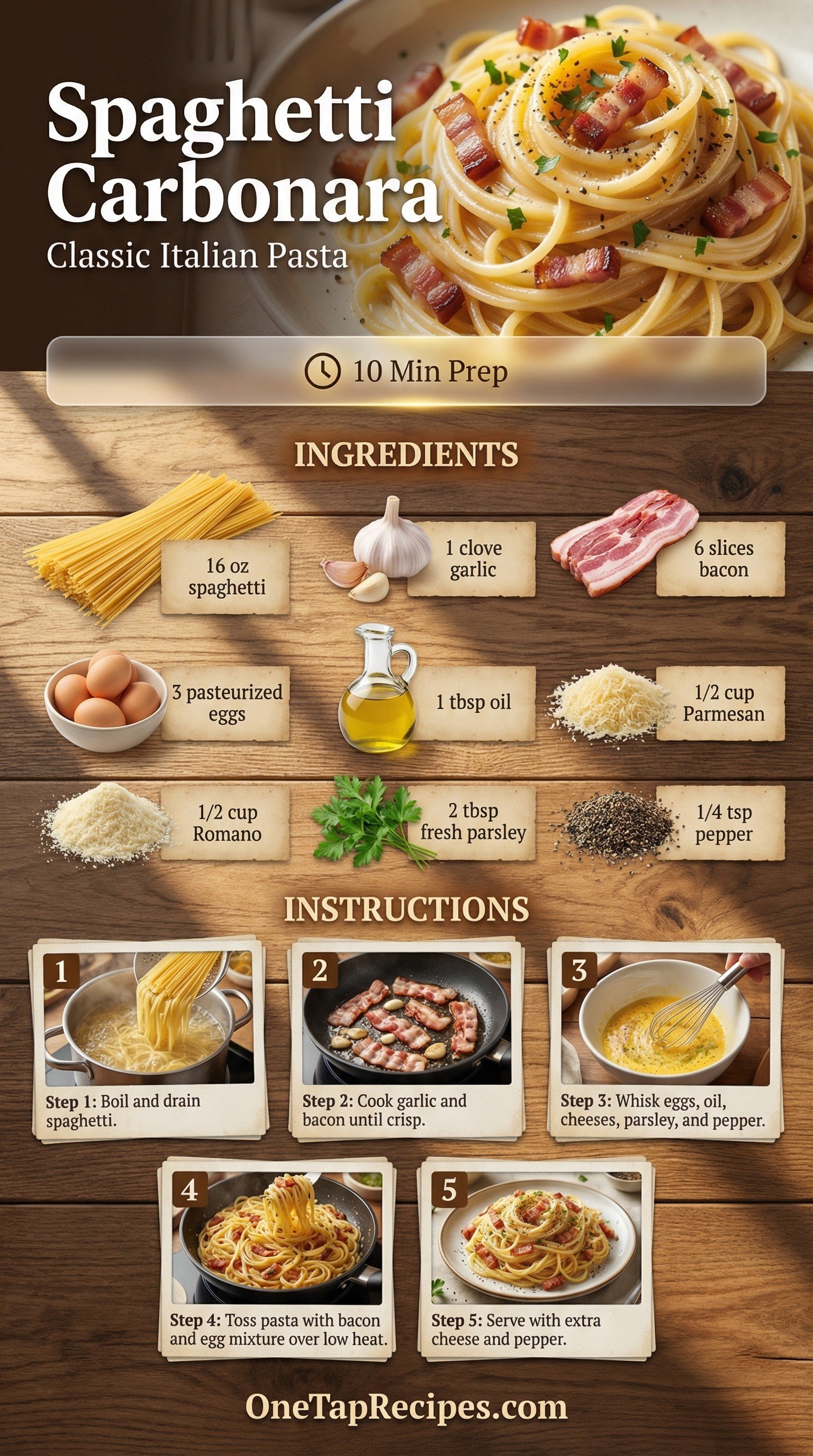 Spaghetti Carbonara
Classic Italian Pasta

10 Min Prep

INGREDIENTS

16 oz spaghetti

1 clove garlic

6 slices bacon

3 pasteurized eggs

1 tbsp oil

1/2 cup Parmesan

1/2 cup Romano

2 tbsp fresh parsley

1/4 tsp pepper

INSTRUCTIONS

1
Step 1: Boil and drain spaghetti.

2
Step 2: Cook garlic and bacon until crisp.

3
Step 3: Whisk eggs, oil, cheeses, parsley, and pepper.

4
Step 4: Toss pasta with bacon and egg mixture over low heat.

5
Step 5: Serve with extra cheese and pepper.

OneTapRecipes.com