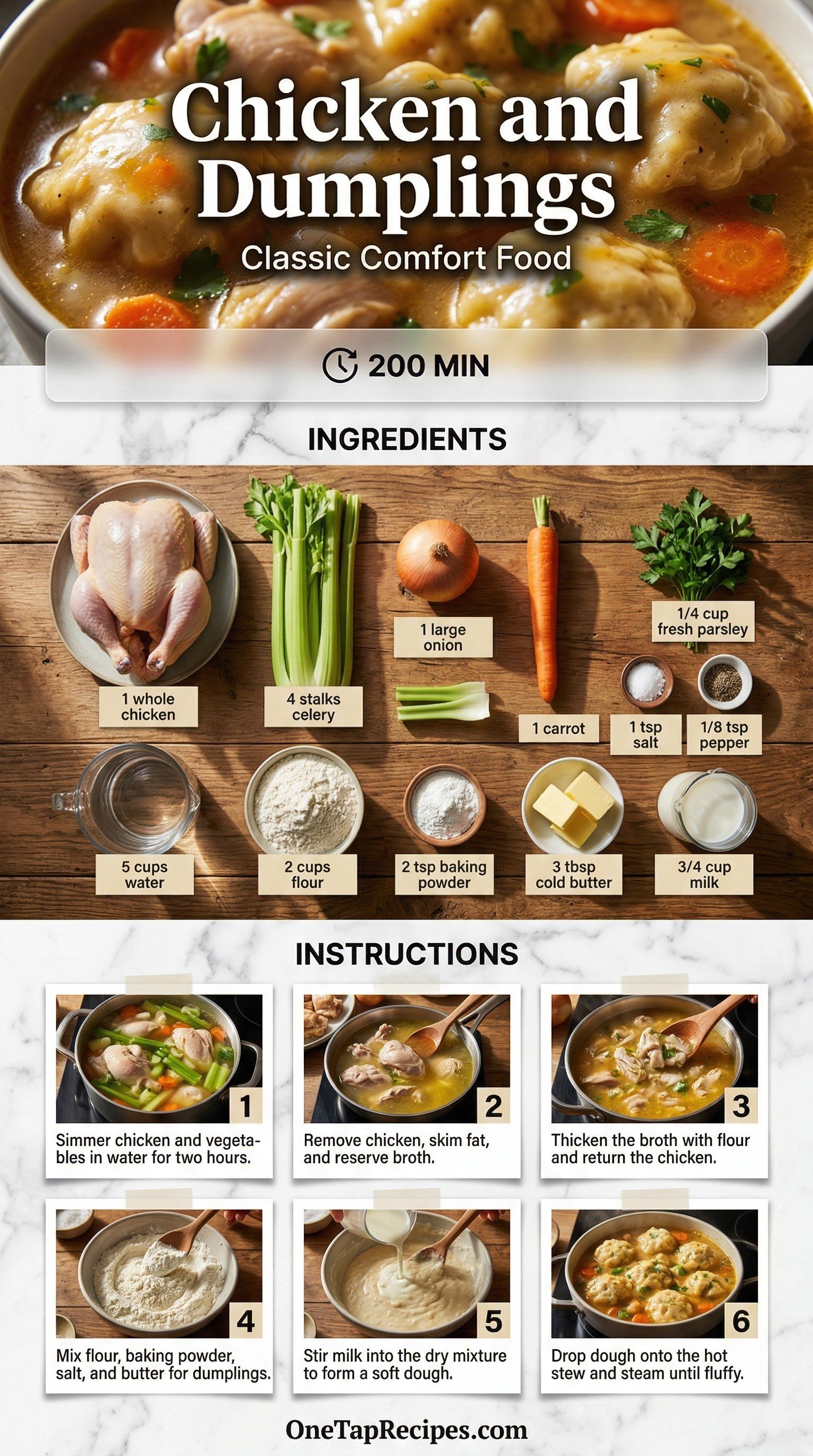 Chicken and Dumplings

Classic Comfort Food

200 MIN

INGREDIENTS

1 whole chicken

4 stalks celery

1 large onion

1 carrot

1/4 cup fresh parsley

1 tsp salt

1/8 tsp pepper

5 cups water

2 cups flour

2 tsp baking powder

3 tbsp cold butter

3/4 cup milk

INSTRUCTIONS

1 Simmer chicken and vegetables in water for two hours.

2 Remove chicken, skim fat, and reserve broth.

3 Thicken the broth with flour and return the chicken.

4 Mix flour, baking powder, salt, and butter for dumplings.

5 Stir milk into the dry mixture to form a soft dough.

6 Drop dough onto the hot stew and steam until fluffy.

OneTapRecipes.com