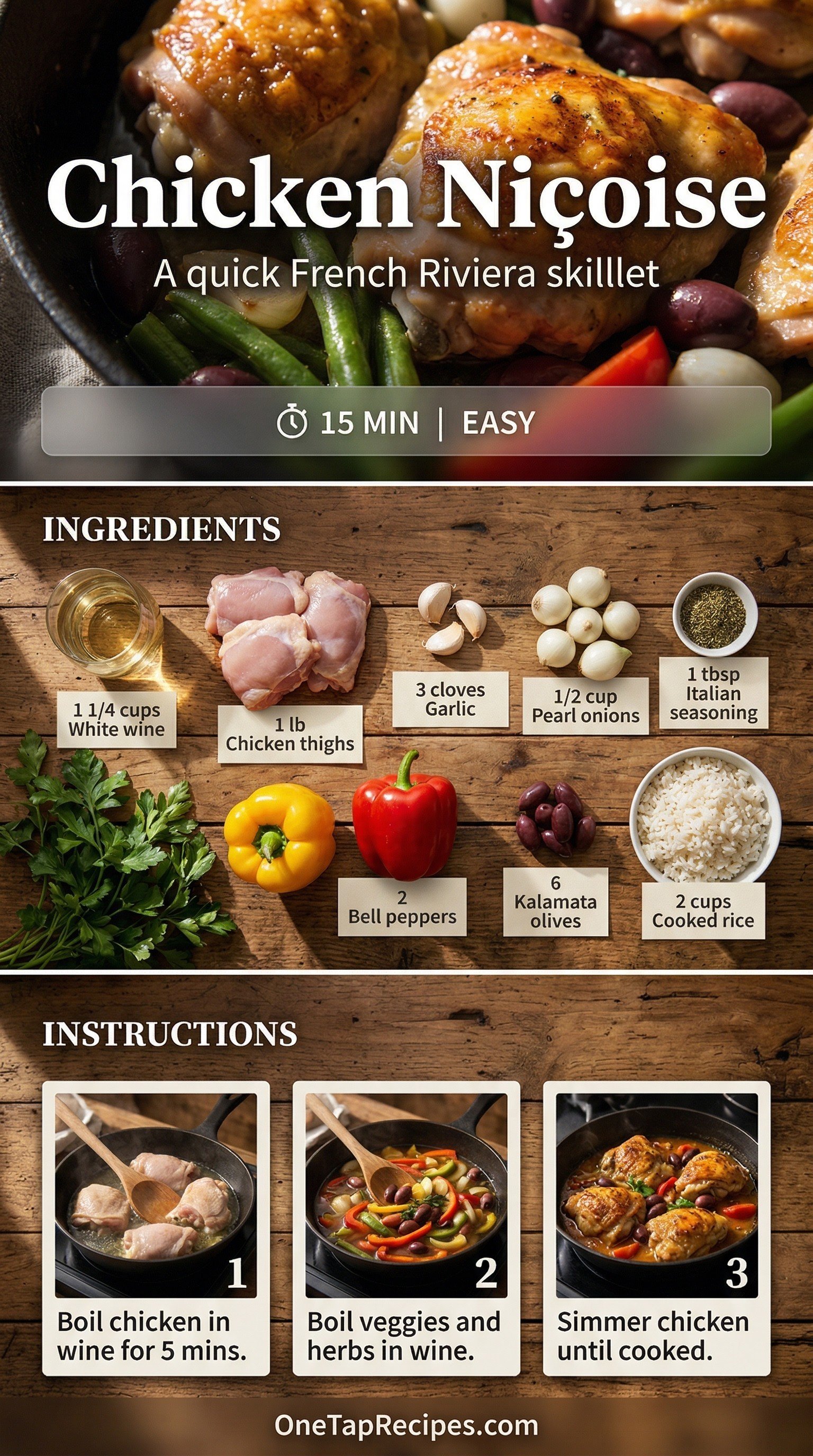 Chicken Niçoise

A quick French Riviera skilllet

15 MIN | EASY

INGREDIENTS

1 1/4 cups White wine

1 lb Chicken thighs

3 cloves Garlic

1/2 cup Pearl onions

1 tbsp Italian seasoning

2 Bell peppers

6 Kalamata olives

2 cups Cooked rice

INSTRUCTIONS

1
Boil chicken in wine for 5 mins.

2
Boil veggies and herbs in wine.

3
Simmer chicken until cooked.

OneTapRecipes.com