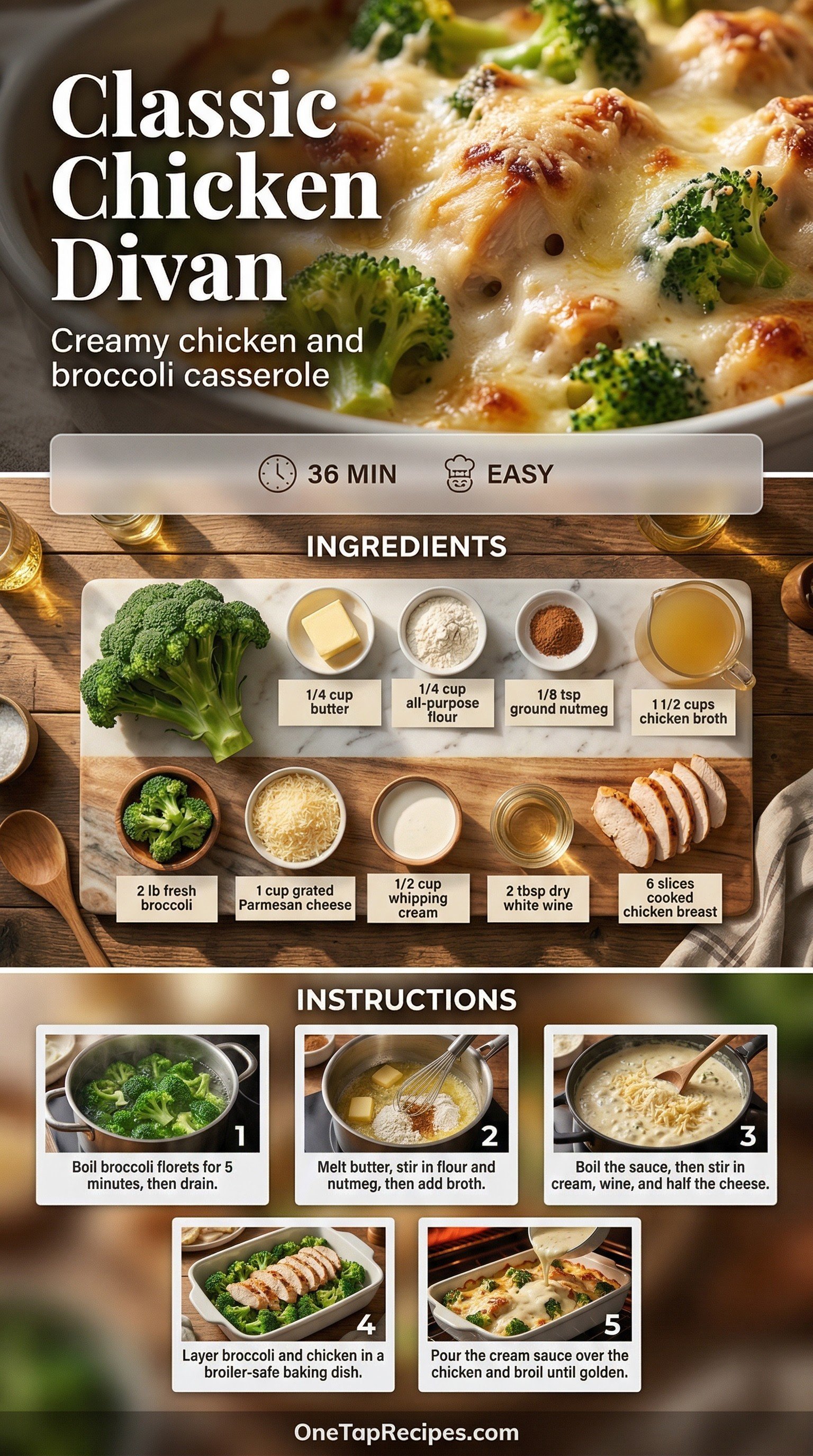 Classic Chicken Divan

Creamy chicken and broccoli casserole

36 MIN EASY

INGREDIENTS

1/4 cup butter

1/4 cup all-purpose flour

1/8 tsp ground nutmeg

1 1/2 cups chicken broth

2 lb fresh broccoli

1 cup grated Parmesan cheese

1/2 cup whipping cream

2 tbsp dry white wine

6 slices cooked chicken breast

INSTRUCTIONS

1
Boil broccoli florets for 5 minutes, then drain.

2
Melt butter, stir in flour and nutmeg, then add broth.

3
Boil the sauce, then stir in cream, wine, and half the cheese.

4
Layer broccoli and chicken in a broiler-safe baking dish.

5
Pour the cream sauce over the chicken and broil until golden.

OneTapRecipes.com