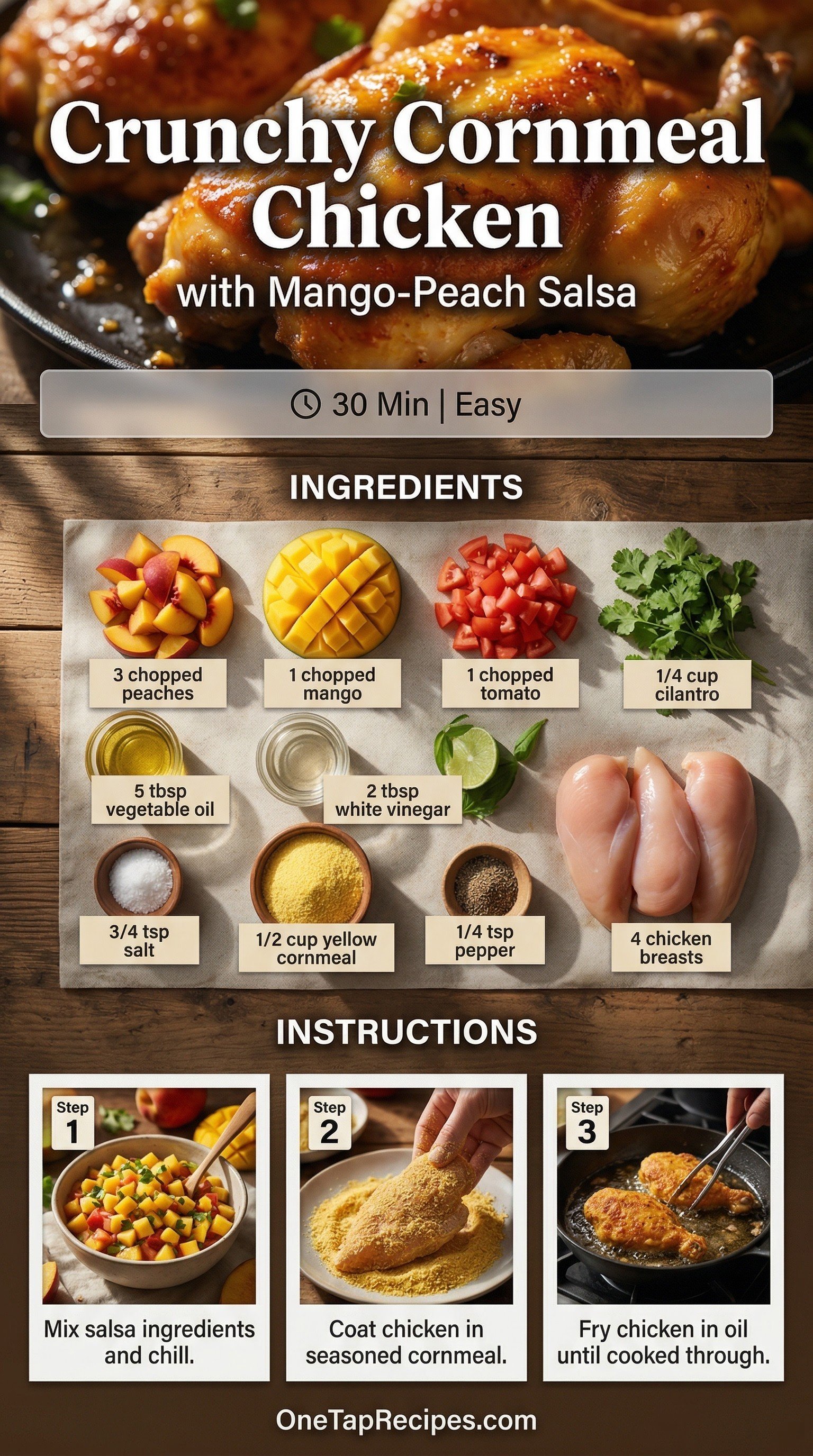 Crunchy Cornmeal Chicken
with Mango-Peach Salsa

30 Min | Easy

INGREDIENTS

3 chopped peaches
1 chopped mango
1 chopped tomato
1/4 cup cilantro
5 tbsp vegetable oil
2 tbsp white vinegar
3/4 tsp salt
1/2 cup yellow cornmeal
1/4 tsp pepper
4 chicken breasts

INSTRUCTIONS

Step 1
Mix salsa ingredients and chill.

Step 2
Coat chicken in seasoned cornmeal.

Step 3
Fry chicken in oil until cooked through.

OneTapRecipes.com