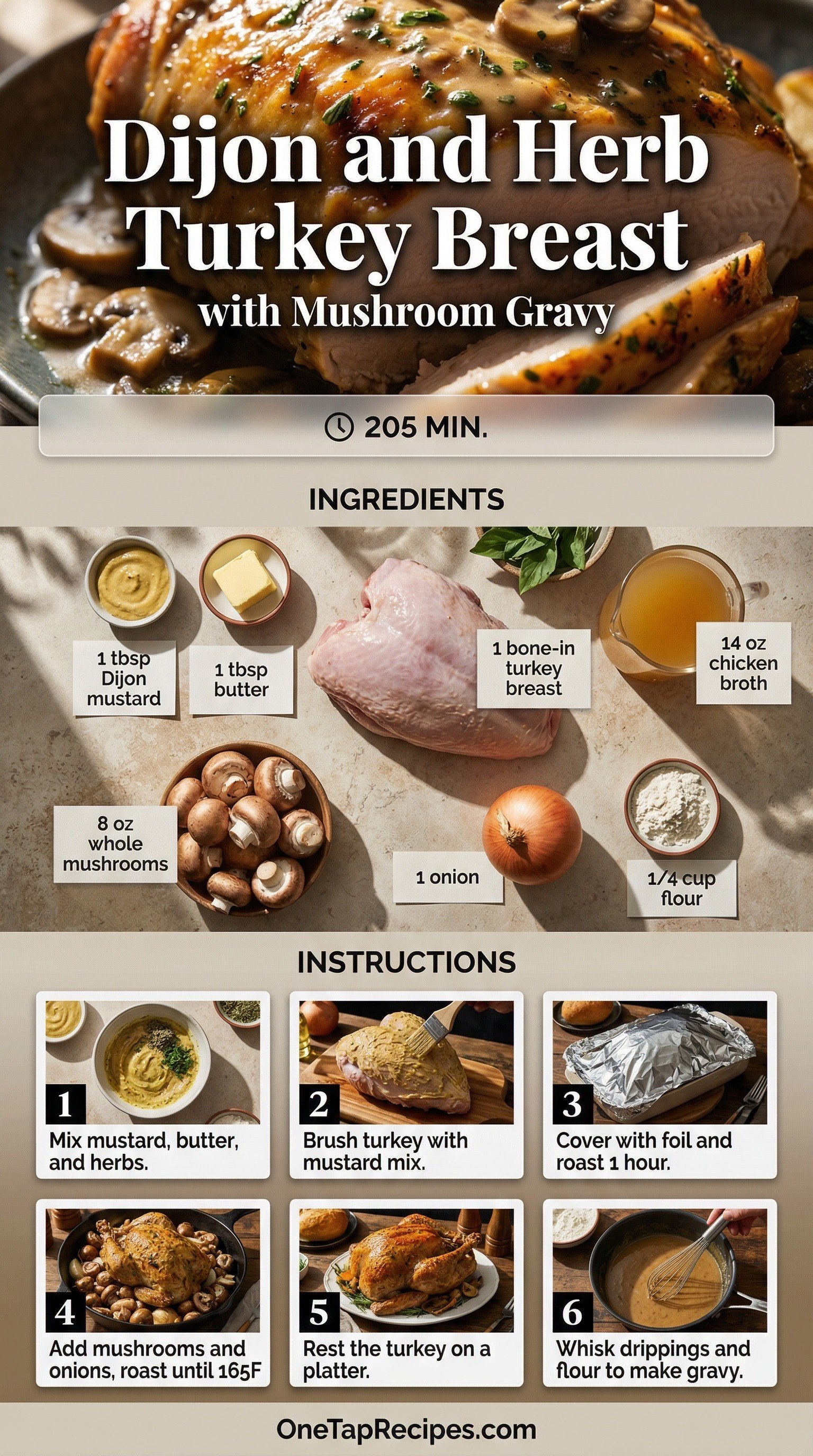 Dijon and Herb Turkey Breast
with Mushroom Gravy

205 MIN.

INGREDIENTS

1 tbsp Dijon mustard

1 tbsp butter

1 bone-in turkey breast

14 oz chicken broth

8 oz whole mushrooms

1 onion

1/4 cup flour

INSTRUCTIONS

1 Mix mustard, butter, and herbs.

2 Brush turkey with mustard mix.

3 Cover with foil and roast 1 hour.

4 Add mushrooms and onions, roast until 165F

5 Rest the turkey on a platter.

6 Whisk drippings and flour to make gravy.

OneTapRecipes.com