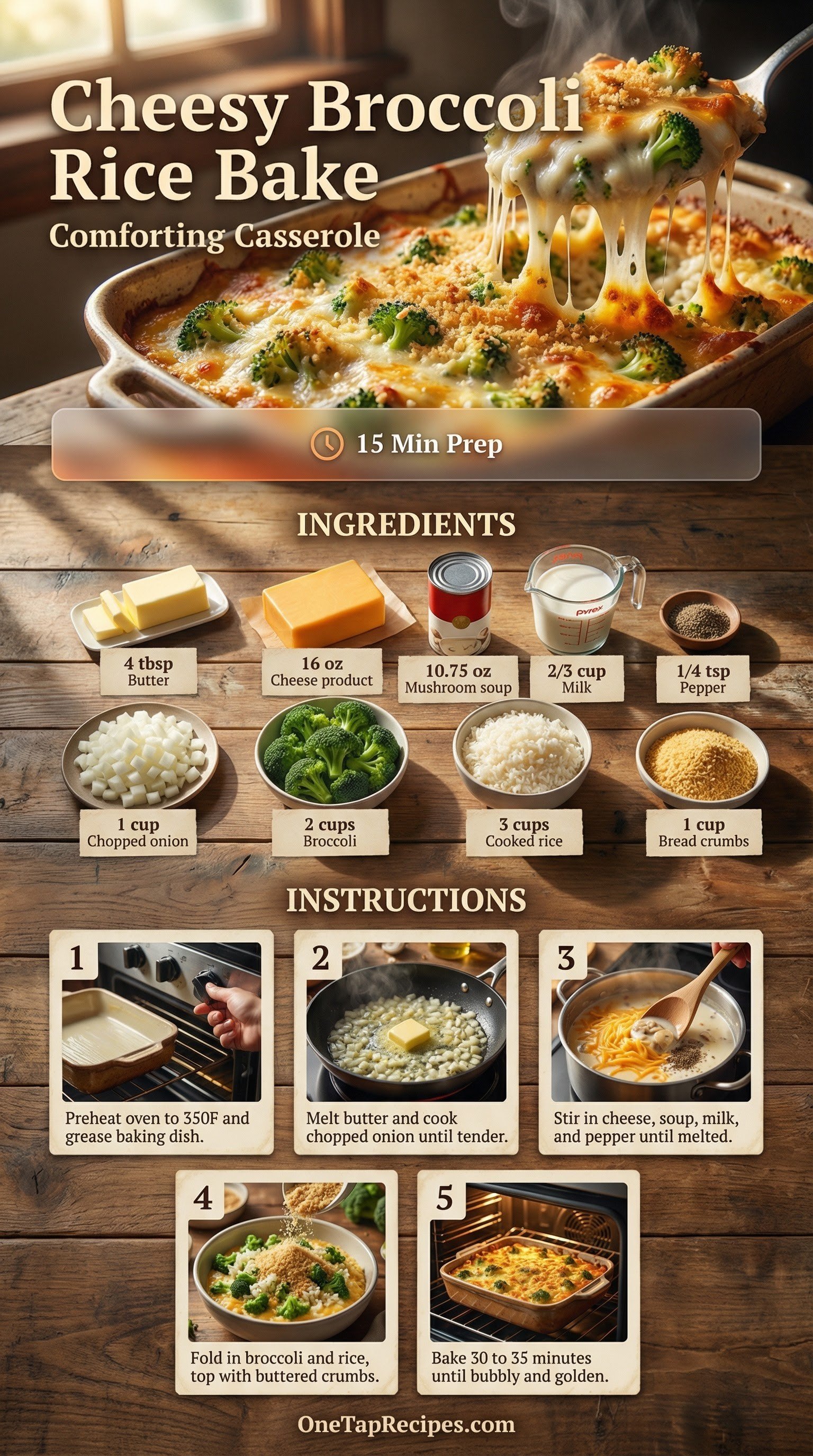 Cheesy Broccoli Rice Bake
Comforting Casserole

15 Min Prep

INGREDIENTS

pyrex

4 tbsp
Butter

16 oz
Cheese product

10.75 oz
Mushroom soup

2/3 cup
Milk

1/4 tsp
Pepper

1 cup
Chopped onion

2 cups
Broccoli

3 cups
Cooked rice

1 cup
Bread crumbs

INSTRUCTIONS

1
Preheat oven to 350F and grease baking dish.

2
Melt butter and cook chopped onion until tender.

3
Stir in cheese, soup, milk, and pepper until melted.

4
Fold in broccoli and rice, top with buttered crumbs.

5
Bake 30 to 35 minutes until bubbly and golden.

OneTapRecipes.com