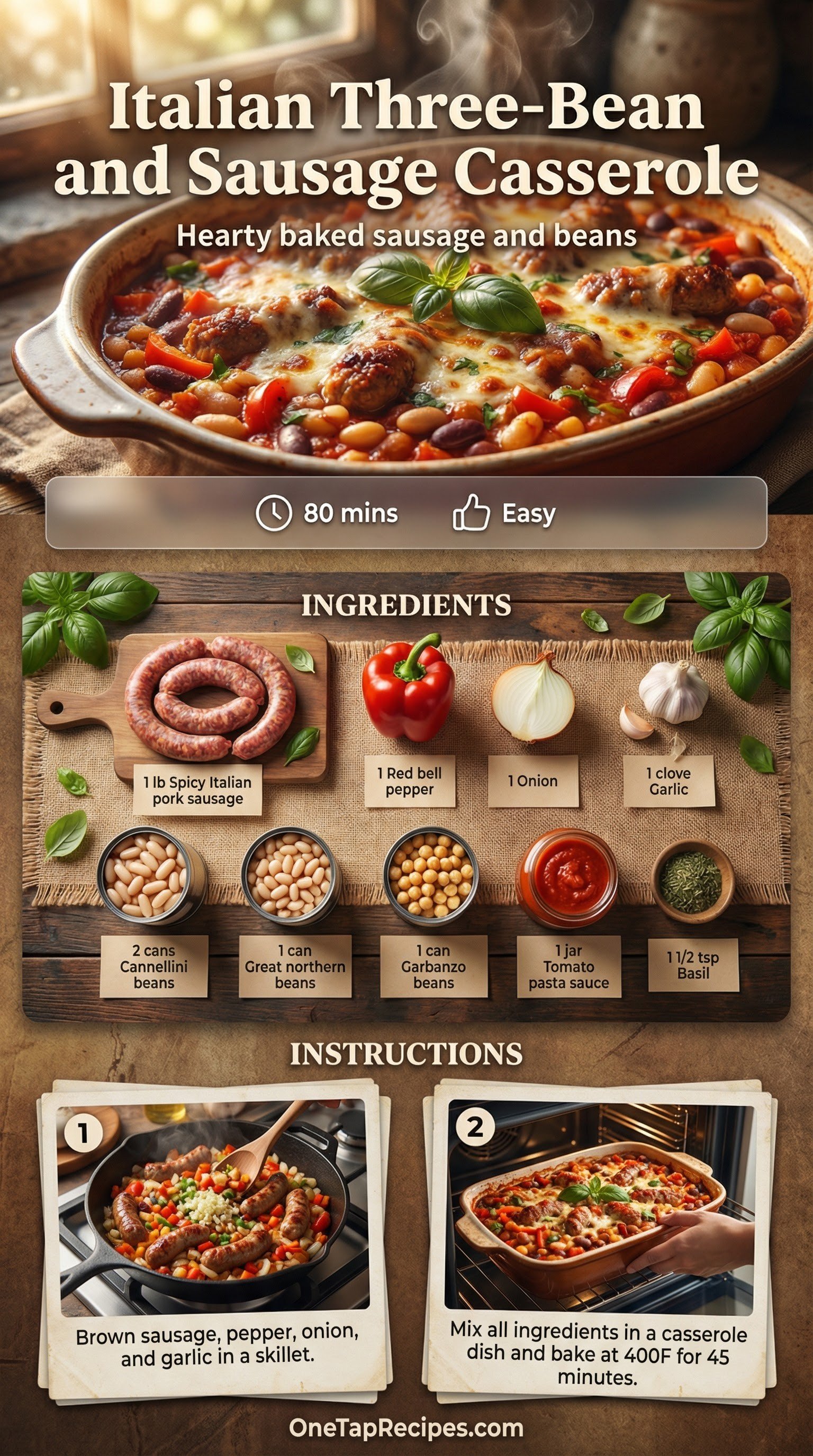 Italian Three-Bean and Sausage Casserole

Hearty baked sausage and beans

80 mins Easy

INGREDIENTS

1 lb Spicy Italian pork sausage

1 Red bell pepper

1 Onion

1 clove Garlic

2 cans Cannellini beans

1 can Great northern beans

1 can Garbanzo beans

1 jar Tomato pasta sauce

1 1/2 tsp Basil

INSTRUCTIONS

1

Brown sausage, pepper, onion, and garlic in a skillet.

2

Mix all ingredients in a casserole dish and bake at 400F for 45 minutes.

OneTapRecipes.com