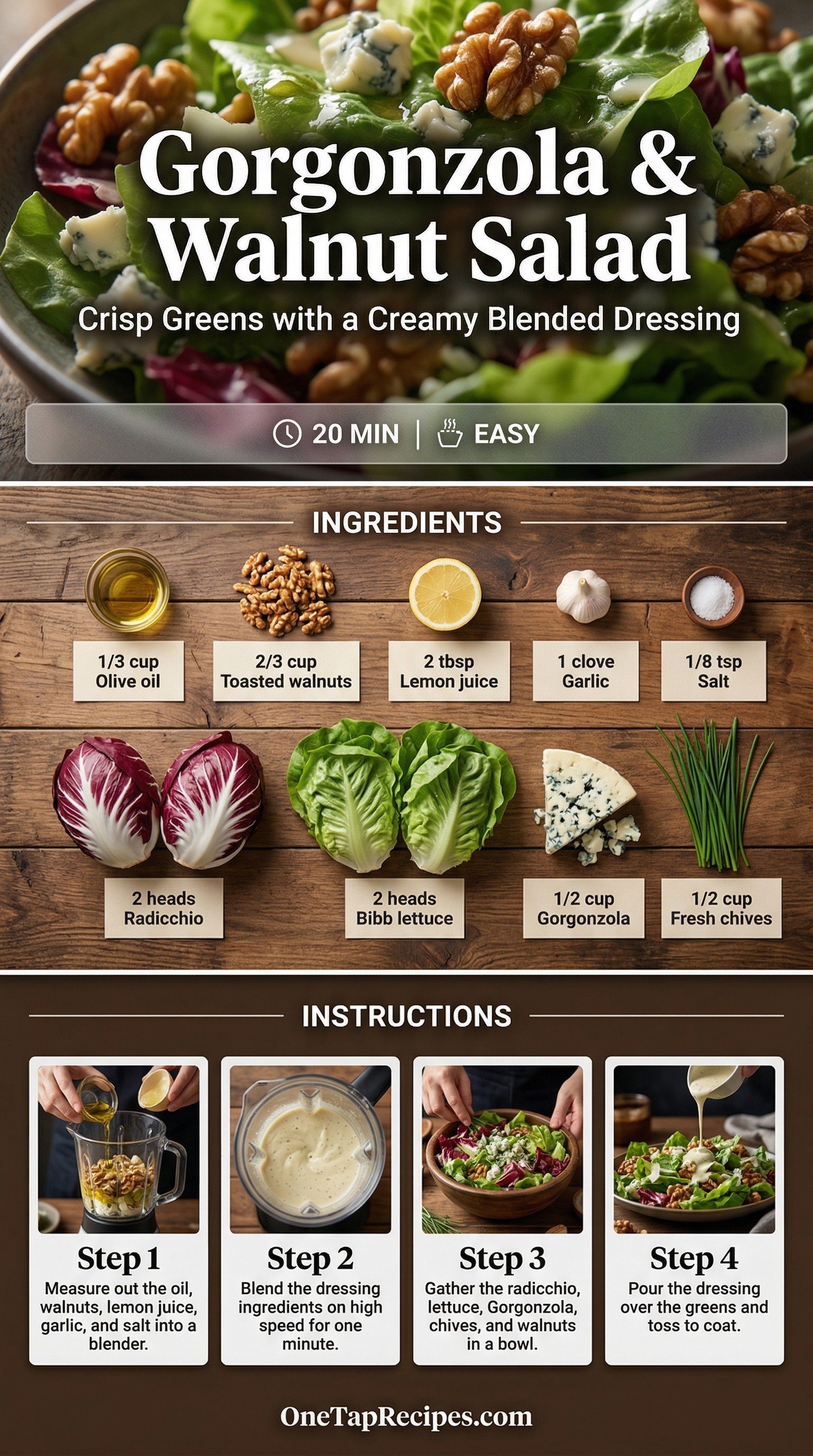 Gorgonzola & Walnut Salad

Crisp Greens with a Creamy Blended Dressing

20 MIN | EASY

INGREDIENTS

1/3 cup Olive oil

2/3 cup Toasted walnuts

2 tbsp Lemon juice

1 clove Garlic

1/8 tsp Salt

2 heads Radicchio

2 heads Bibb lettuce

1/2 cup Gorgonzola

1/2 cup Fresh chives

INSTRUCTIONS

Step 1
Measure out the oil, walnuts, lemon juice, garlic, and salt into a blender.

Step 2
Blend the dressing ingredients on high speed for one minute.

Step 3
Gather the radicchio, lettuce, Gorgonzola, chives, and walnuts in a bowl.

Step 4
Pour the dressing over the greens and toss to coat.

OneTapRecipes.com