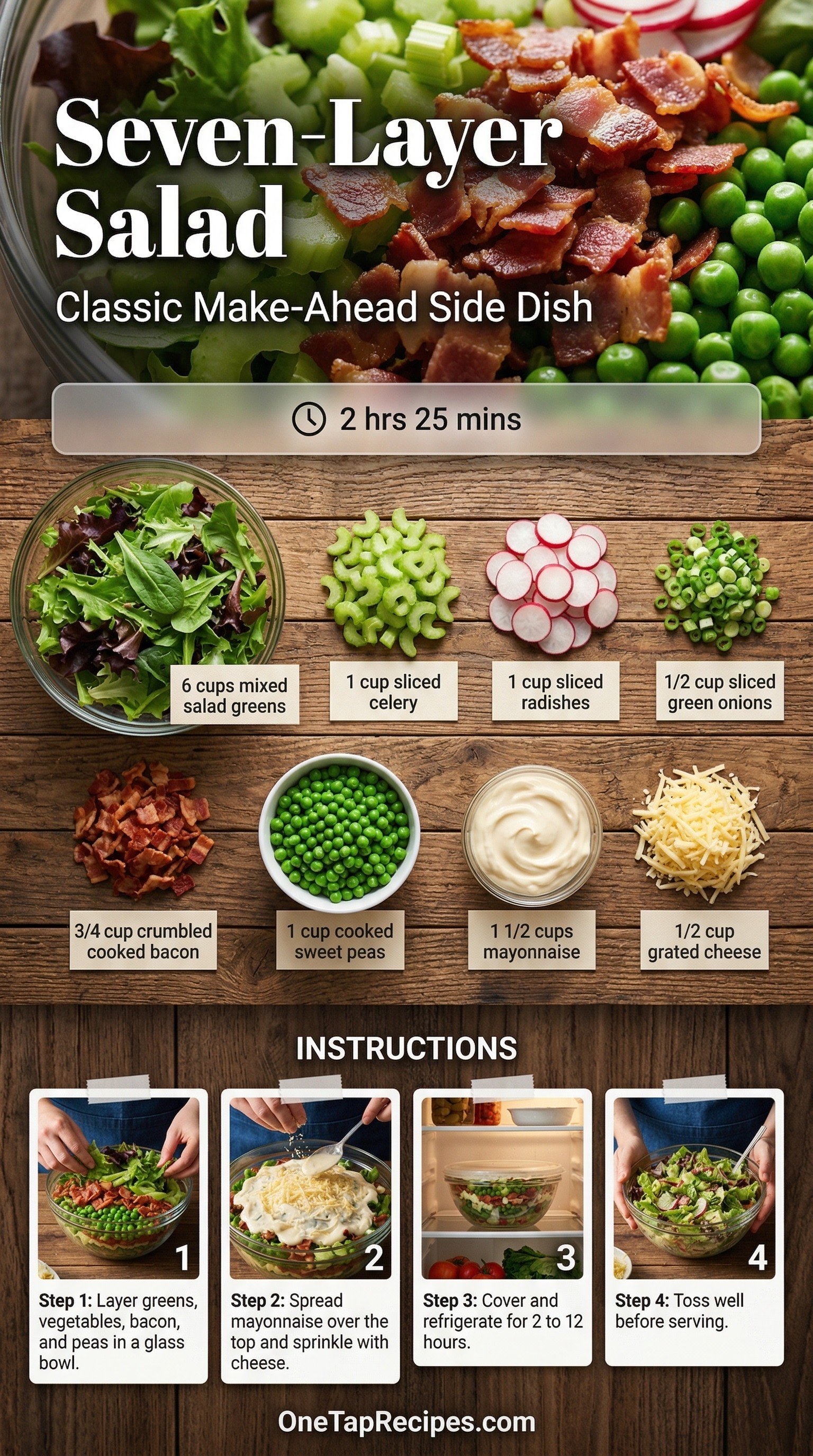 Seven-Layer Salad

Classic Make-Ahead Side Dish

2 hrs 25 mins

6 cups mixed salad greens

1 cup sliced celery

1 cup sliced radishes

1/2 cup sliced green onions

3/4 cup crumbled cooked bacon

1 cup cooked sweet peas

1 1/2 cups mayonnaise

1/2 cup grated cheese

INSTRUCTIONS

1

Step 1: Layer greens, vegetables, bacon, and peas in a glass bowl.

2

Step 2: Spread mayonnaise over the top and sprinkle with cheese.

3

Step 3: Cover and refrigerate for 2 to 12 hours.

4

Step 4: Toss well before serving.

OneTapRecipes.com