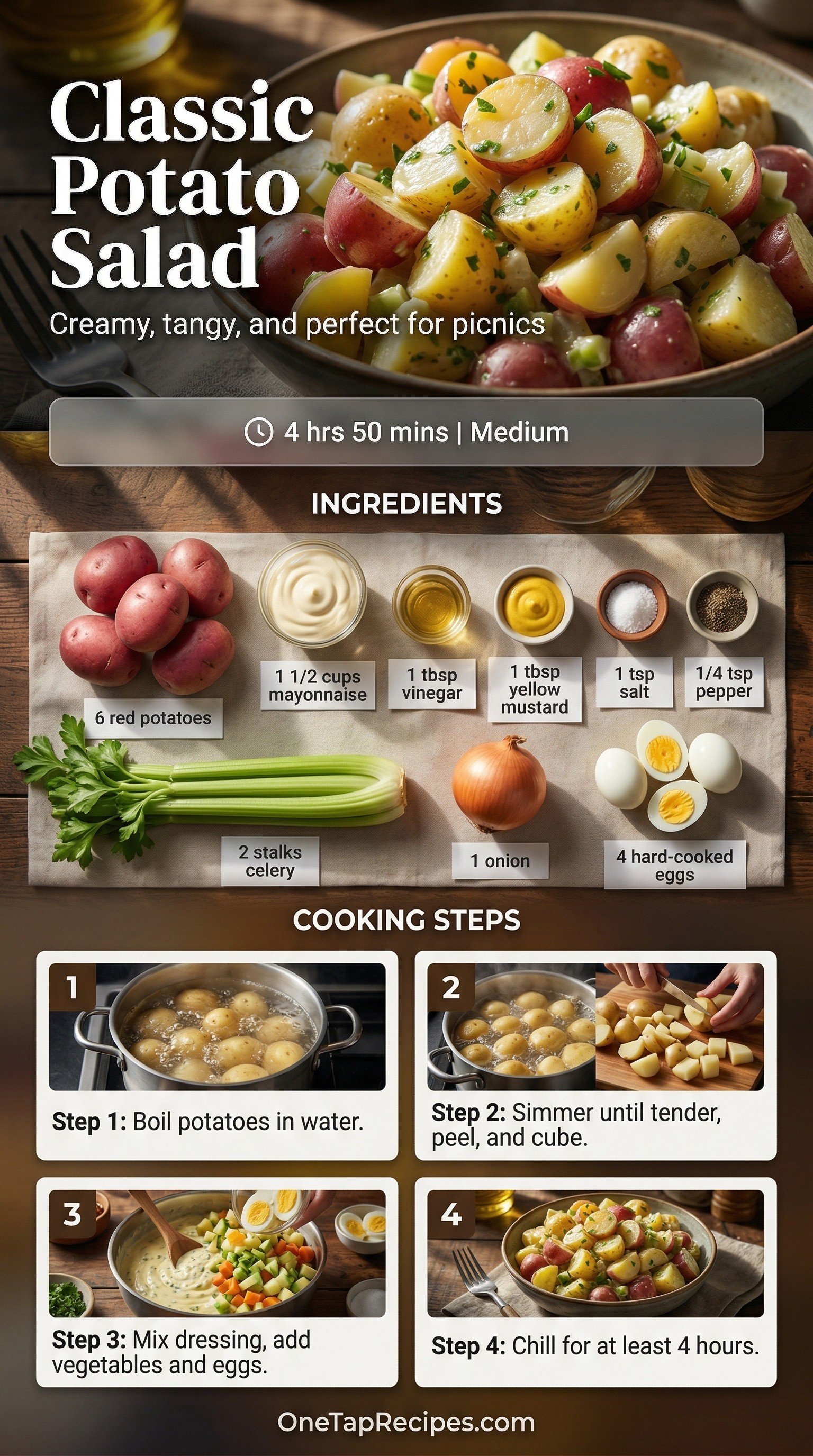 Classic Potato Salad

Creamy, tangy, and perfect for picnics

4 hrs 50 mins | Medium

INGREDIENTS

6 red potatoes

1 1/2 cups mayonnaise

1 tbsp vinegar

1 tbsp yellow mustard

1 tsp salt

1/4 tsp pepper

2 stalks celery

1 onion

4 hard-cooked eggs

COOKING STEPS

1

Step 1: Boil potatoes in water.

2

Step 2: Simmer until tender, peel, and cube.

3

Step 3: Mix dressing, add vegetables and eggs.

4

Step 4: Chill for at least 4 hours.

OneTapRecipes.com