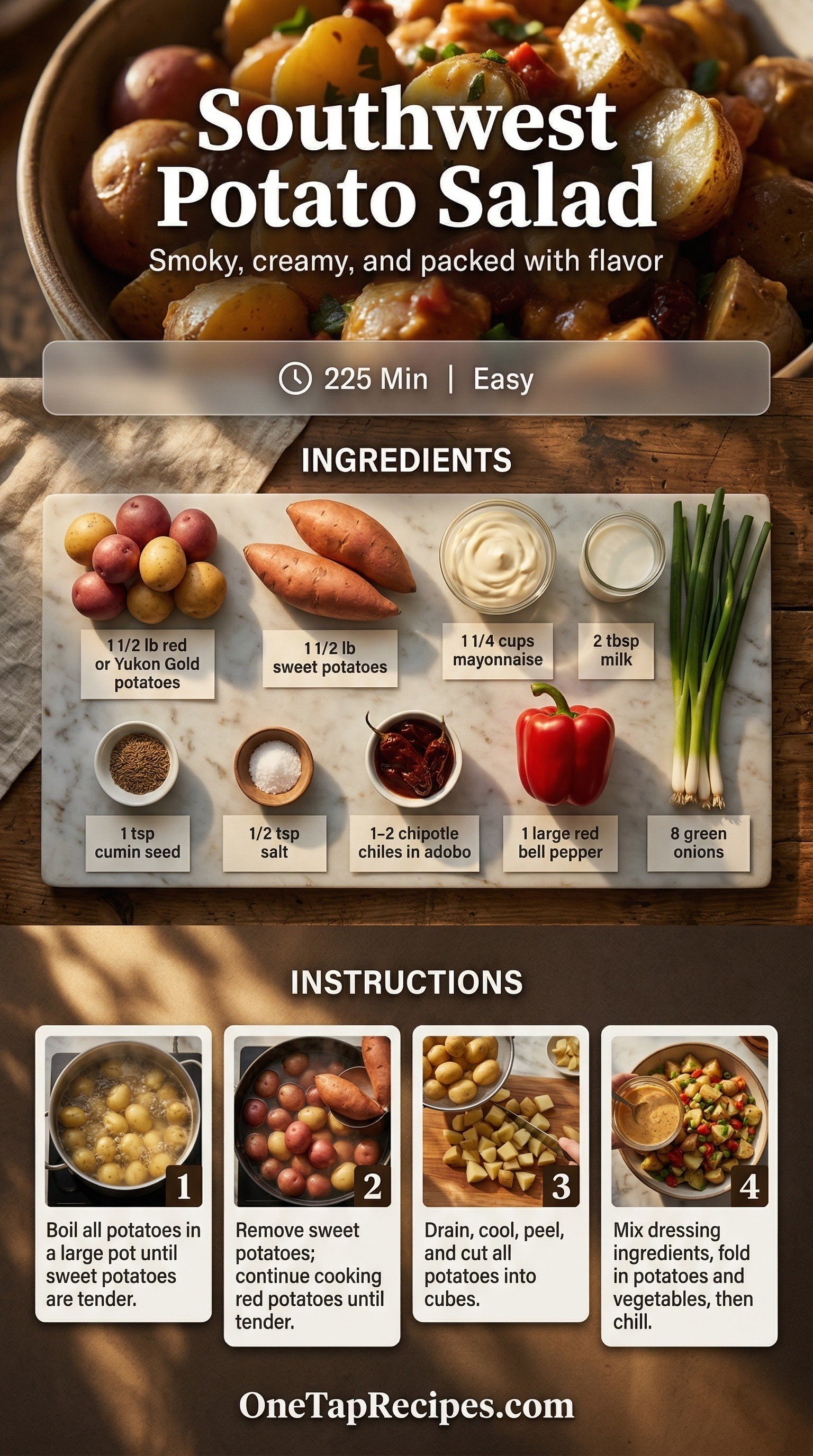 Southwest Potato Salad

Smoky, creamy, and packed with flavor

225 Min | Easy

INGREDIENTS

1 1/2 lb red or Yukon Gold potatoes

1 1/2 lb sweet potatoes

1 1/4 cups mayonnaise

2 tbsp milk

1 tsp cumin seed

1/2 tsp salt

1–2 chipotle chiles in adobo

1 large red bell pepper

8 green onions

INSTRUCTIONS

1 Boil all potatoes in a large pot until sweet potatoes are tender.

2 Remove sweet potatoes; continue cooking red potatoes until tender.

3 Drain, cool, peel, and cut all potatoes into cubes.

4 Mix dressing ingredients, fold in potatoes and vegetables, then chill.

OneTapRecipes.com