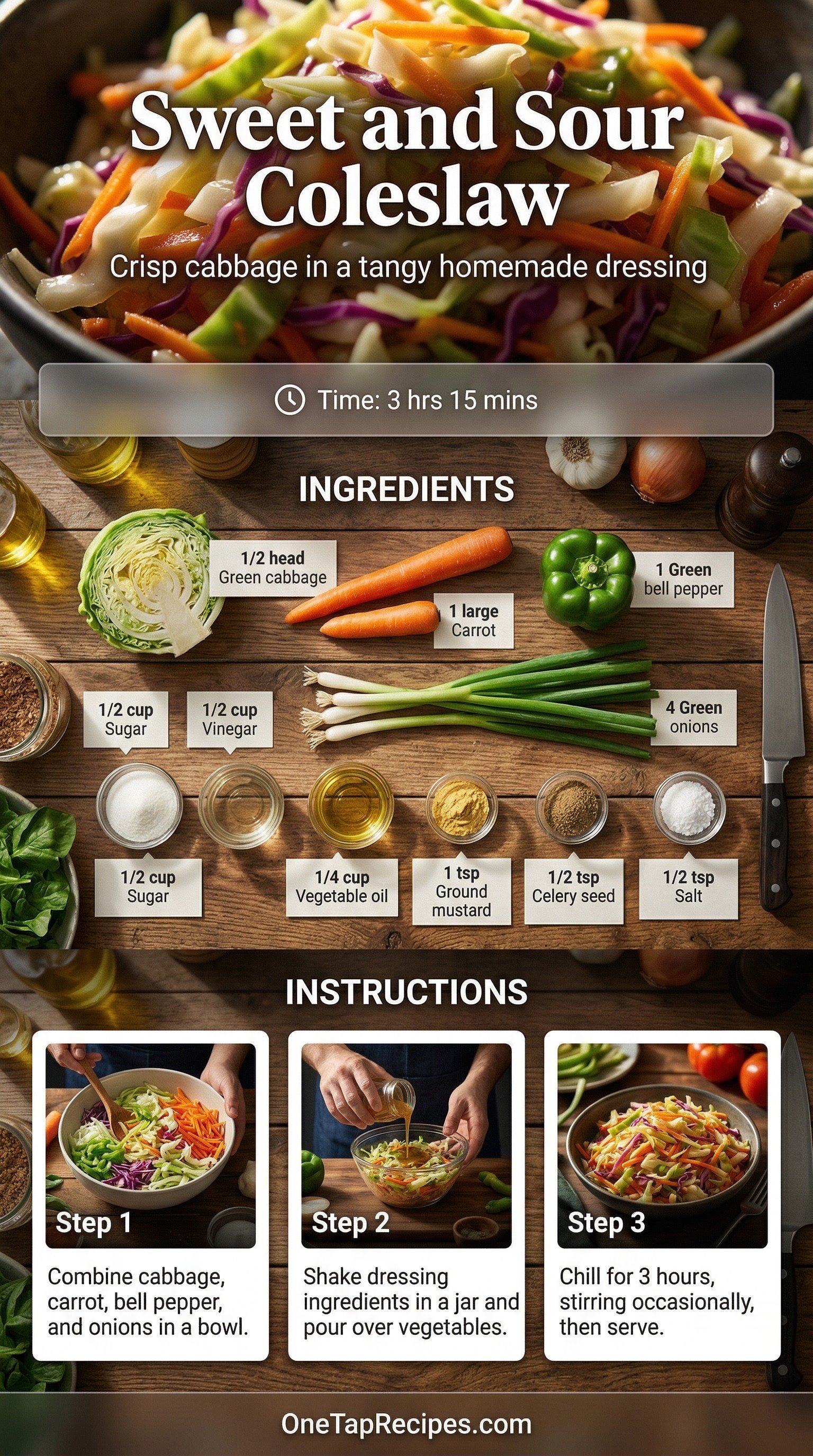 Sweet and Sour Coleslaw

Crisp cabbage in a tangy homemade dressing

Time: 3 hrs 15 mins

INGREDIENTS

1/2 head Green cabbage

1 large Carrot

1 Green bell pepper

1/2 cup Sugar

1/2 cup Vinegar

4 Green onions

1/2 cup Sugar

1/4 cup Vegetable oil

1 tsp Ground mustard

1/2 tsp Celery seed

1/2 tsp Salt

INSTRUCTIONS

Step 1
Combine cabbage, carrot, bell pepper, and onions in a bowl.

Step 2
Shake dressing ingredients in a jar and pour over vegetables.

Step 3
Chill for 3 hours, stirring occasionally, then serve.

OneTapRecipes.com