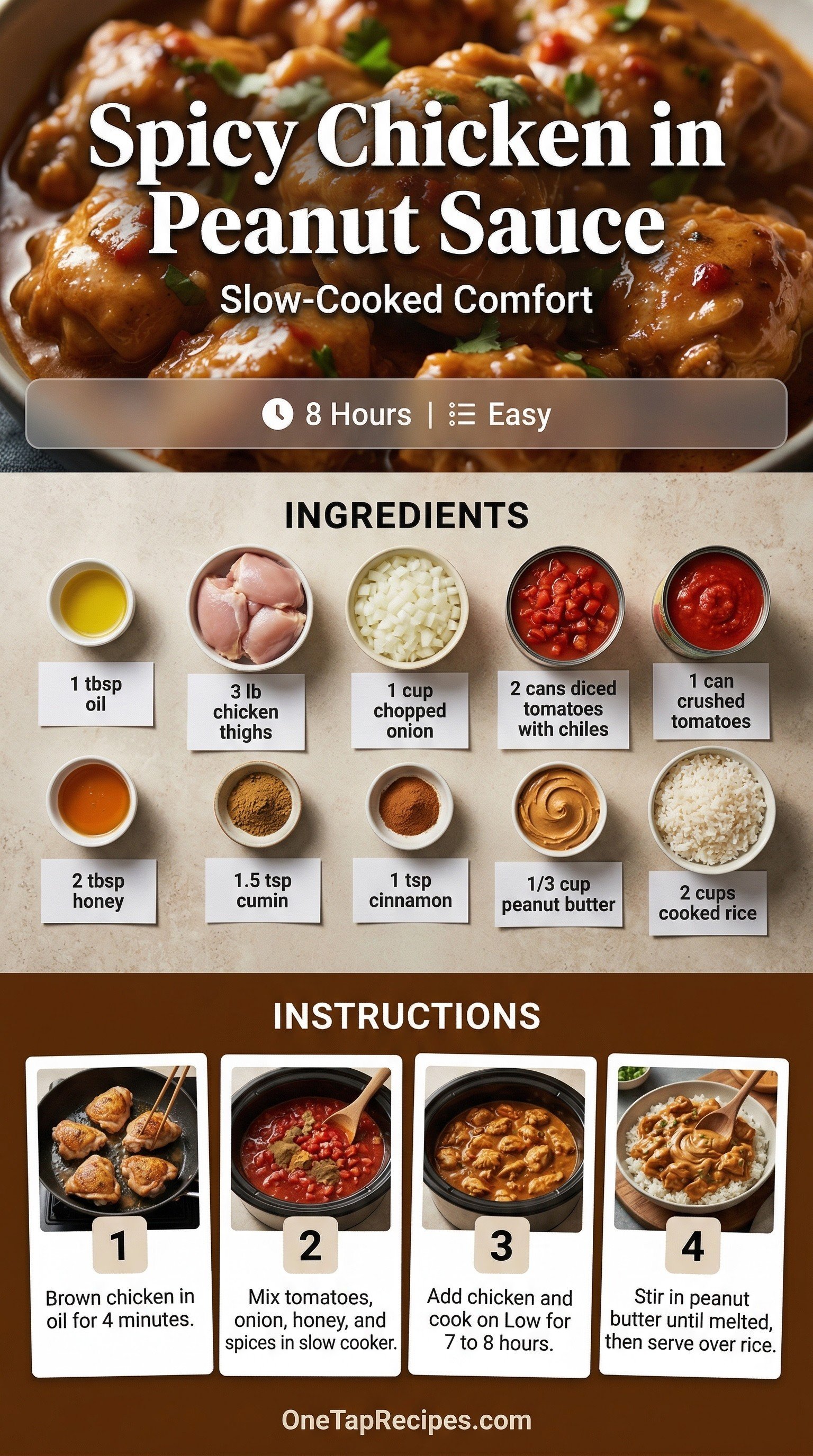 Spicy Chicken in Peanut Sauce

Slow-Cooked Comfort

8 Hours | Easy

INGREDIENTS

1 tbsp oil

3 lb chicken thighs

1 cup chopped onion

2 cans diced tomatoes with chiles

1 can crushed tomatoes

2 tbsp honey

1.5 tsp cumin

1 tsp cinnamon

1/3 cup peanut butter

2 cups cooked rice

INSTRUCTIONS

1
Brown chicken in oil for 4 minutes.

2
Mix tomatoes, onion, honey, and spices in slow cooker.

3
Add chicken and cook on Low for 7 to 8 hours.

4
Stir in peanut butter until melted, then serve over rice.

OneTapRecipes.com