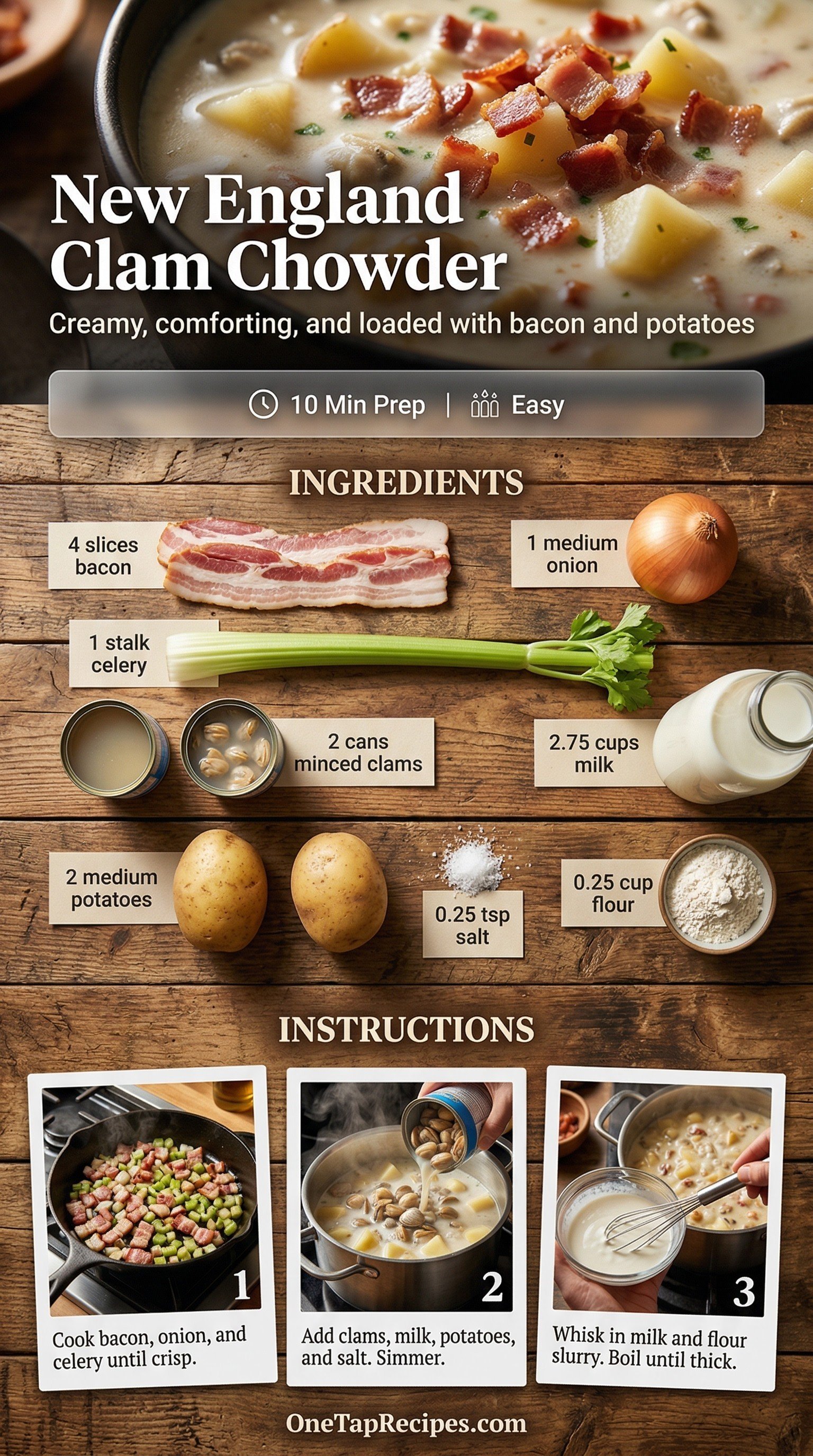 New England Clam Chowder

Creamy, comforting, and loaded with bacon and potatoes

10 Min Prep | Easy

INGREDIENTS

4 slices bacon

1 medium onion

1 stalk celery

2 cans minced clams

2.75 cups milk

2 medium potatoes

0.25 tsp salt

0.25 cup flour

INSTRUCTIONS

1
Cook bacon, onion, and celery until crisp.

2
Add clams, milk, potatoes, and salt. Simmer.

3
Whisk in milk and flour slurry. Boil until thick.

OneTapRecipes.com