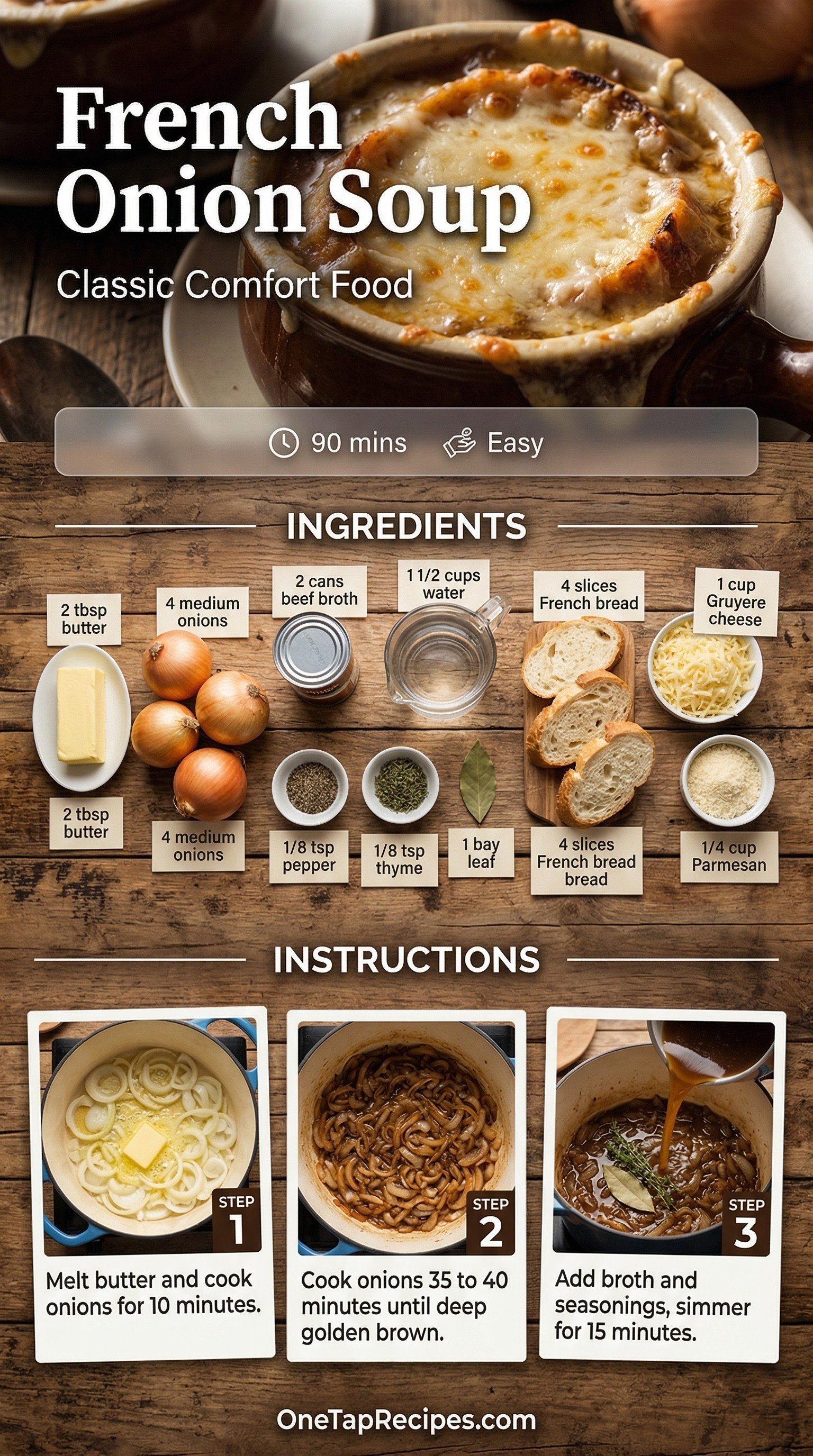 French Onion Soup

Classic Comfort Food

90 mins Easy

INGREDIENTS

2 tbsp butter

4 medium onions

2 cans beef broth

1 1/2 cups water

4 slices French bread

1 cup Gruyere cheese

2 tbsp butter

4 medium onions

1/8 tsp pepper

1/8 tsp thyme

1 bay leaf

4 slices French bread bread

1/4 cup Parmesan

INSTRUCTIONS

STEP 1

Melt butter and cook onions for 10 minutes.

STEP 2

Cook onions 35 to 40 minutes until deep golden brown.

STEP 3

Add broth and seasonings, simmer for 15 minutes.

OneTapRecipes.com