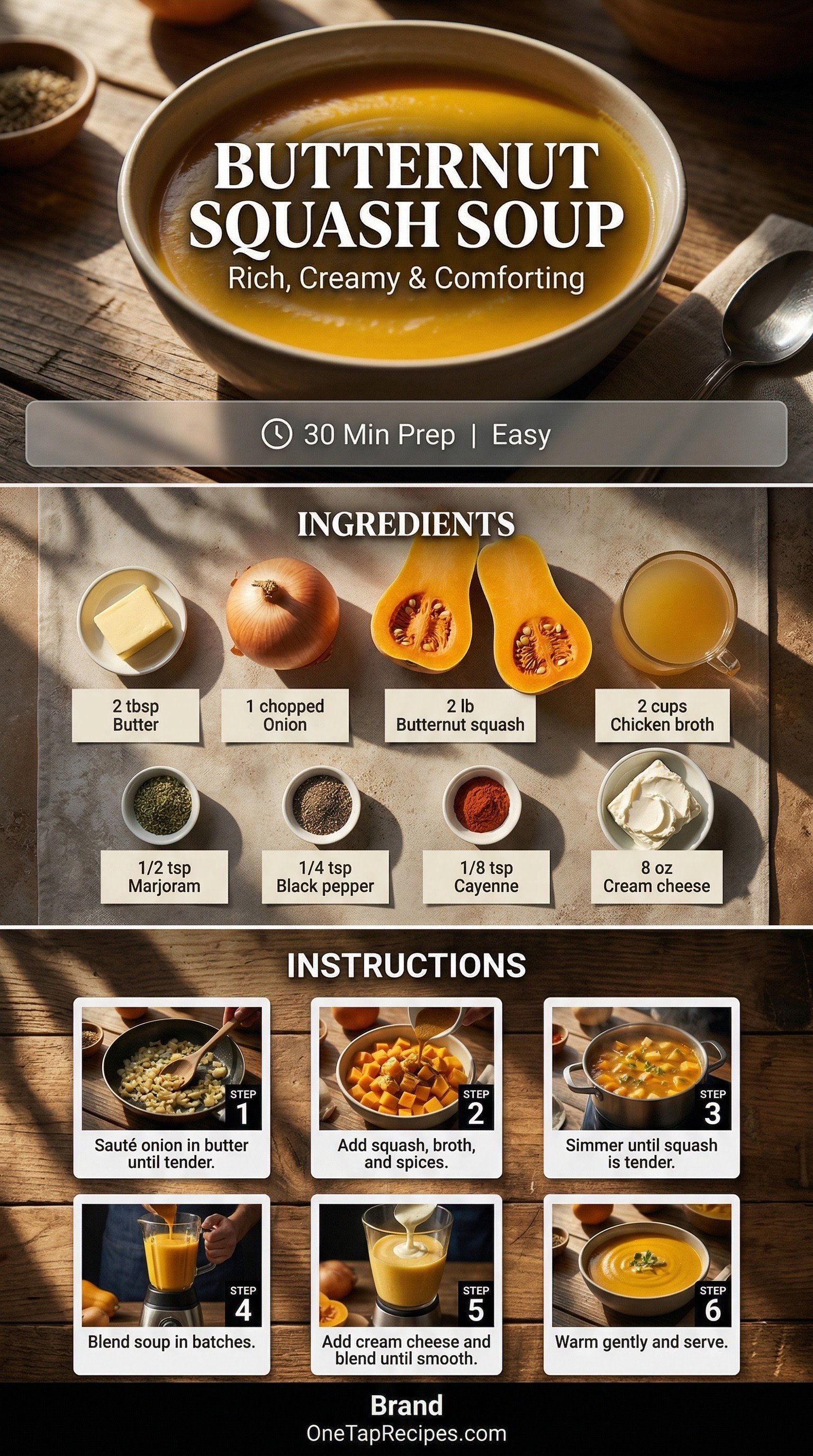 BUTTERNUT SQUASH SOUP
Rich, Creamy & Comforting

30 Min Prep | Easy

INGREDIENTS

2 tbsp
Butter

1 chopped
Onion

2 lb
Butternut squash

2 cups
Chicken broth

1/2 tsp
Marjoram

1/4 tsp
Black pepper

1/8 tsp
Cayenne

8 oz
Cream cheese

INSTRUCTIONS

STEP 1
Sauté onion in butter until tender.

STEP 2
Add squash, broth, and spices.

STEP 3
Simmer until squash is tender.

STEP 4
Blend soup in batches.

STEP 5
Add cream cheese and blend until smooth.

STEP 6
Warm gently and serve.

Brand
OneTapRecipes.com