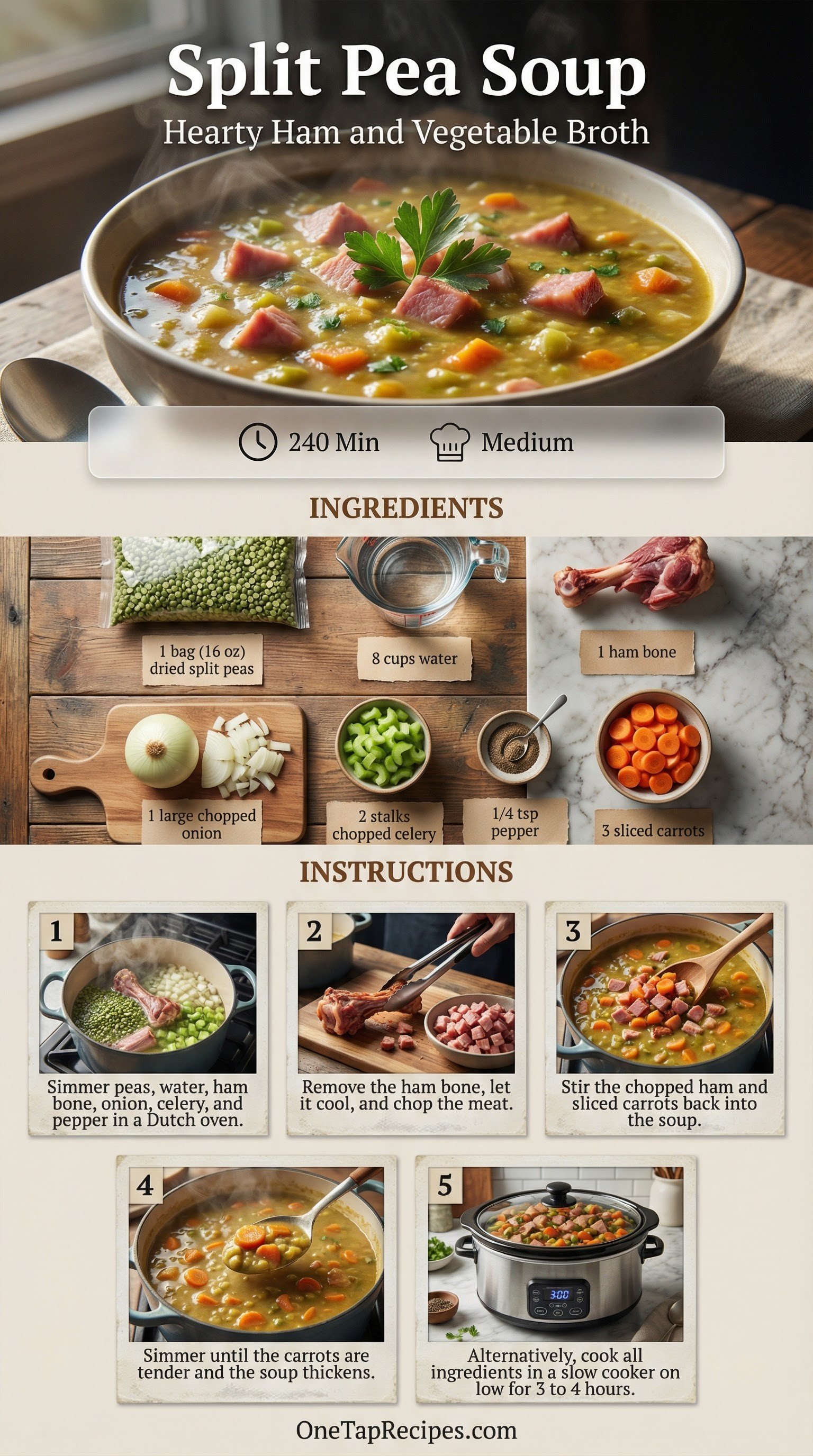 Split Pea Soup
Hearty Ham and Vegetable Broth

240 Min Medium

INGREDIENTS

1 bag (16 oz) dried split peas

8 cups water

1 ham bone

1 large chopped onion

2 stalks chopped celery

1/4 tsp pepper

3 sliced carrots

INSTRUCTIONS

1
Simmer peas, water, ham bone, onion, celery, and pepper in a Dutch oven.

2
Remove the ham bone, let it cool, and chop the meat.

3
Stir the chopped ham and sliced carrots back into the soup.

4
Simmer until the carrots are tender and the soup thickens.

5
3:00
Alternatively, cook all ingredients in a slow cooker on low for 3 to 4 hours.

OneTapRecipes.com