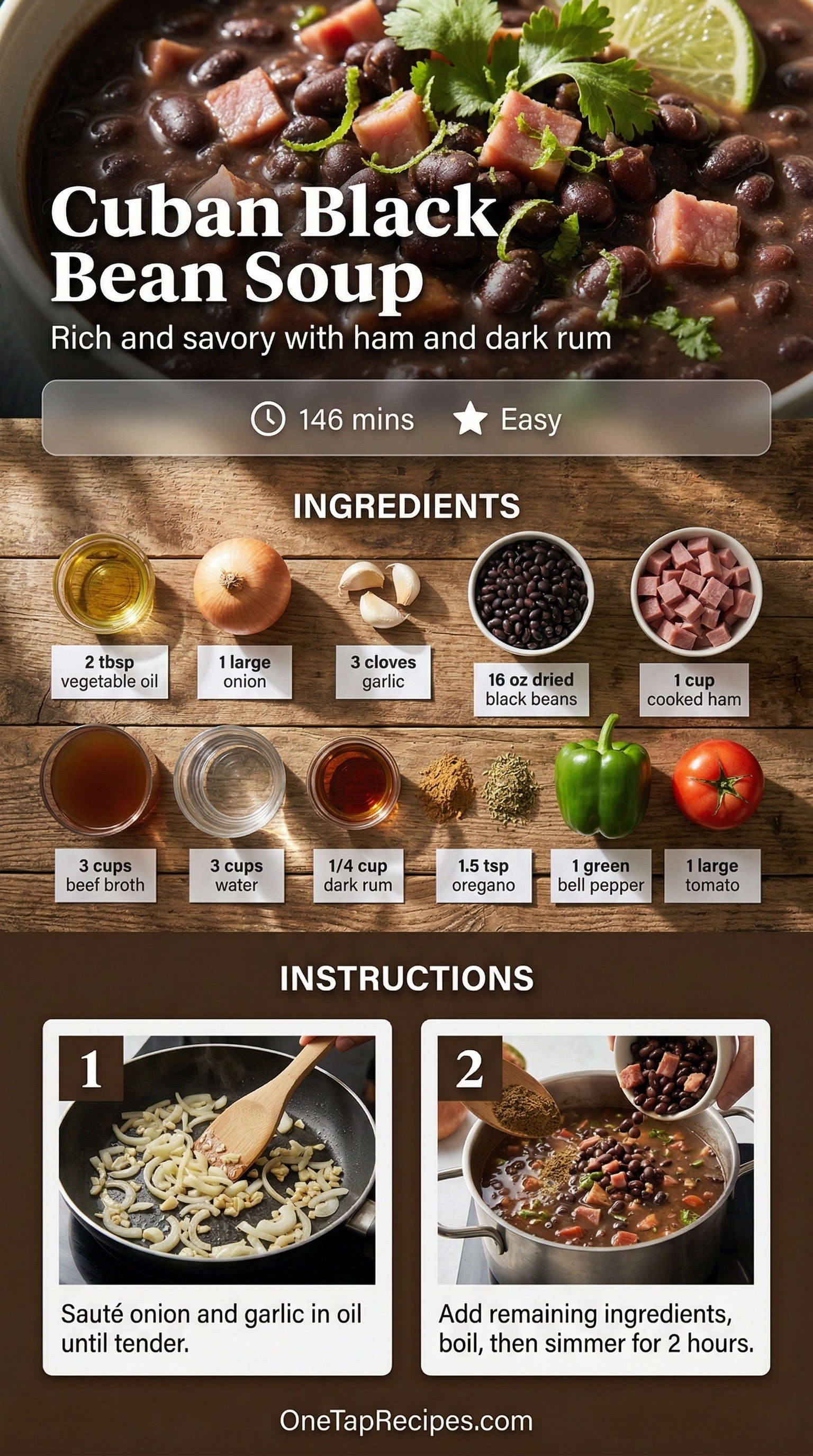 Cuban Black Bean Soup

Rich and savory with ham and dark rum

146 mins Easy

INGREDIENTS

2 tbsp vegetable oil

1 large onion

3 cloves garlic

16 oz dried black beans

1 cup cooked ham

3 cups beef broth

3 cups water

1/4 cup dark rum

1.5 tsp oregano

1 green bell pepper

1 large tomato

INSTRUCTIONS

1

Sauté onion and garlic in oil until tender.

2

Add remaining ingredients, boil, then simmer for 2 hours.

OneTapRecipes.com