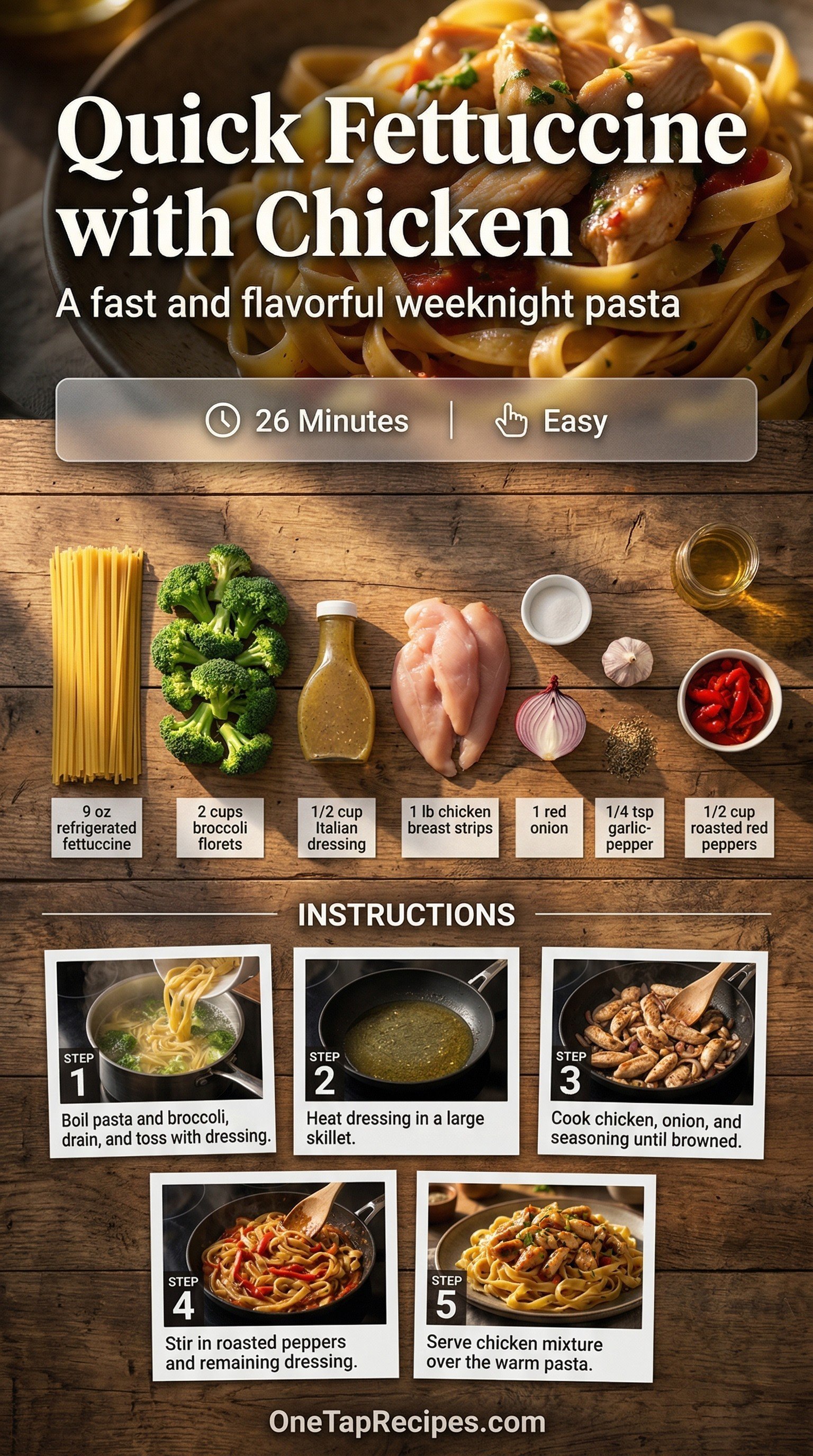 Quick Fettuccine with Chicken

A fast and flavorful weeknight pasta

26 Minutes | Easy

9 oz refrigerated fettuccine

2 cups broccoli florets

1/2 cup Italian dressing

1 lb chicken breast strips

1 red onion

1/4 tsp garlic-pepper

1/2 cup roasted red peppers

INSTRUCTIONS

STEP 1
Boil pasta and broccoli, drain, and toss with dressing.

STEP 2
Heat dressing in a large skillet.

STEP 3
Cook chicken, onion, and seasoning until browned.

STEP 4
Stir in roasted peppers and remaining dressing.

STEP 5
Serve chicken mixture over the warm pasta.

OneTapRecipes.com