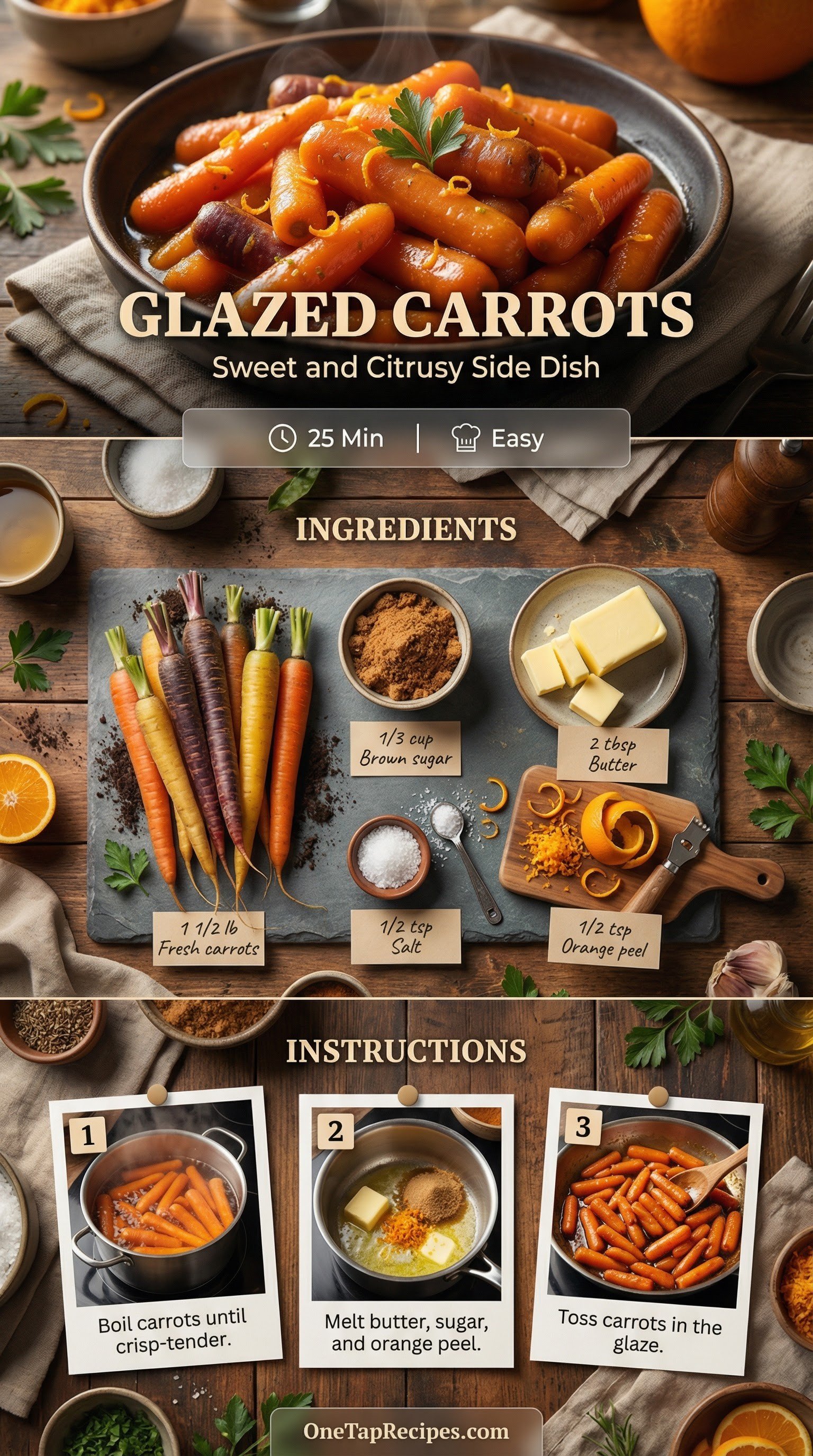 GLAZED CARROTS
Sweet and Citrusy Side Dish

25 Min | Easy

INGREDIENTS

1/3 cup Brown sugar

2 tbsp Butter

1 1/2 lb Fresh carrots

1/2 tsp Salt

1/2 tsp Orange peel

INSTRUCTIONS

1
Boil carrots until crisp-tender.

2
Melt butter, sugar, and orange peel.

3
Toss carrots in the glaze.

OneTapRecipes.com