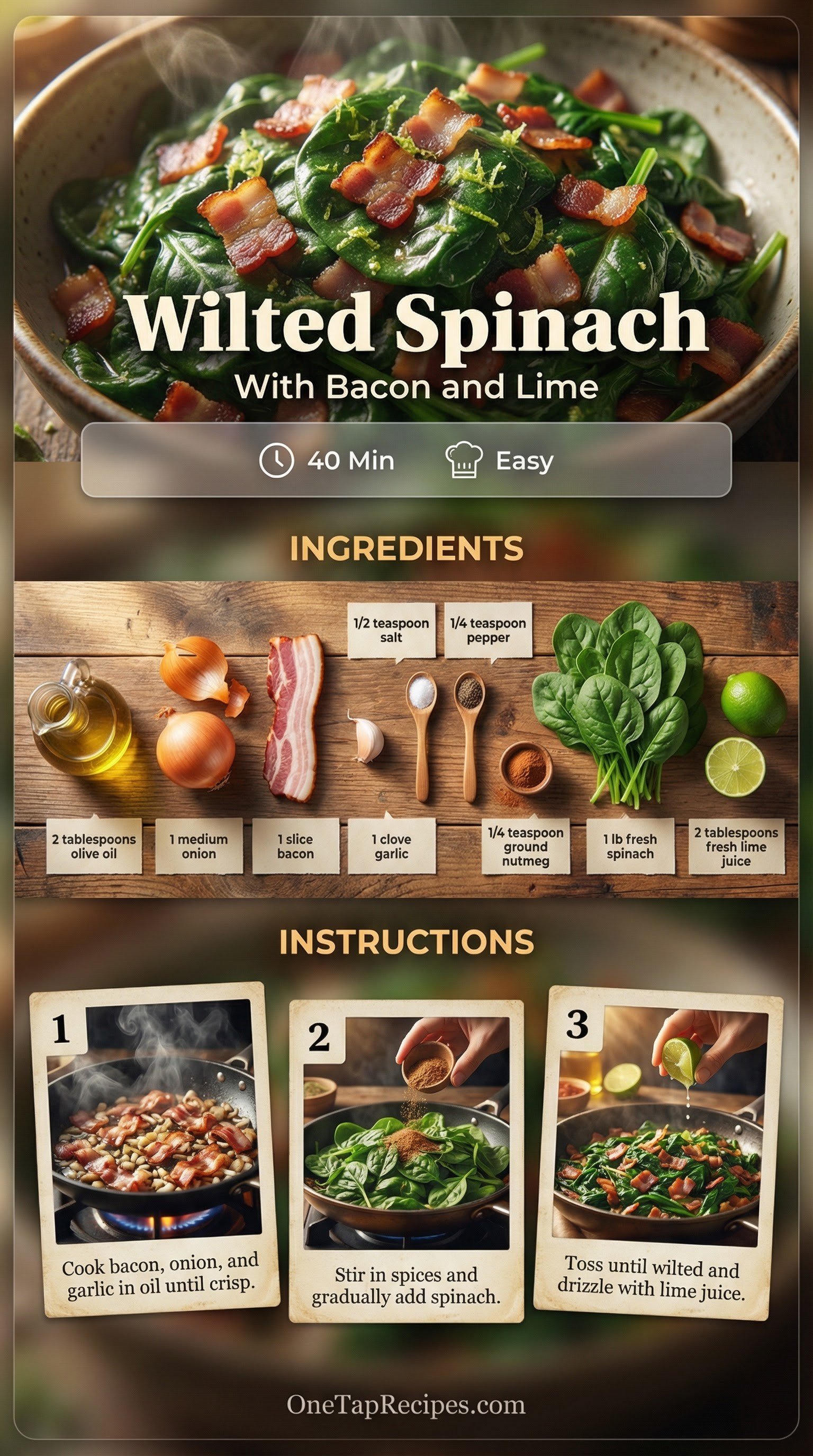 Wilted Spinach

With Bacon and Lime

40 Min

Easy

INGREDIENTS

1/2 teaspoon salt

1/4 teaspoon pepper

2 tablespoons olive oil

1 medium onion

1 slice bacon

1 clove garlic

1/4 teaspoon ground nutmeg

1 lb fresh spinach

2 tablespoons fresh lime juice

INSTRUCTIONS

1

Cook bacon, onion, and garlic in oil until crisp.

2

Stir in spices and gradually add spinach.

3

Toss until wilted and drizzle with lime juice.

OneTapRecipes.com