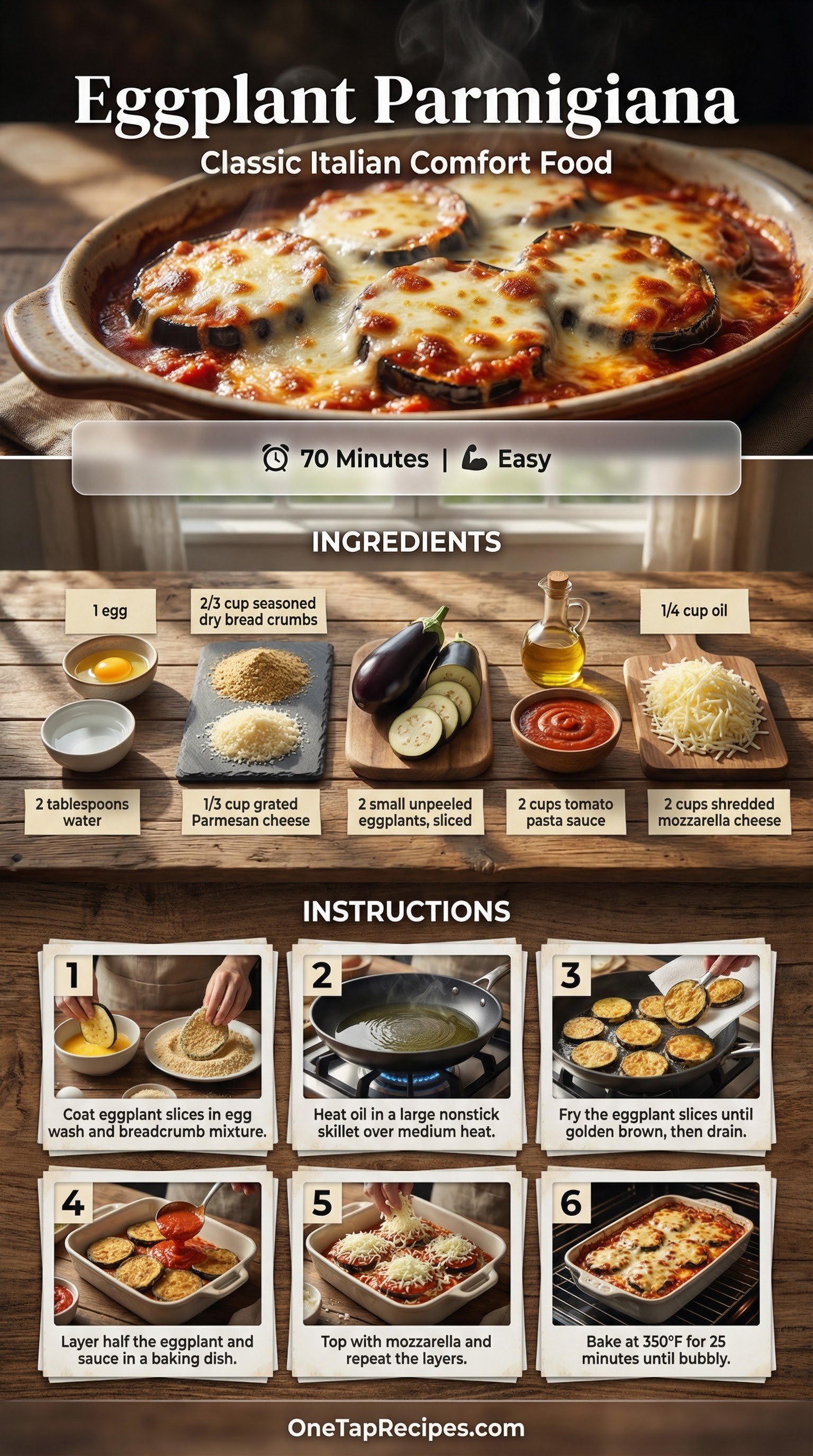 Eggplant Parmigiana

Classic Italian Comfort Food

70 Minutes | Easy

INGREDIENTS

1 egg

2/3 cup seasoned dry bread crumbs

1/4 cup oil

2 tablespoons water

1/3 cup grated Parmesan cheese

2 small unpeeled eggplants, sliced

2 cups tomato pasta sauce

2 cups shredded mozzarella cheese

INSTRUCTIONS

1
Coat eggplant slices in egg wash and breadcrumb mixture.

2
Heat oil in a large nonstick skillet over medium heat.

3
Fry the eggplant slices until golden brown, then drain.

4
Layer half the eggplant and sauce in a baking dish.

5
Top with mozzarella and repeat the layers.

6
Bake at 350°F for 25 minutes until bubbly.

OneTapRecipes.com