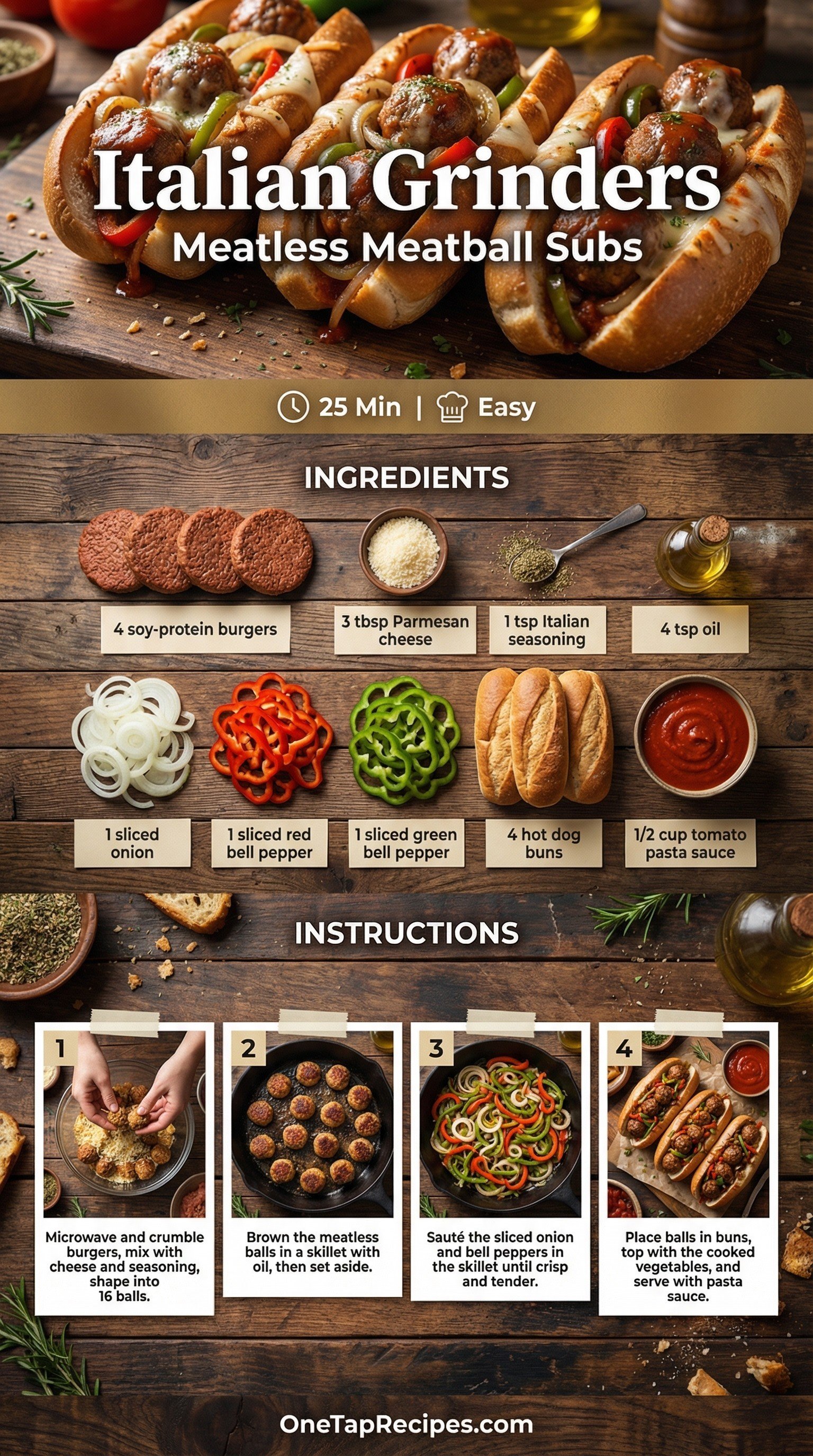 Italian Grinders
Meatless Meatball Subs

25 Min | Easy

INGREDIENTS

4 soy-protein burgers

3 tbsp Parmesan cheese

1 tsp Italian seasoning

4 tsp oil

1 sliced onion

1 sliced red bell pepper

1 sliced green bell pepper

4 hot dog buns

1/2 cup tomato pasta sauce

INSTRUCTIONS

1
Microwave and crumble burgers, mix with cheese and seasoning, shape into 16 balls.

2
Brown the meatless balls in a skillet with oil, then set aside.

3
Sauté the sliced onion and bell peppers in the skillet until crisp and tender.

4
Place balls in buns, top with the cooked vegetables, and serve with pasta sauce.

OneTapRecipes.com