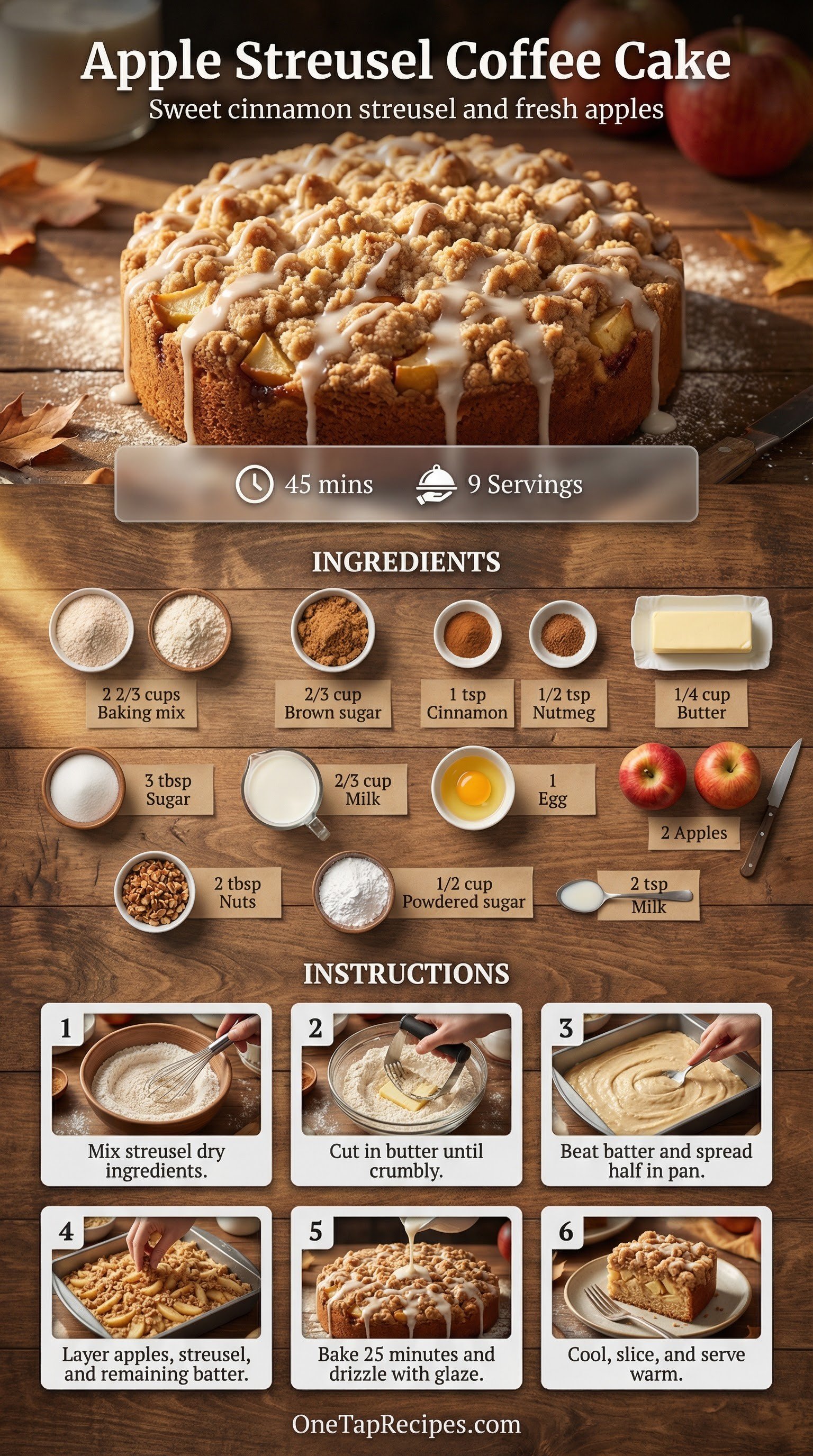 Apple Streusel Coffee Cake
Sweet cinnamon streusel and fresh apples

45 mins
9 Servings

INGREDIENTS

2 2/3 cups Baking mix

2/3 cup Brown sugar

1 tsp Cinnamon

1/2 tsp Nutmeg

1/4 cup Butter

3 tbsp Sugar

2/3 cup Milk

1 Egg

2 Apples

2 tbsp Nuts

1/2 cup Powdered sugar

2 tsp Milk

INSTRUCTIONS

1
Mix streusel dry ingredients.

2
Cut in butter until crumbly.

3
Beat batter and spread half in pan.

4
Layer apples, streusel, and remaining batter.

5
Bake 25 minutes and drizzle with glaze.

6
Cool, slice, and serve warm.

OneTapRecipes.com