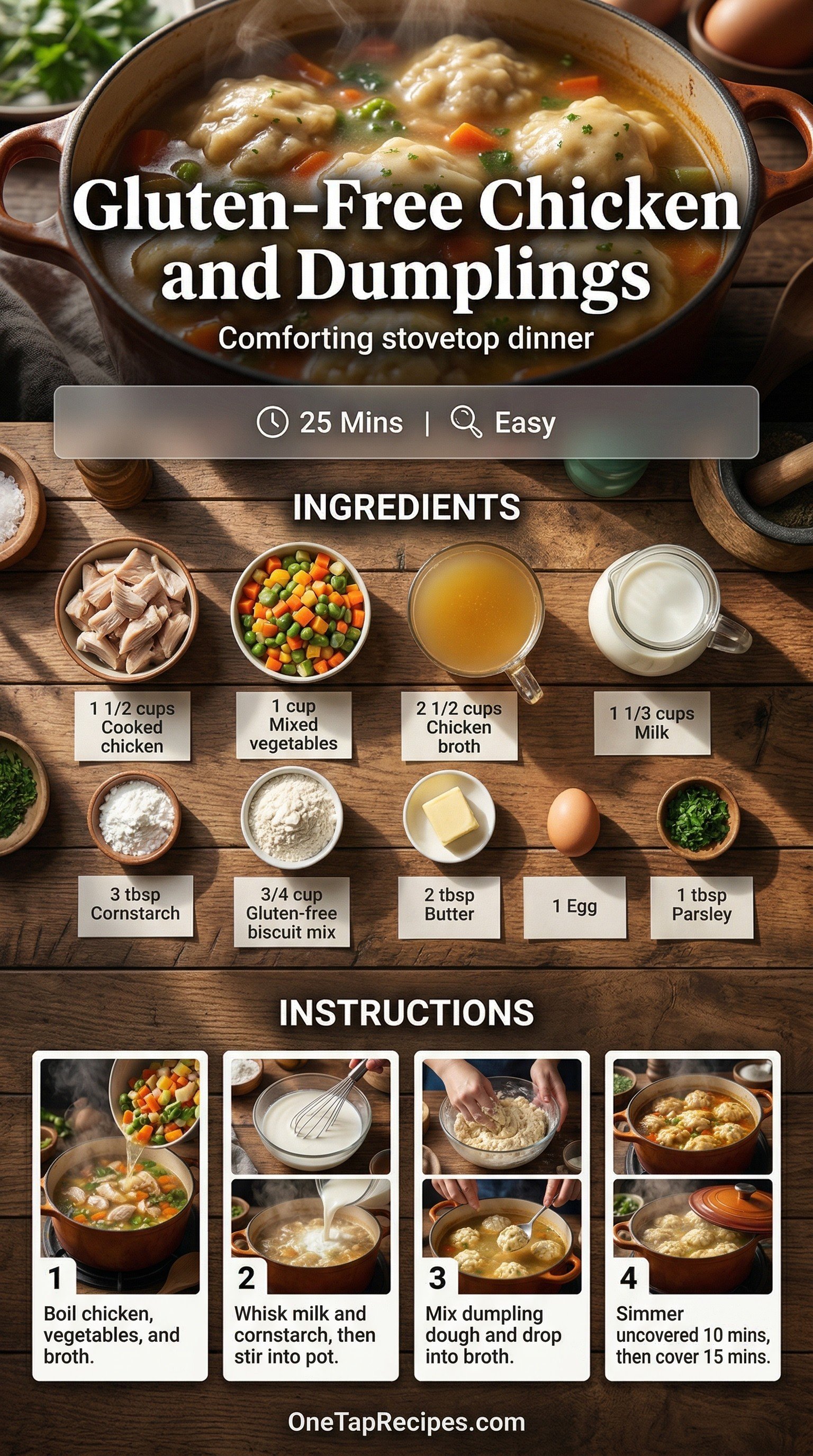 Gluten-Free Chicken and Dumplings

Comforting stovetop dinner

25 Mins | Easy

INGREDIENTS

1 1/2 cups Cooked chicken

1 cup Mixed vegetables

2 1/2 cups Chicken broth

1 1/3 cups Milk

3 tbsp Cornstarch

3/4 cup Gluten-free biscuit mix

2 tbsp Butter

1 Egg

1 tbsp Parsley

INSTRUCTIONS

1 Boil chicken, vegetables, and broth.

2 Whisk milk and cornstarch, then stir into pot.

3 Mix dumpling dough and drop into broth.

4 Simmer uncovered 10 mins, then cover 15 mins.

OneTapRecipes.com