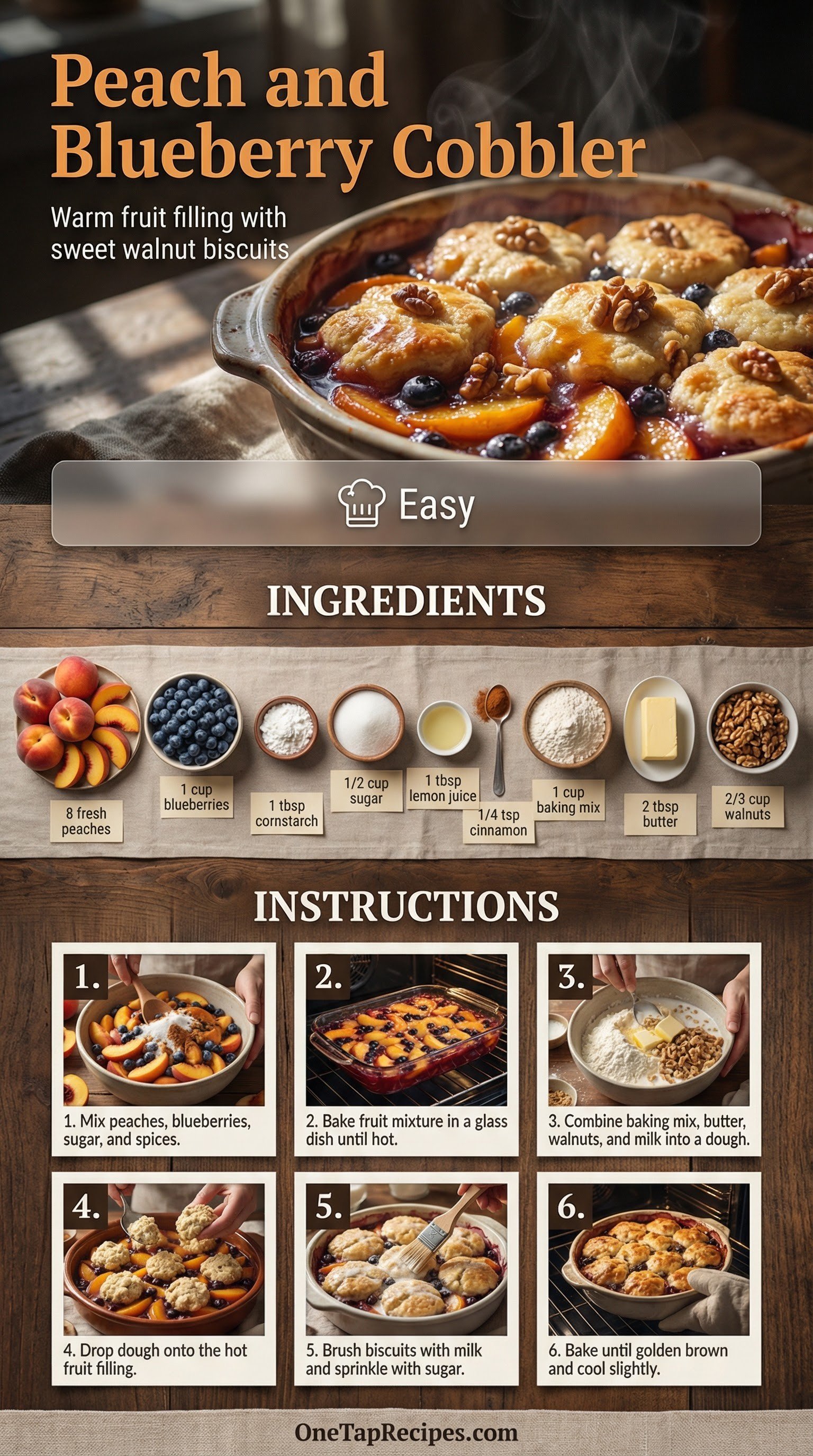 Peach and Blueberry Cobbler

Warm fruit filling with sweet walnut biscuits

Easy

INGREDIENTS

8 fresh peaches

1 cup blueberries

1 tbsp cornstarch

1/2 cup sugar

1 tbsp lemon juice

1/4 tsp cinnamon

1 cup baking mix

2 tbsp butter

2/3 cup walnuts

INSTRUCTIONS

1.
1. Mix peaches, blueberries, sugar, and spices.

2.
2. Bake fruit mixture in a glass dish until hot.

3.
3. Combine baking mix, butter, walnuts, and milk into a dough.

4.
4. Drop dough onto the hot fruit filling.

5.
5. Brush biscuits with milk and sprinkle with sugar.

6.
6. Bake until golden brown and cool slightly.

OneTapRecipes.com