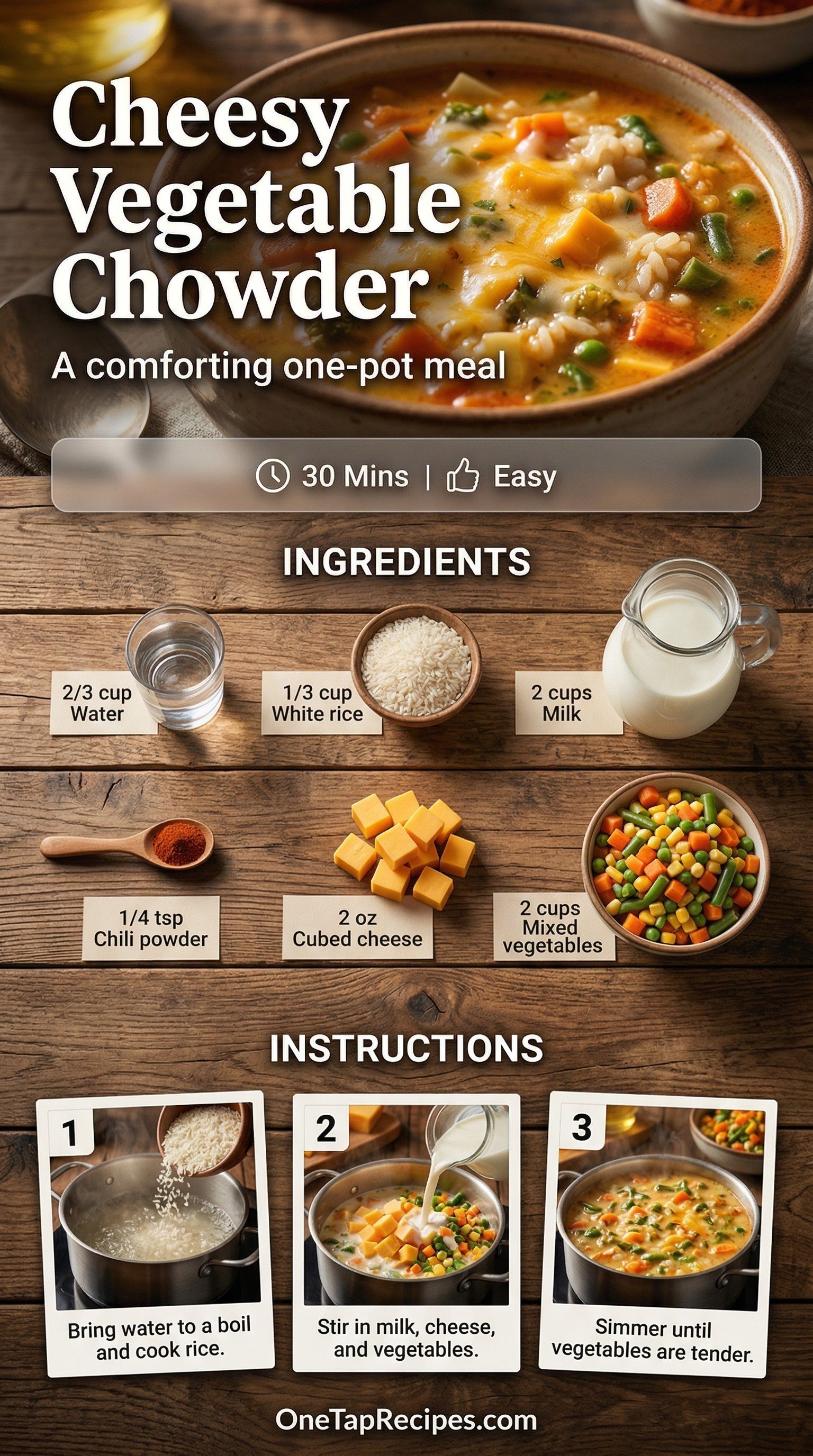 Cheesy Vegetable Chowder

A comforting one-pot meal

30 Mins | Easy

INGREDIENTS

2/3 cup Water

1/3 cup White rice

2 cups Milk

1/4 tsp Chili powder

2 oz Cubed cheese

2 cups Mixed vegetables

INSTRUCTIONS

1
Bring water to a boil and cook rice.

2
Stir in milk, cheese, and vegetables.

3
Simmer until vegetables are tender.

OneTapRecipes.com