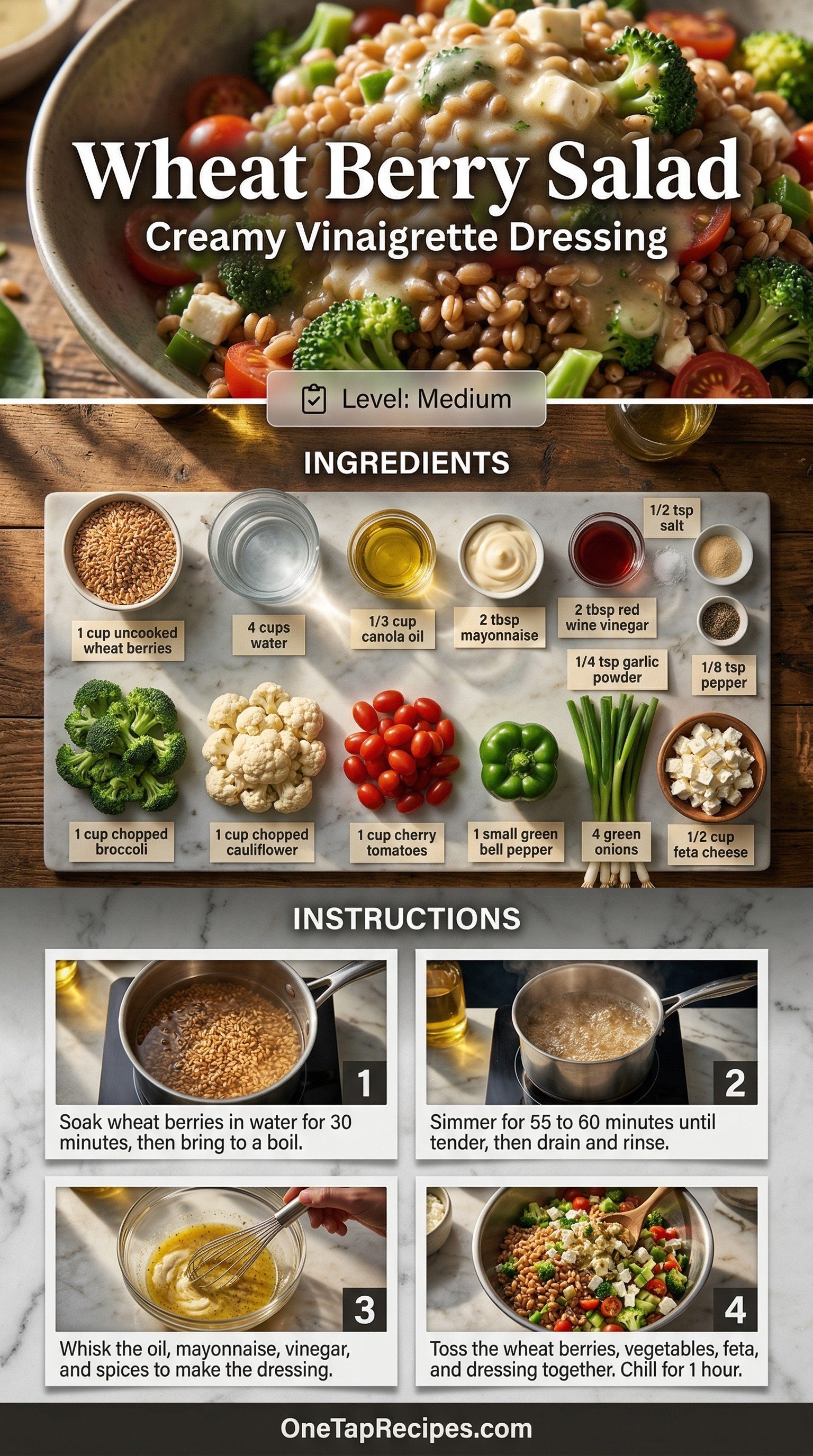 Wheat Berry Salad
Creamy Vinaigrette Dressing

Level: Medium

INGREDIENTS

1 cup uncooked wheat berries

4 cups water

1/3 cup canola oil

2 tbsp mayonnaise

2 tbsp red wine vinegar

1/2 tsp salt

1/4 tsp garlic powder

1/8 tsp pepper

1 cup chopped broccoli

1 cup chopped cauliflower

1 cup cherry tomatoes

1 small green bell pepper

4 green onions

1/2 cup feta cheese

INSTRUCTIONS

1
Soak wheat berries in water for 30 minutes, then bring to a boil.

2
Simmer for 55 to 60 minutes until tender, then drain and rinse.

3
Whisk the oil, mayonnaise, vinegar, and spices to make the dressing.

4
Toss the wheat berries, vegetables, feta, and dressing together. Chill for 1 hour.

OneTapRecipes.com