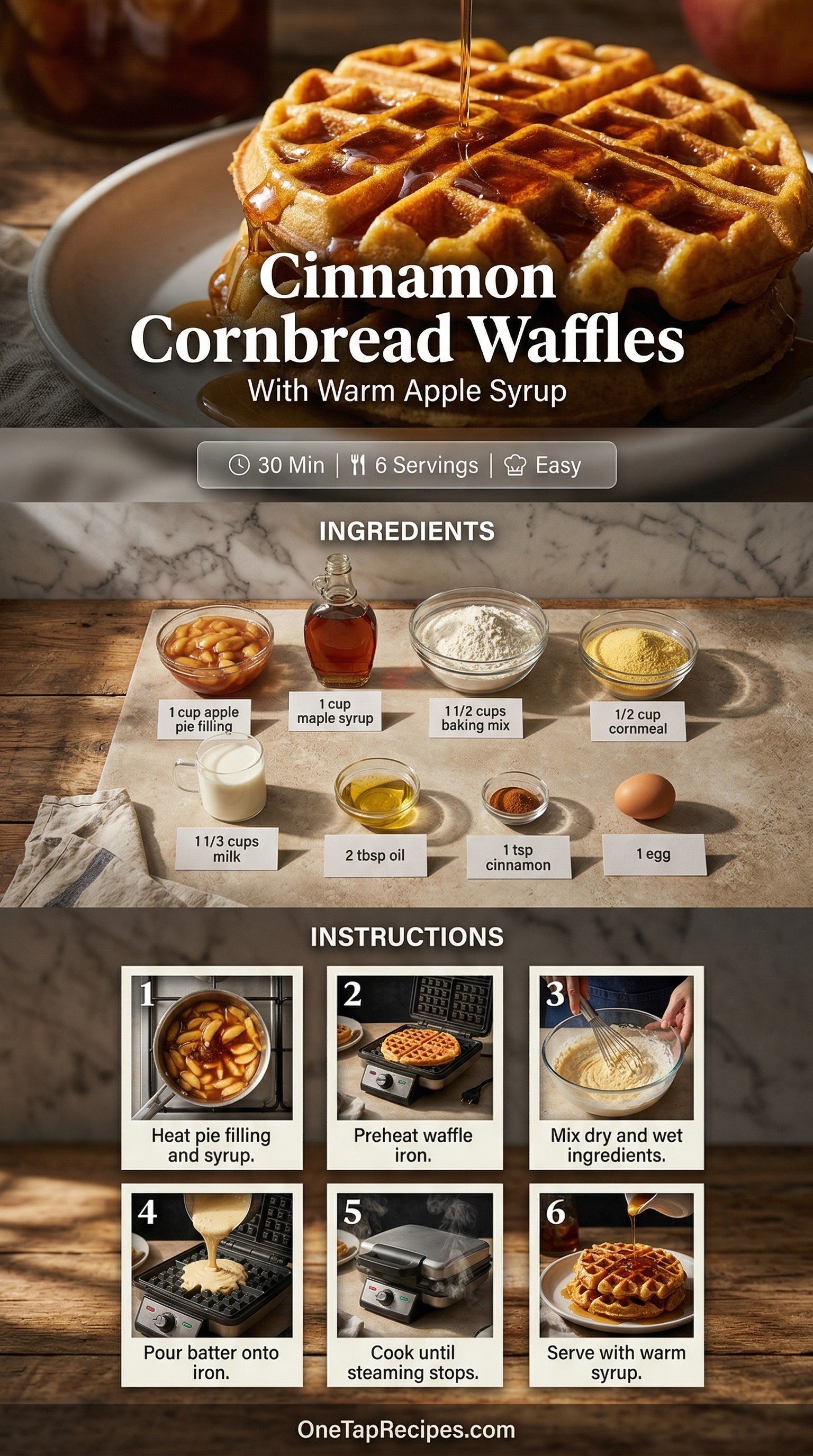 Cinnamon Cornbread Waffles
With Warm Apple Syrup

30 Min | 6 Servings | Easy

INGREDIENTS

1 cup apple pie filling

1 cup maple syrup

1 1/2 cups baking mix

1/2 cup cornmeal

1 1/3 cups milk

2 tbsp oil

1 tsp cinnamon

1 egg

INSTRUCTIONS

1 Heat pie filling and syrup.

2 Preheat waffle iron.

3 Mix dry and wet ingredients.

4 Pour batter onto iron.

5 Cook until steaming stops.

6 Serve with warm syrup.

OneTapRecipes.com