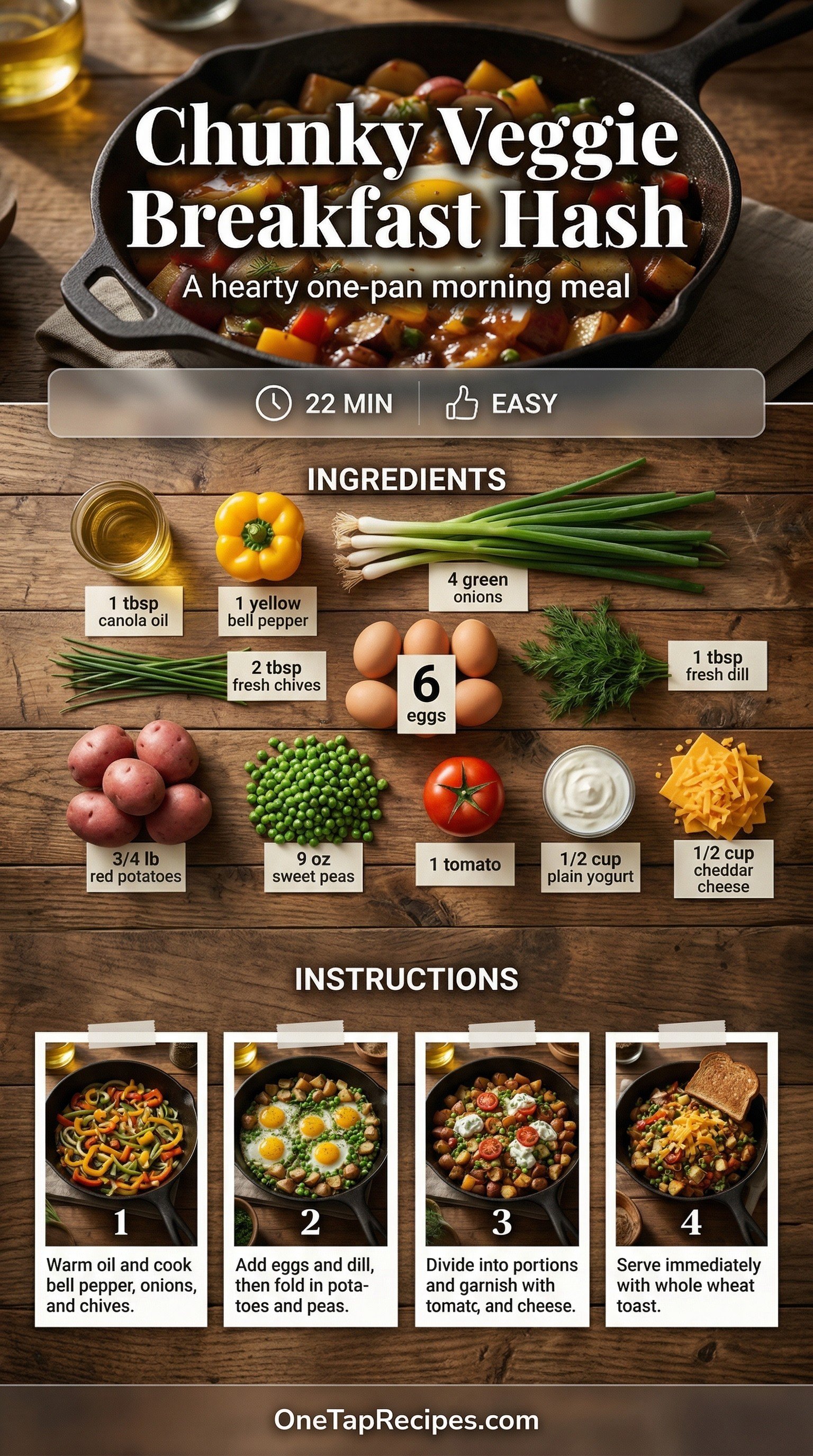 Chunky Veggie Breakfast Hash

A hearty one-pan morning meal

22 MIN

EASY

INGREDIENTS

1 tbsp canola oil

1 yellow bell pepper

4 green onions

2 tbsp fresh chives

6 eggs

1 tbsp fresh dill

3/4 lb red potatoes

9 oz sweet peas

1 tomato

1/2 cup plain yogurt

1/2 cup cheddar cheese

INSTRUCTIONS

1
Warm oil and cook bell pepper, onions, and chives.

2
Add eggs and dill, then fold in potatoes and peas.

3
Divide into portions and garnish with tomatc, and cheese.

4
Serve immediately with whole wheat toast.

OneTapRecipes.com