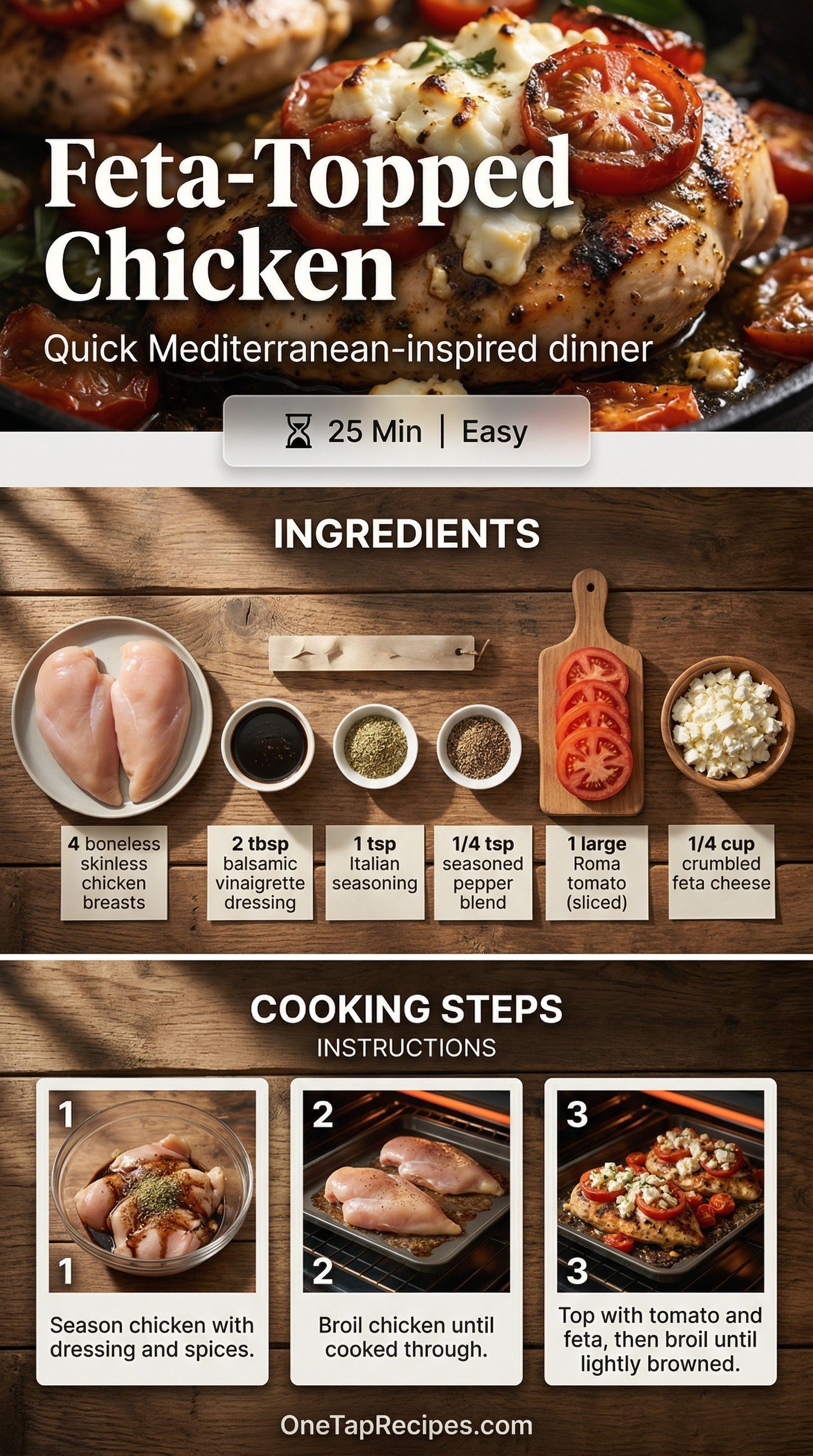 Feta-Topped Chicken

Quick Mediterranean-inspired dinner

25 Min | Easy

INGREDIENTS

4 boneless skinless chicken breasts

2 tbsp balsamic vinaigrette dressing

1 tsp Italian seasoning

1/4 tsp seasoned pepper blend

1 large Roma tomato (sliced)

1/4 cup crumbled feta cheese

COOKING STEPS

INSTRUCTIONS

1

1

Season chicken with dressing and spices.

2

2

Broil chicken until cooked through.

3

3

Top with tomato and feta, then broil until lightly browned.

OneTapRecipes.com