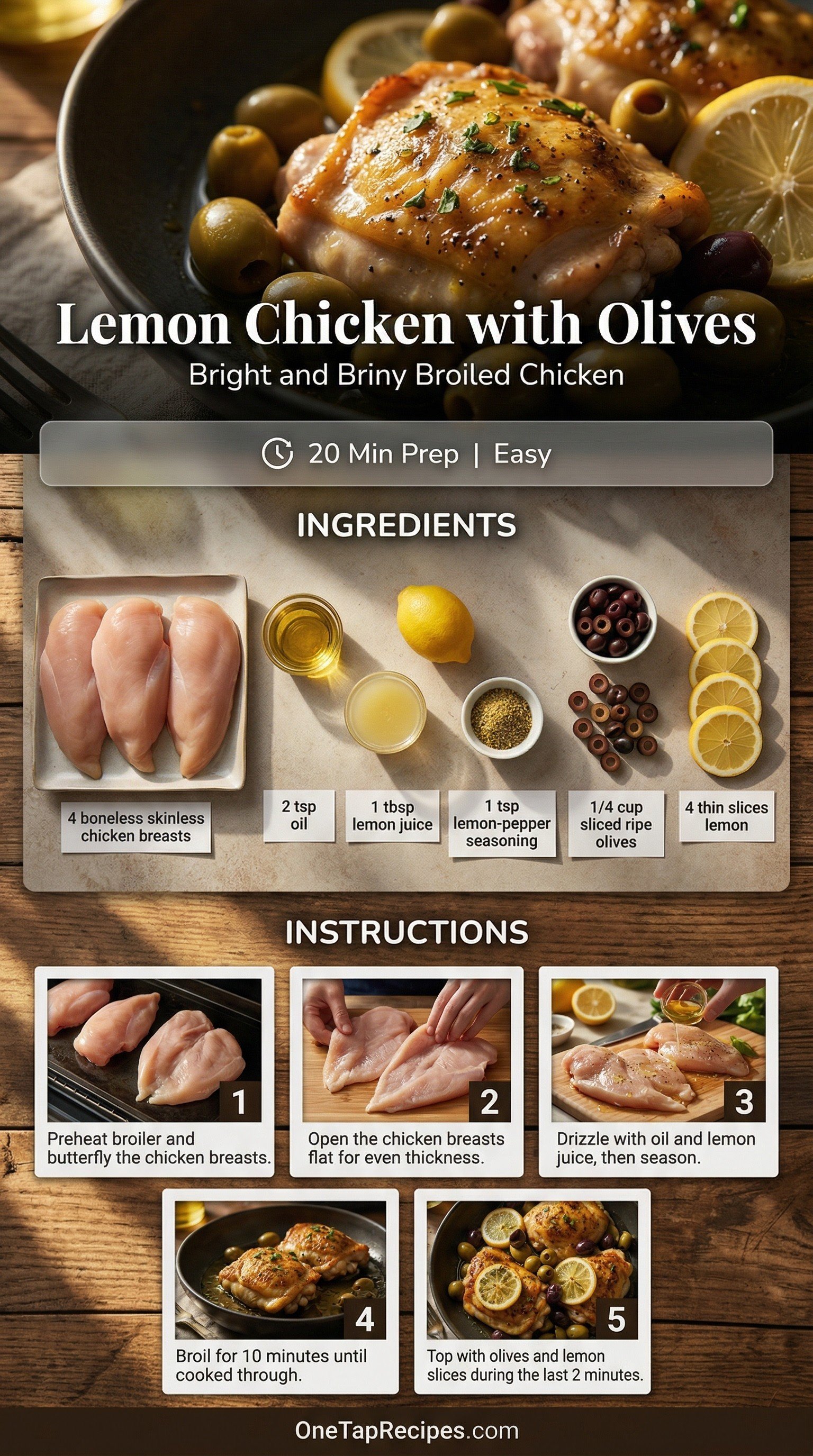 Lemon Chicken with Olives
Bright and Briny Broiled Chicken

20 Min Prep | Easy

INGREDIENTS

4 boneless skinless chicken breasts

2 tsp oil

1 tbsp lemon juice

1 tsp lemon-pepper seasoning

1/4 cup sliced ripe olives

4 thin slices lemon

INSTRUCTIONS

1
Preheat broiler and butterfly the chicken breasts.

2
Open the chicken breasts flat for even thickness.

3
Drizzle with oil and lemon juice, then season.

4
Broil for 10 minutes until cooked through.

5
Top with olives and lemon slices during the last 2 minutes.

OneTapRecipes.com