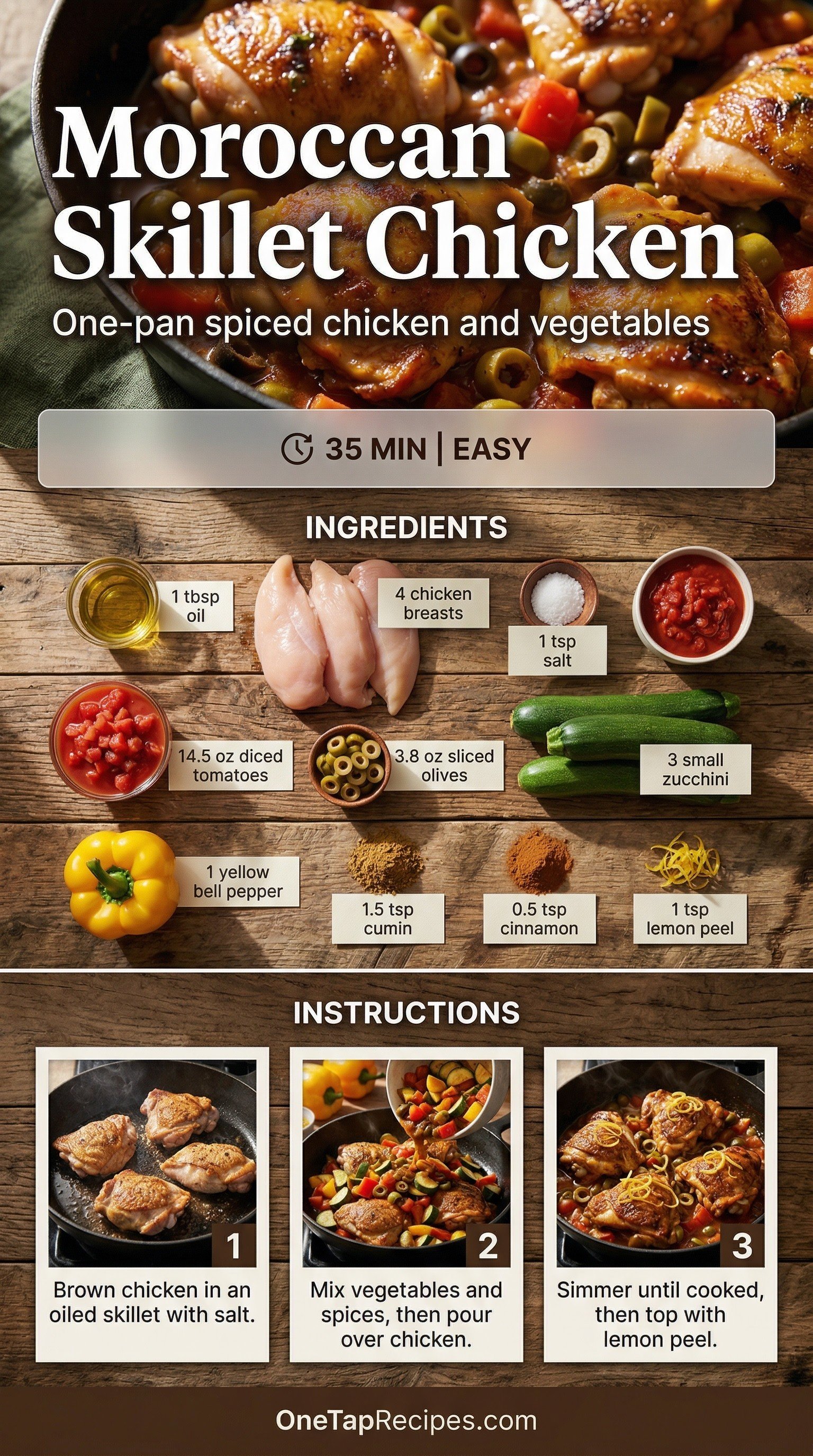 Moroccan Skillet Chicken

One-pan spiced chicken and vegetables

35 MIN | EASY

INGREDIENTS

1 tbsp oil

4 chicken breasts

1 tsp salt

14.5 oz diced tomatoes

3.8 oz sliced olives

3 small zucchini

1 yellow bell pepper

1.5 tsp cumin

0.5 tsp cinnamon

1 tsp lemon peel

INSTRUCTIONS

1
Brown chicken in an oiled skillet with salt.

2
Mix vegetables and spices, then pour over chicken.

3
Simmer until cooked, then top with lemon peel.

OneTapRecipes.com