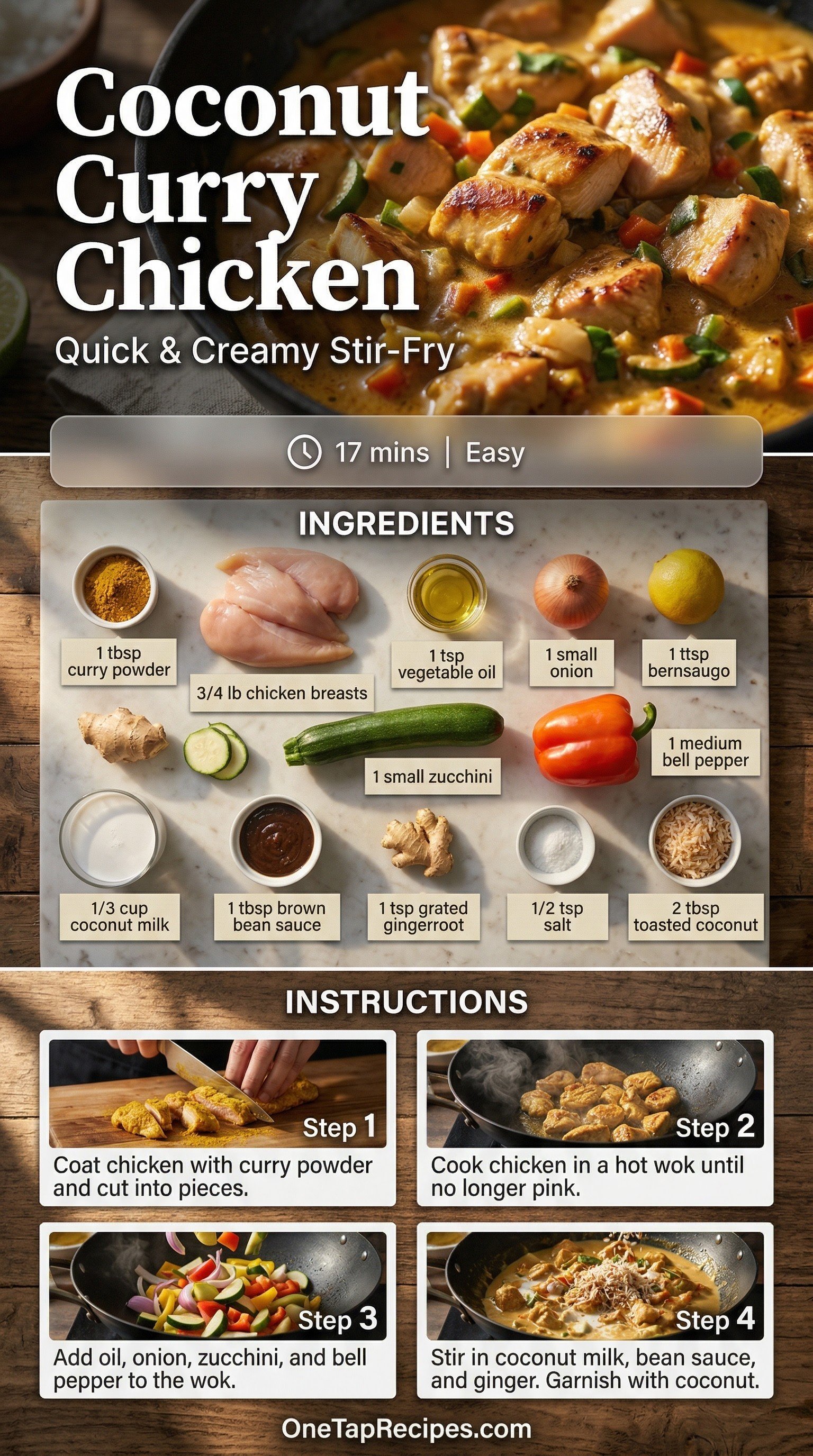 Coconut Curry Chicken

Quick & Creamy Stir-Fry

17 mins | Easy

INGREDIENTS

1 tbsp curry powder

3/4 lb chicken breasts

1 tsp vegetable oil

1 small onion

1 ttsp bernsaugo

1 small zucchini

1 medium bell pepper

1/3 cup coconut milk

1 tbsp brown bean sauce

1 tsp grated gingerroot

1/2 tsp salt

2 tbsp toasted coconut

INSTRUCTIONS

Step 1
Coat chicken with curry powder and cut into pieces.

Step 2
Cook chicken in a hot wok until no longer pink.

Step 3
Add oil, onion, zucchini, and bell pepper to the wok.

Step 4
Stir in coconut milk, bean sauce, and ginger. Garnish with coconut.

OneTapRecipes.com