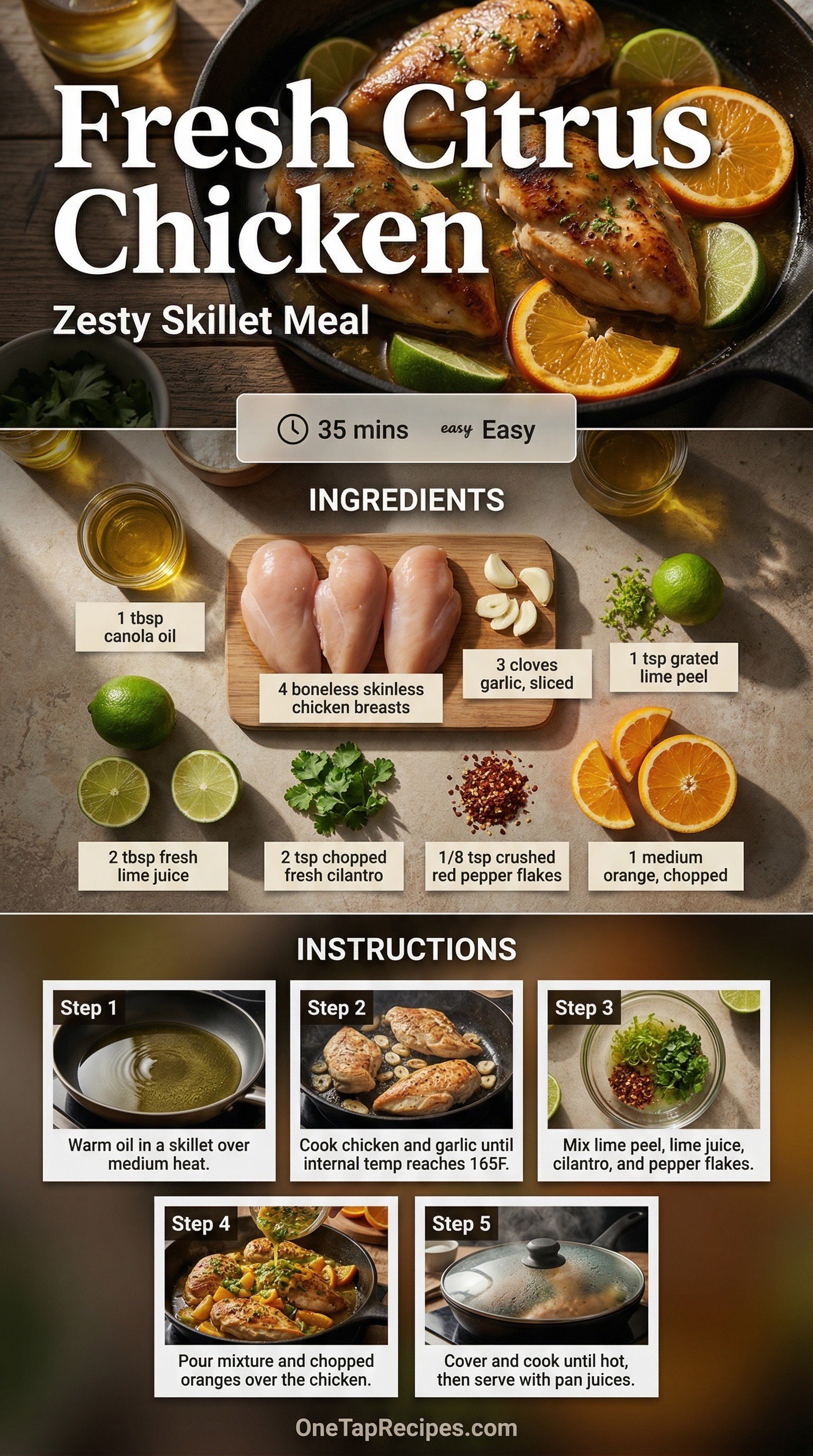 Fresh Citrus Chicken

Zesty Skillet Meal

35 mins easy Easy

INGREDIENTS

1 tbsp canola oil

4 boneless skinless chicken breasts

3 cloves garlic, sliced

1 tsp grated lime peel

2 tbsp fresh lime juice

2 tsp chopped fresh cilantro

1/8 tsp crushed red pepper flakes

1 medium orange, chopped

INSTRUCTIONS

Step 1
Warm oil in a skillet over medium heat.

Step 2
Cook chicken and garlic until internal temp reaches 165F.

Step 3
Mix lime peel, lime juice, cilantro, and pepper flakes.

Step 4
Pour mixture and chopped oranges over the chicken.

Step 5
Cover and cook until hot, then serve with pan juices.

OneTapRecipes.com