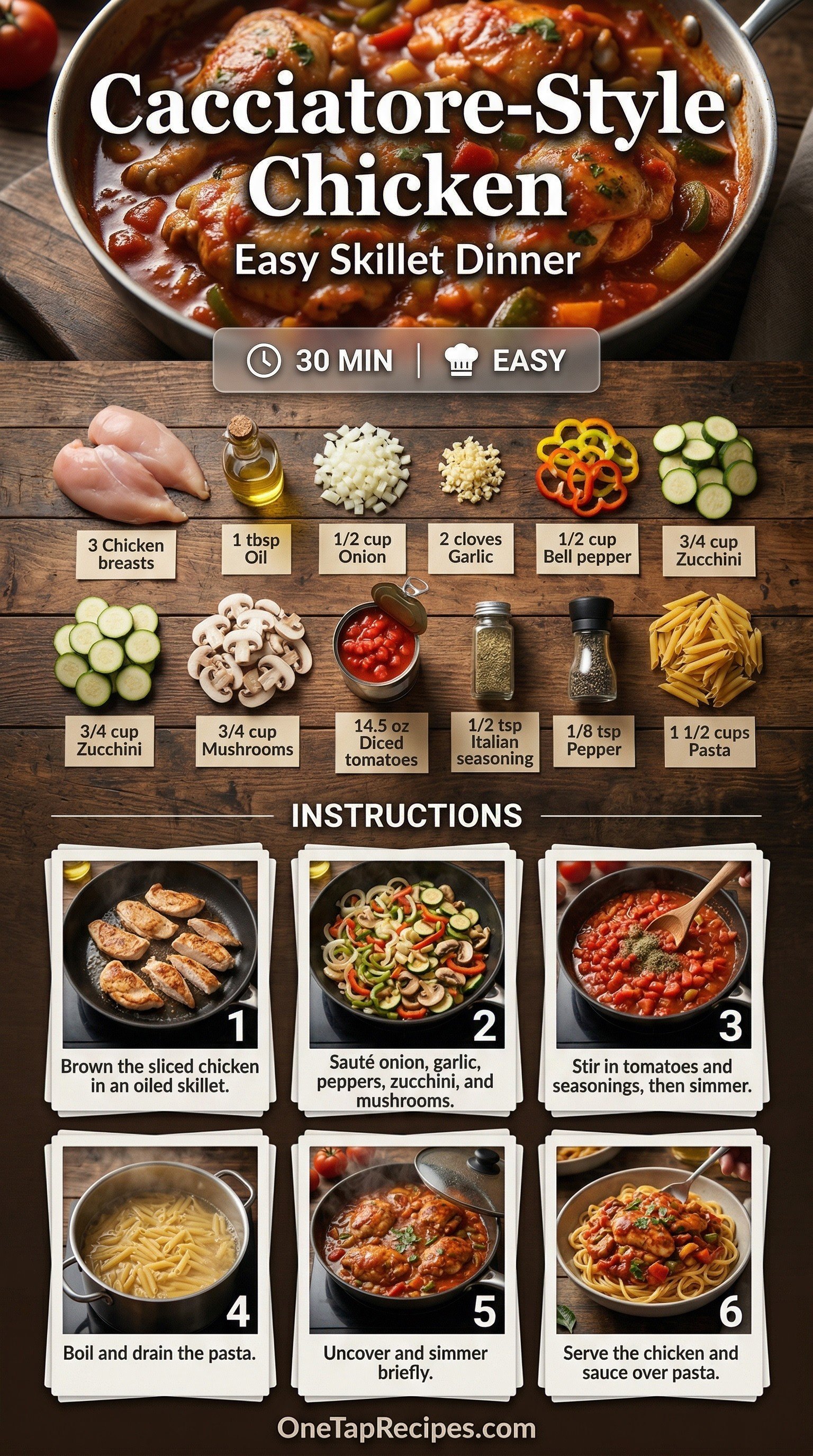 Cacciatore-Style Chicken

Easy Skillet Dinner

30 MIN | EASY

3 Chicken breasts

1 tbsp Oil

1/2 cup Onion

2 cloves Garlic

1/2 cup Bell pepper

3/4 cup Zucchini

3/4 cup Zucchini

3/4 cup Mushrooms

14.5 oz Diced tomatoes

1/2 tsp Italian seasoning

1/8 tsp Pepper

1 1/2 cups Pasta

INSTRUCTIONS

1
Brown the sliced chicken in an oiled skillet.

2
Sauté onion, garlic, peppers, zucchini, and mushrooms.

3
Stir in tomatoes and seasonings, then simmer.

4
Boil and drain the pasta.

5
Uncover and simmer briefly.

6
Serve the chicken and sauce over pasta.

OneTapRecipes.com