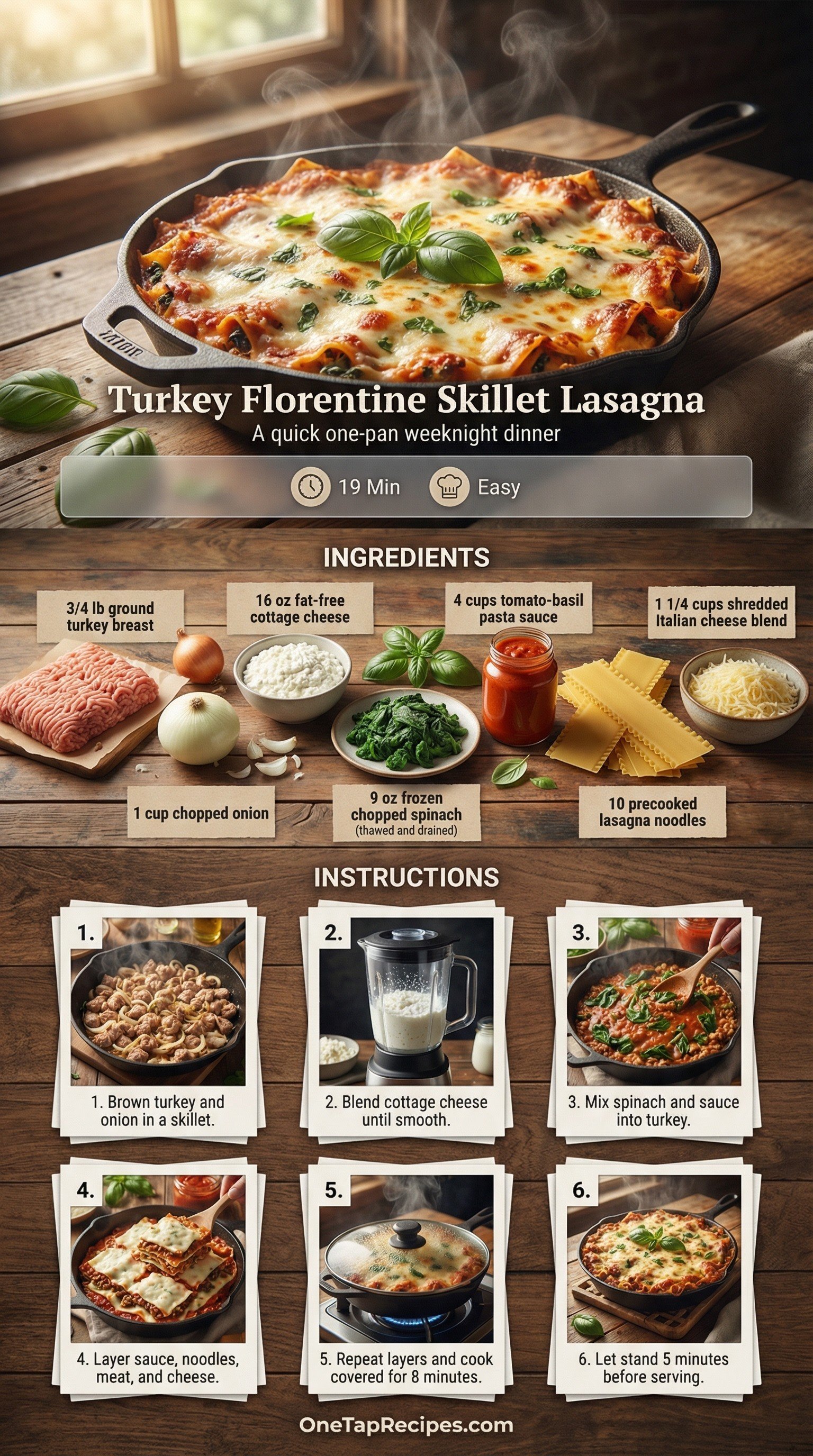 Turkey Florentine Skillet Lasagna
A quick one-pan weeknight dinner

19 Min
Easy

INGREDIENTS

3/4 lb ground turkey breast
16 oz fat-free cottage cheese
4 cups tomato-basil pasta sauce
1 1/4 cups shredded Italian cheese blend
1 cup chopped onion
9 oz frozen chopped spinach (thawed and drained)
10 precooked lasagna noodles

INSTRUCTIONS

1.
1. Brown turkey and onion in a skillet.

2.
2. Blend cottage cheese until smooth.

3.
3. Mix spinach and sauce into turkey.

4.
4. Layer sauce, noodles, meat, and cheese.

5.
5. Repeat layers and cook covered for 8 minutes.

6.
6. Let stand 5 minutes before serving.

OneTapRecipes.com