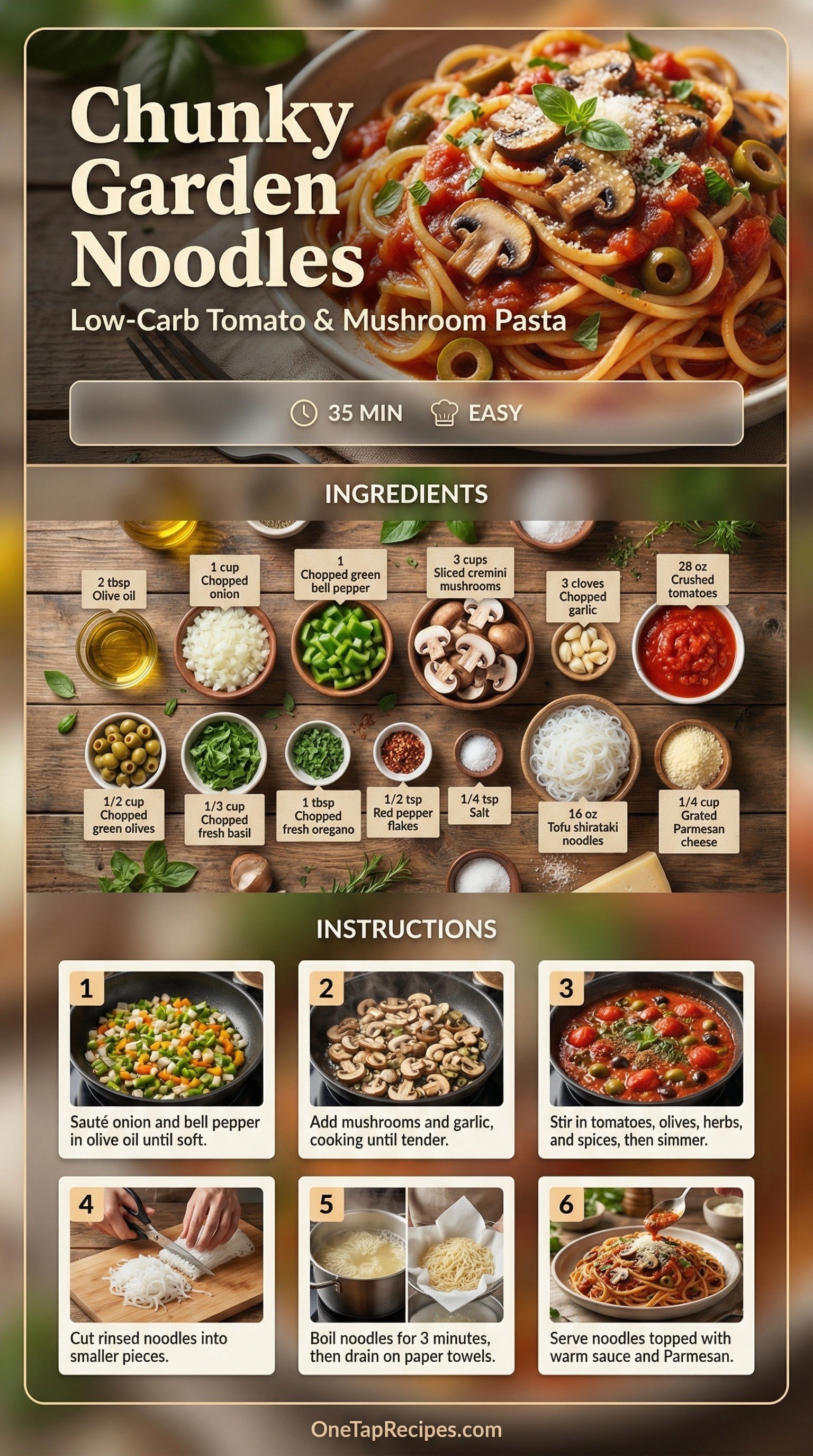 Chunky Garden Noodles

Low-Carb Tomato & Mushroom Pasta

35 MIN EASY

INGREDIENTS

2 tbsp Olive oil

1 cup Chopped onion

1 Chopped green bell pepper

3 cups Sliced cremini mushrooms

3 cloves Chopped garlic

28 oz Crushed tomatoes

1/2 cup Chopped green olives

1/3 cup Chopped fresh basil

1 tbsp Chopped fresh oregano

1/2 tsp Red pepper flakes

1/4 tsp Salt

16 oz Tofu shirataki noodles

1/4 cup Grated Parmesan cheese

INSTRUCTIONS

1 Sauté onion and bell pepper in olive oil until soft.

2 Add mushrooms and garlic, cooking until tender.

3 Stir in tomatoes, olives, herbs, and spices, then simmer.

4 Cut rinsed noodles into smaller pieces.

5 Boil noodles for 3 minutes, then drain on paper towels.

6 Serve noodles topped with warm sauce and Parmesan.

OneTapRecipes.com