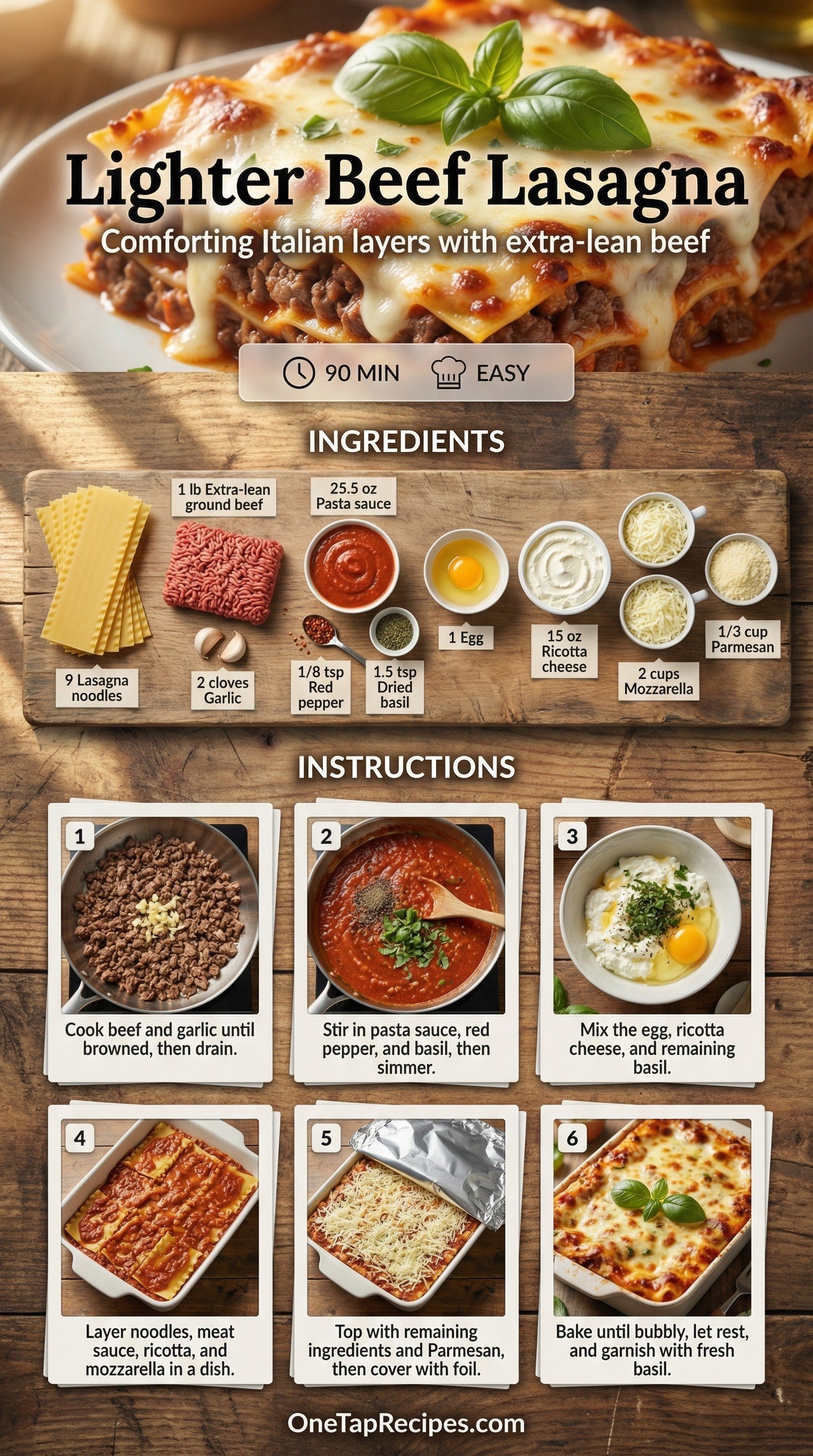 Lighter Beef Lasagna

Comforting Italian layers with extra-lean beef

90 MIN EASY

INGREDIENTS

1 lb Extra-lean ground beef

25.5 oz Pasta sauce

9 Lasagna noodles

2 cloves Garlic

1/8 tsp Red pepper

1.5 tsp Dried basil

1 Egg

15 oz Ricotta cheese

2 cups Mozzarella

1/3 cup Parmesan

INSTRUCTIONS

1
Cook beef and garlic until browned, then drain.

2
Stir in pasta sauce, red pepper, and basil, then simmer.

3
Mix the egg, ricotta cheese, and remaining basil.

4
Layer noodles, meat sauce, ricotta, and mozzarella in a dish.

5
Top with remaining ingredients and Parmesan, then cover with foil.

6
Bake until bubbly, let rest, and garnish with fresh basil.

OneTapRecipes.com