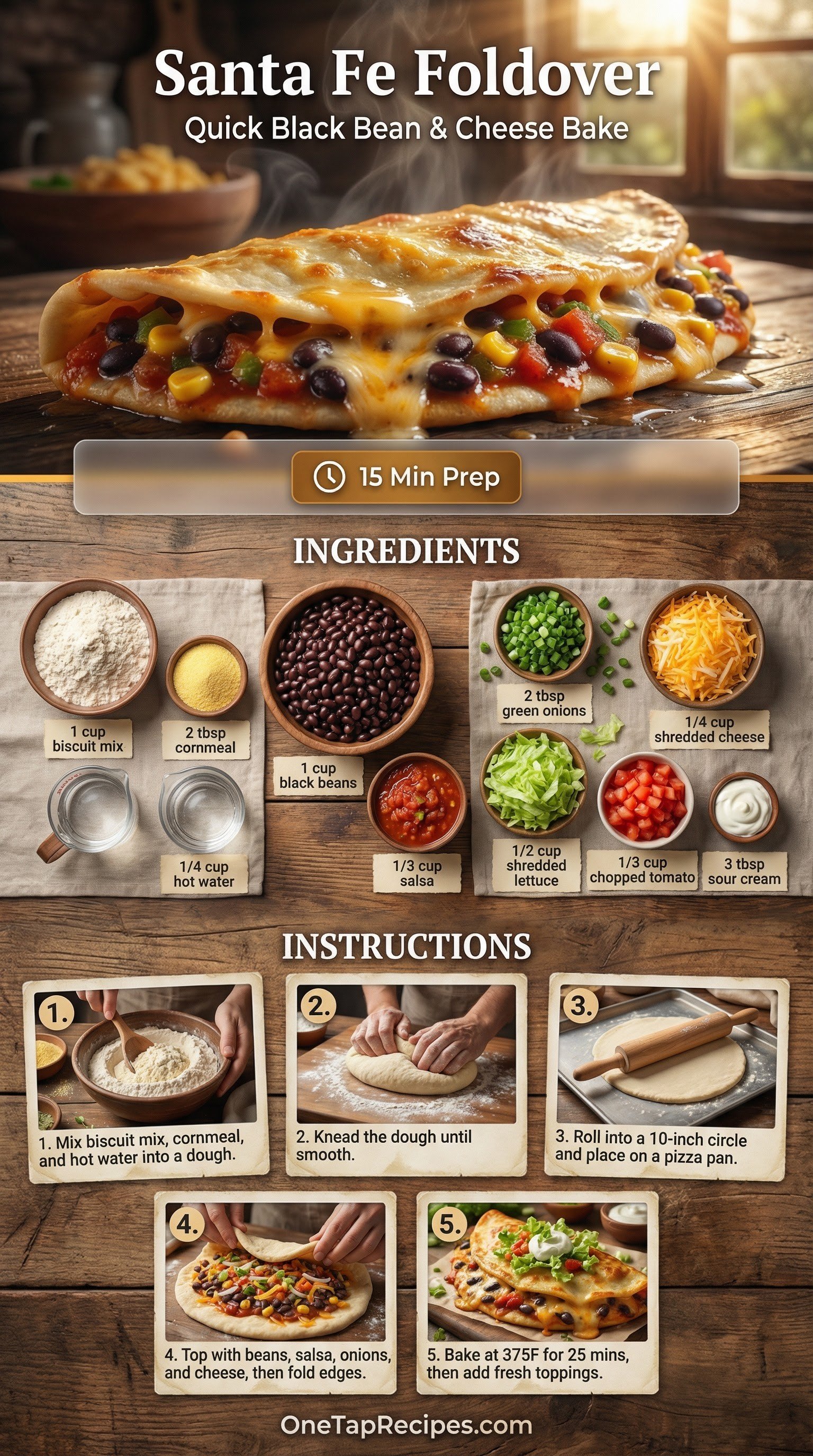 Santa Fe Foldover

Quick Black Bean & Cheese Bake

15 Min Prep

INGREDIENTS

1 cup biscuit mix

2 tbsp cornmeal

1/4 cup hot water

1 cup black beans

1/3 cup salsa

2 tbsp green onions

1/4 cup shredded cheese

1/2 cup shredded lettuce

1/3 cup chopped tomato

3 tbsp sour cream

INSTRUCTIONS

1.
1. Mix biscuit mix, cornmeal, and hot water into a dough.

2.
2. Knead the dough until smooth.

3.
3. Roll into a 10-inch circle and place on a pizza pan.

4.
4. Top with beans, salsa, onions, and cheese, then fold edges.

5.
5. Bake at 375F for 25 mins, then add fresh toppings.

OneTapRecipes.com