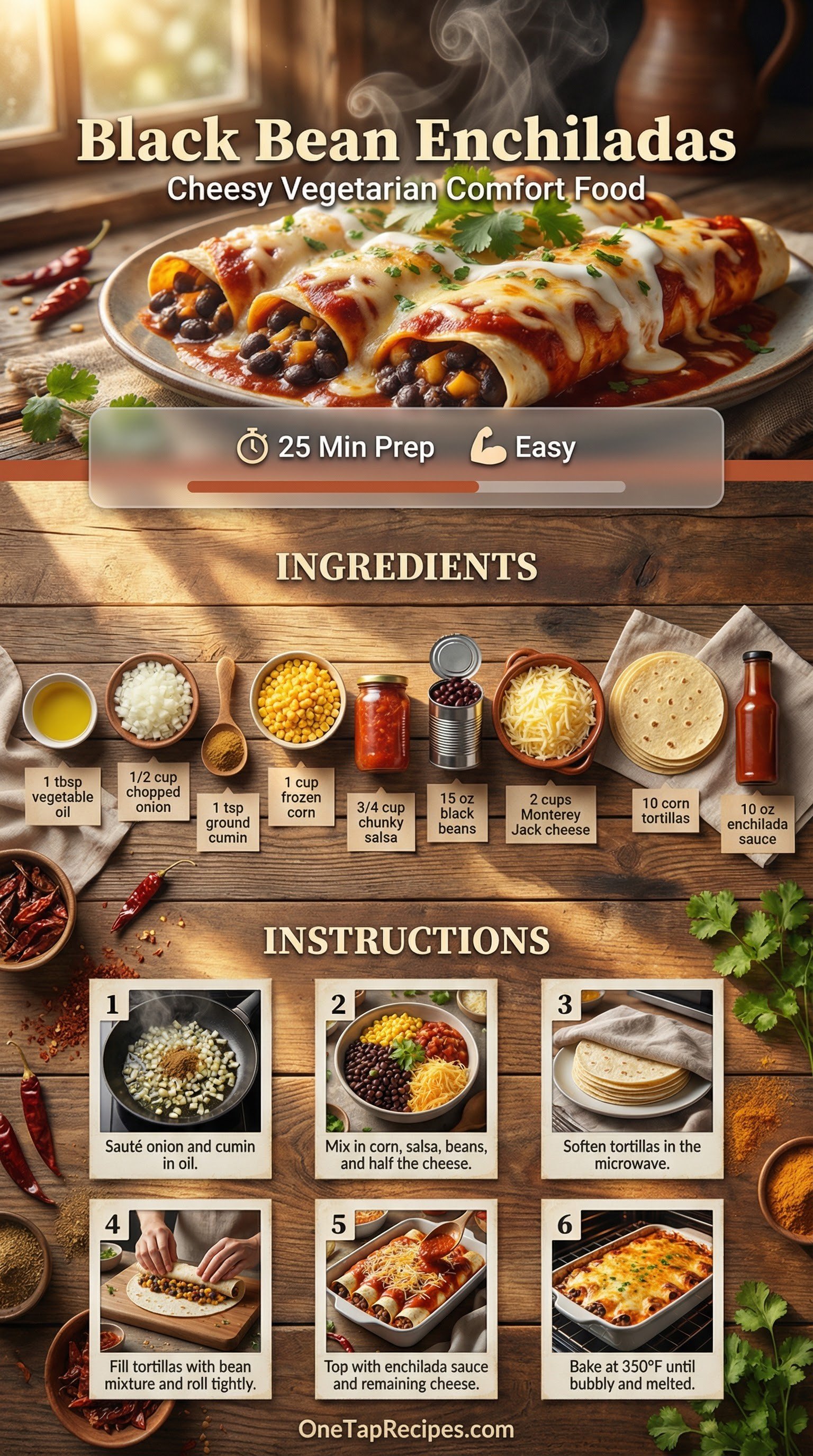 Black Bean Enchiladas
Cheesy Vegetarian Comfort Food

25 Min Prep
Easy

INGREDIENTS

1 tbsp vegetable oil

1/2 cup chopped onion

1 tsp ground cumin

1 cup frozen corn

3/4 cup chunky salsa

15 oz black beans

2 cups Monterey Jack cheese

10 corn tortillas

10 oz enchilada sauce

INSTRUCTIONS

1
Sauté onion and cumin in oil.

2
Mix in corn, salsa, beans, and half the cheese.

3
Soften tortillas in the microwave.

4
Fill tortillas with bean mixture and roll tightly.

5
Top with enchilada sauce and remaining cheese.

6
Bake at 350°F until bubbly and melted.

OneTapRecipes.com