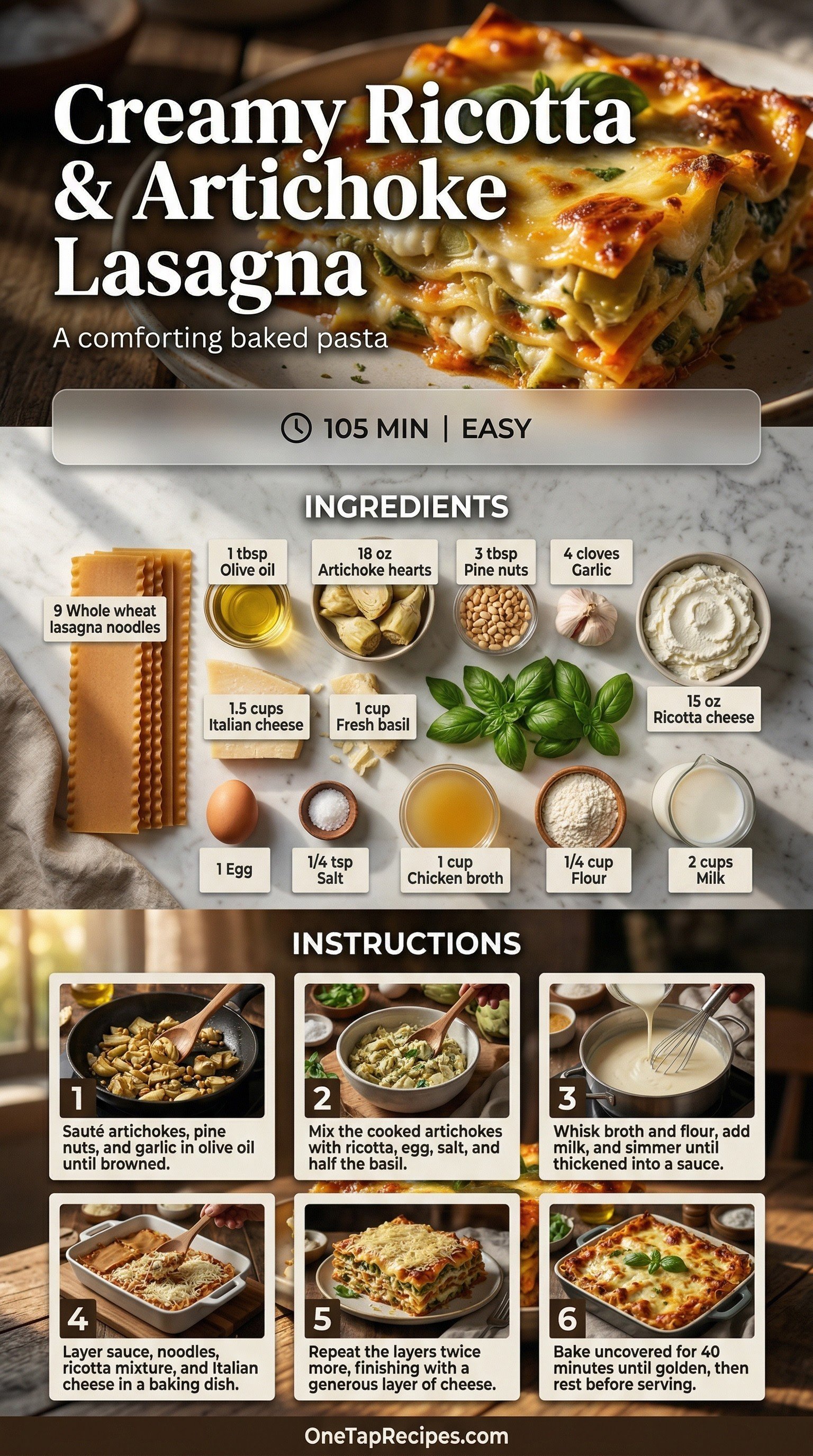 Creamy Ricotta & Artichoke Lasagna

A comforting baked pasta

105 MIN | EASY

INGREDIENTS

9 Whole wheat lasagna noodles

1 tbsp Olive oil

18 oz Artichoke hearts

3 tbsp Pine nuts

4 cloves Garlic

1.5 cups Italian cheese

1 cup Fresh basil

15 oz Ricotta cheese

1 Egg

1/4 tsp Salt

1 cup Chicken broth

1/4 cup Flour

2 cups Milk

INSTRUCTIONS

1 Sauté artichokes, pine nuts, and garlic in olive oil until browned.

2 Mix the cooked artichokes with ricotta, egg, salt, and half the basil.

3 Whisk broth and flour, add milk, and simmer until thickened into a sauce.

4 Layer sauce, noodles, ricotta mixture, and Italian cheese in a baking dish.

5 Repeat the layers twice more, finishing with a generous layer of cheese.

6 Bake uncovered for 40 minutes until golden, then rest before serving.

OneTapRecipes.com