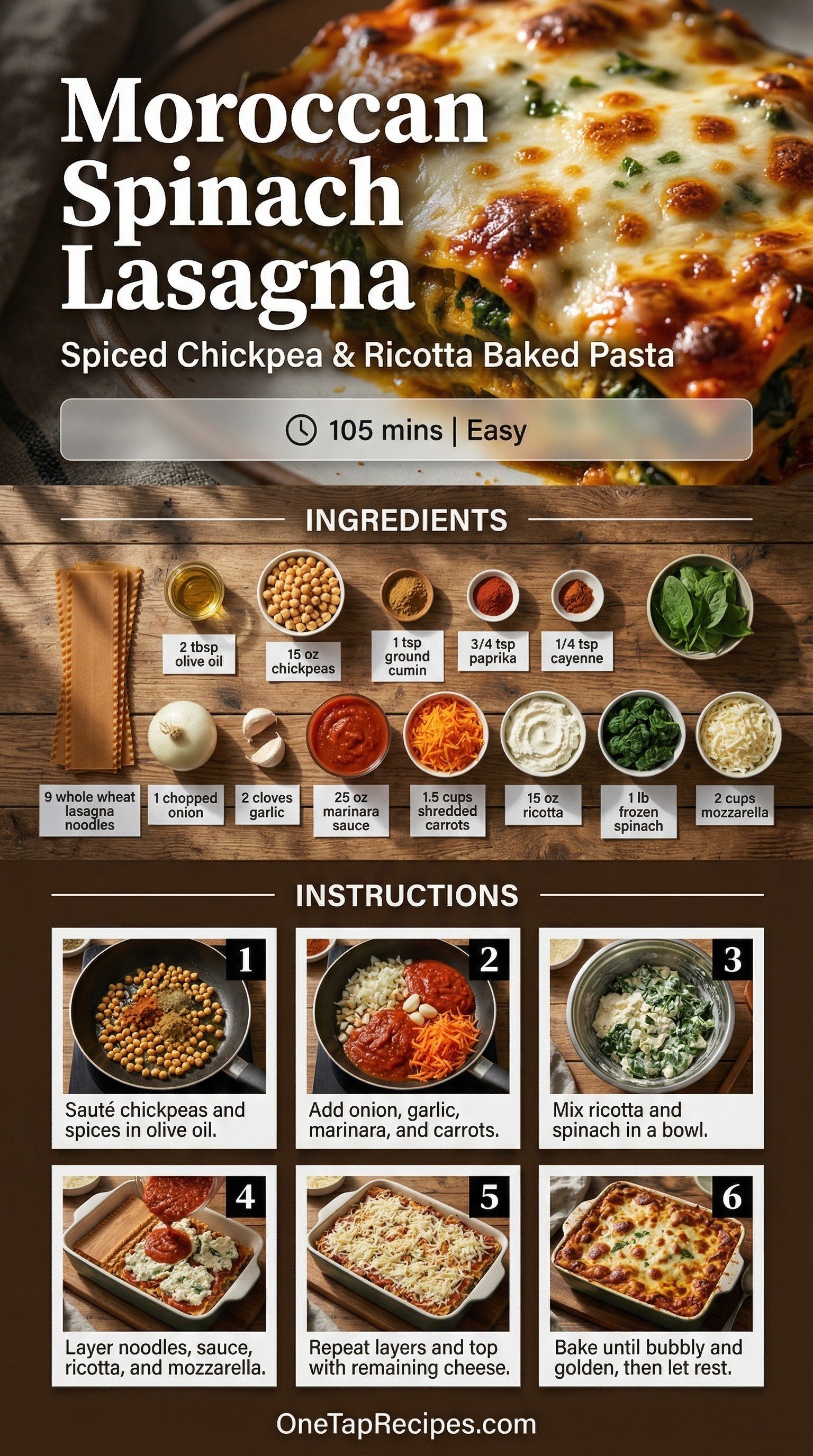 Moroccan Spinach Lasagna

Spiced Chickpea & Ricotta Baked Pasta

105 mins | Easy

INGREDIENTS

2 tbsp olive oil

15 oz chickpeas

1 tsp ground cumin

3/4 tsp paprika

1/4 tsp cayenne

9 whole wheat lasagna noodles

1 chopped onion

2 cloves garlic

25 oz marinara sauce

1.5 cups shredded carrots

15 oz ricotta

1 lb frozen spinach

2 cups mozzarella

INSTRUCTIONS

1
Sauté chickpeas and spices in olive oil.

2
Add onion, garlic, marinara, and carrots.

3
Mix ricotta and spinach in a bowl.

4
Layer noodles, sauce, ricotta, and mozzarella.

5
Repeat layers and top with remaining cheese.

6
Bake until bubbly and golden, then let rest.

OneTapRecipes.com