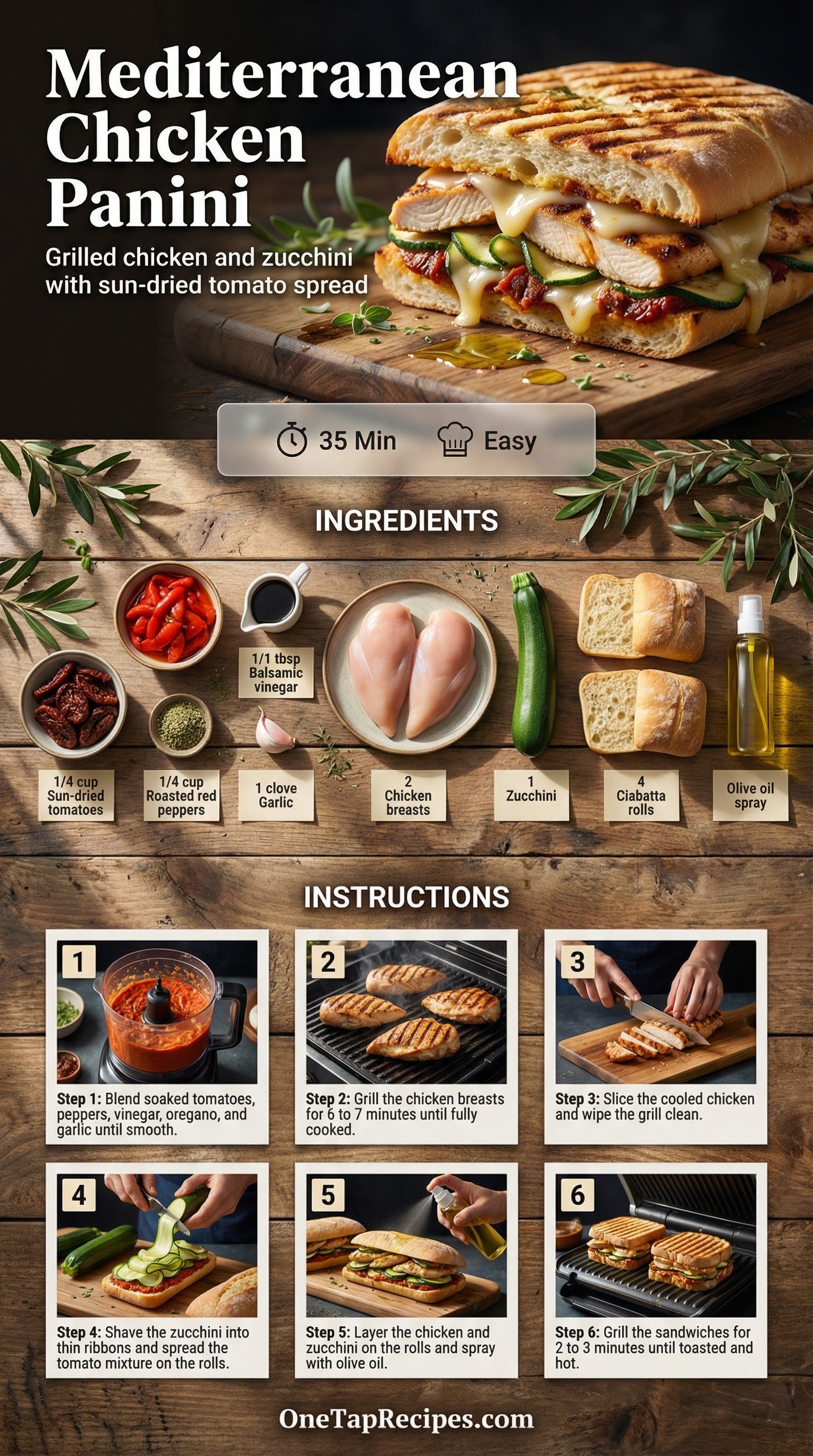 Mediterranean Chicken Panini

Grilled chicken and zucchini with sun-dried tomato spread

35 Min

Easy

INGREDIENTS

1/1 tbsp Balsamic vinegar

1/4 cup Sun-dried tomatoes

1/4 cup Roasted red peppers

1 clove Garlic

2 Chicken breasts

1 Zucchini

4 Ciabatta rolls

Olive oil spray

INSTRUCTIONS

1

Step 1: Blend soaked tomatoes, peppers, vinegar, oregano, and garlic until smooth.

2

Step 2: Grill the chicken breasts for 6 to 7 minutes until fully cooked.

3

Step 3: Slice the cooled chicken and wipe the grill clean.

4

Step 4: Shave the zucchini into thin ribbons and spread the tomato mixture on the rolls.

5

Step 5: Layer the chicken and zucchini on the rolls and spray with olive oil.

6

Step 6: Grill the sandwiches for 2 to 3 minutes until toasted and hot.

OneTapRecipes.com