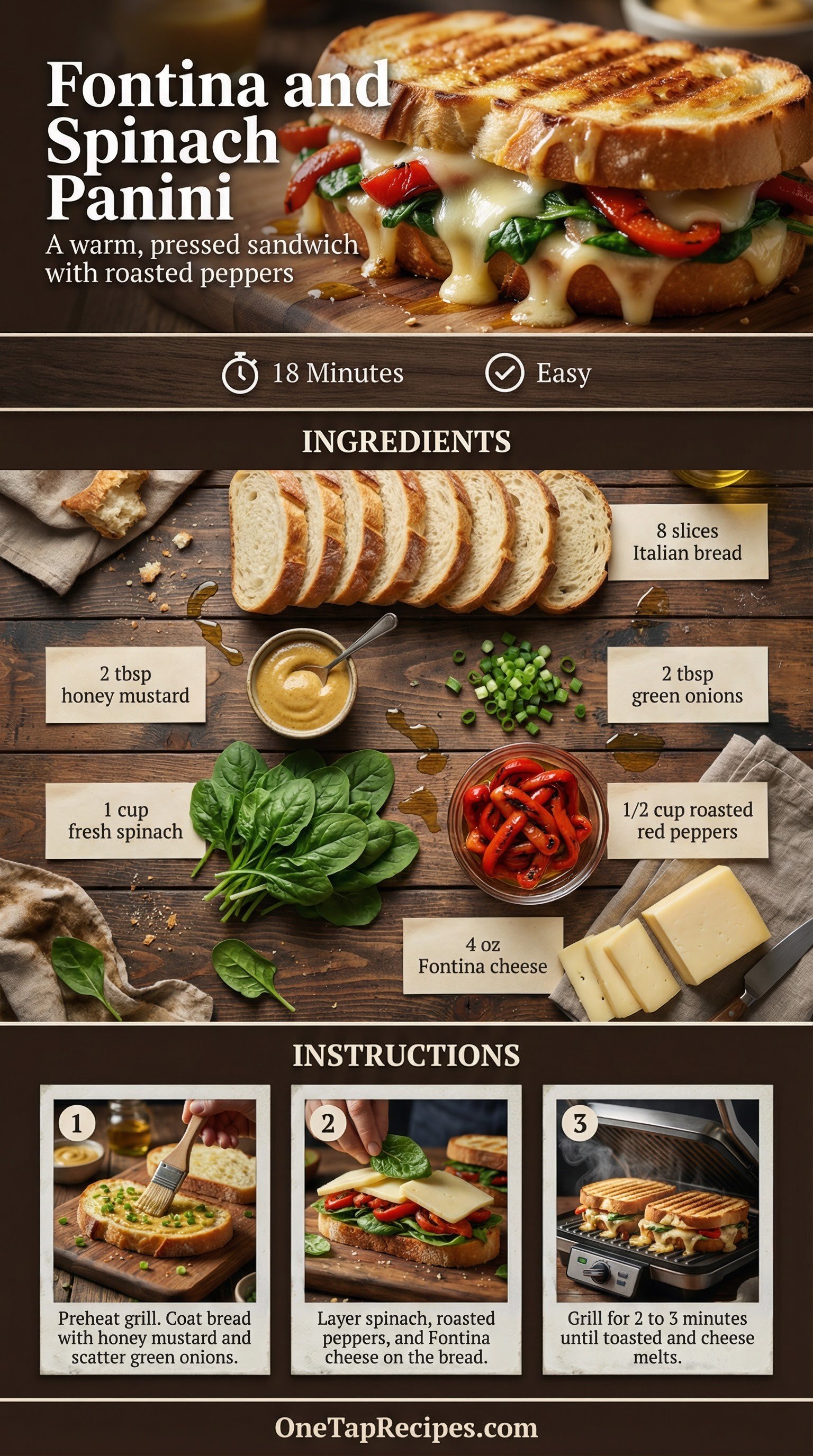 Fontina and Spinach Panini

A warm, pressed sandwich with roasted peppers

18 Minutes

Easy

INGREDIENTS

8 slices Italian bread

2 tbsp honey mustard

2 tbsp green onions

1 cup fresh spinach

1/2 cup roasted red peppers

4 oz Fontina cheese

INSTRUCTIONS

1

Preheat grill. Coat bread with honey mustard and scatter green onions.

2

Layer spinach, roasted peppers, and Fontina cheese on the bread.

3

Grill for 2 to 3 minutes until toasted and cheese melts.

OneTapRecipes.com