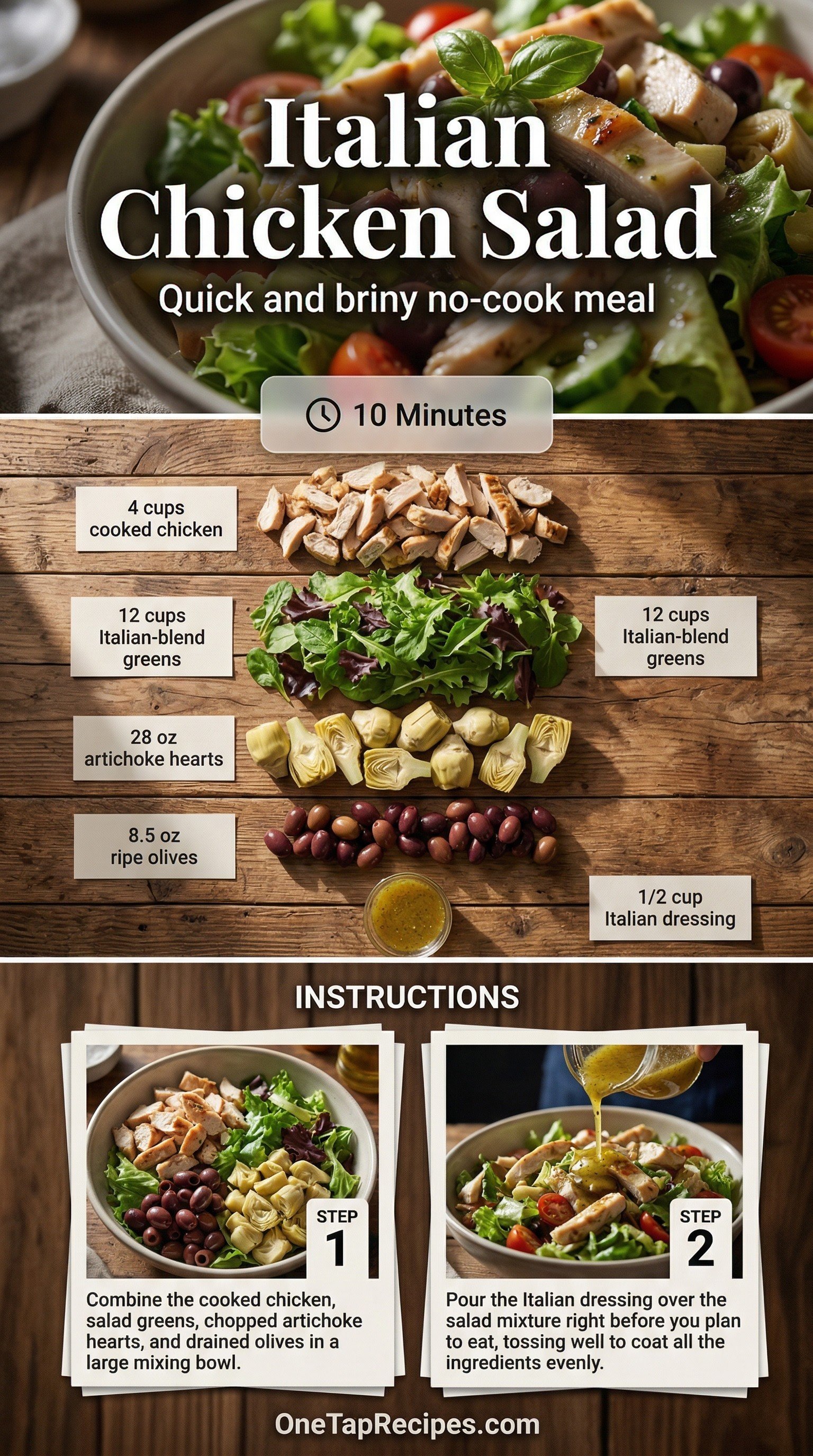 Italian Chicken Salad

Quick and briny no-cook meal

10 Minutes

4 cups cooked chicken

12 cups Italian-blend greens

12 cups Italian-blend greens

28 oz artichoke hearts

8.5 oz ripe olives

1/2 cup Italian dressing

INSTRUCTIONS

STEP 1

Combine the cooked chicken, salad greens, chopped artichoke hearts, and drained olives in a large mixing bowl.

STEP 2

Pour the Italian dressing over the salad mixture right before you plan to eat, tossing well to coat all the ingredients evenly.

OneTapRecipes.com