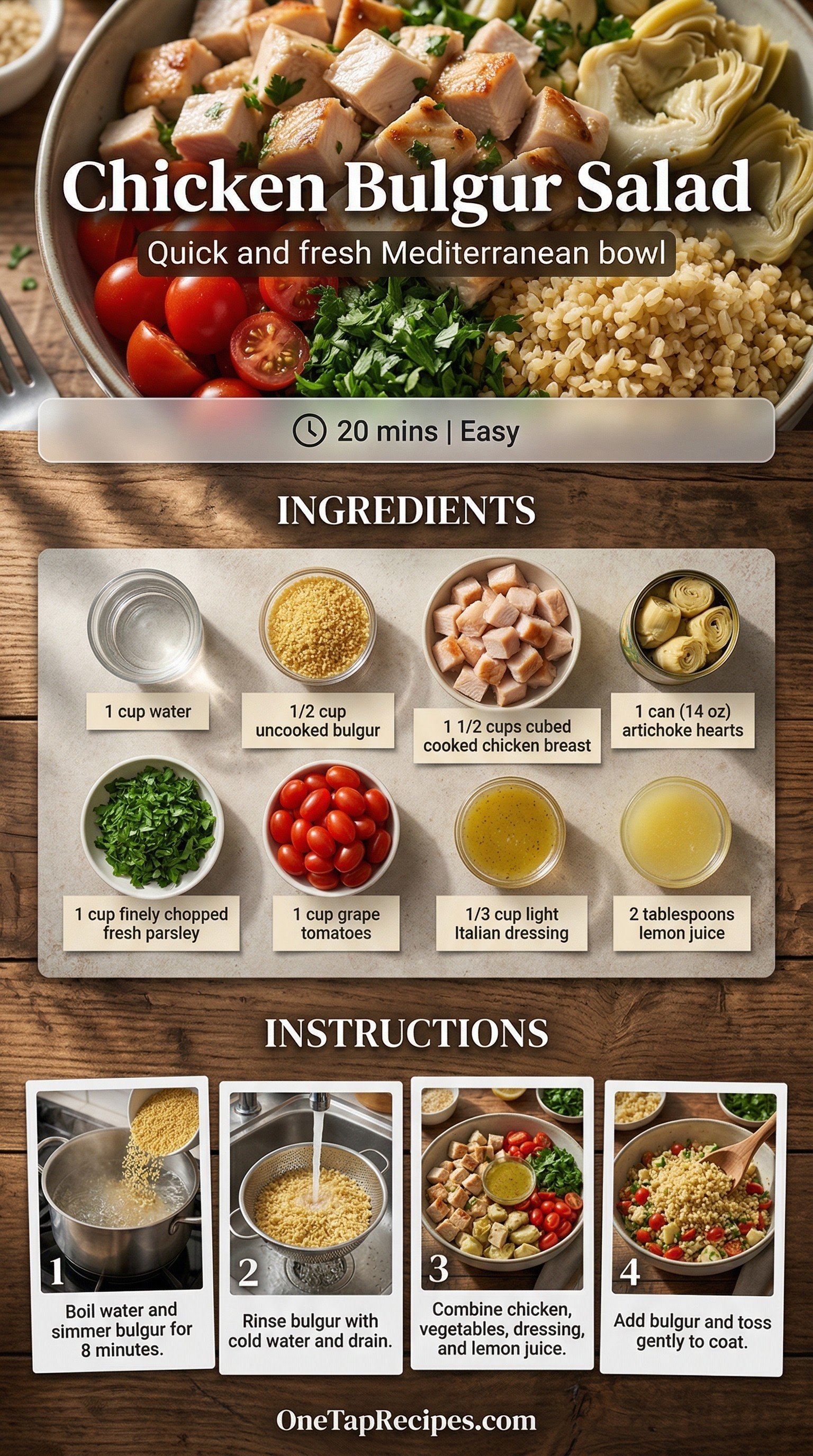 Chicken Bulgur Salad

Quick and fresh Mediterranean bowl

20 mins | Easy

INGREDIENTS

1 cup water

1/2 cup uncooked bulgur

1 1/2 cups cubed cooked chicken breast

1 can (14 oz) artichoke hearts

1 cup finely chopped fresh parsley

1 cup grape tomatoes

1/3 cup light Italian dressing

2 tablespoons lemon juice

INSTRUCTIONS

1
Boil water and simmer bulgur for 8 minutes.

2
Rinse bulgur with cold water and drain.

3
Combine chicken, vegetables, dressing, and lemon juice.

4
Add bulgur and toss gently to coat.

OneTapRecipes.com