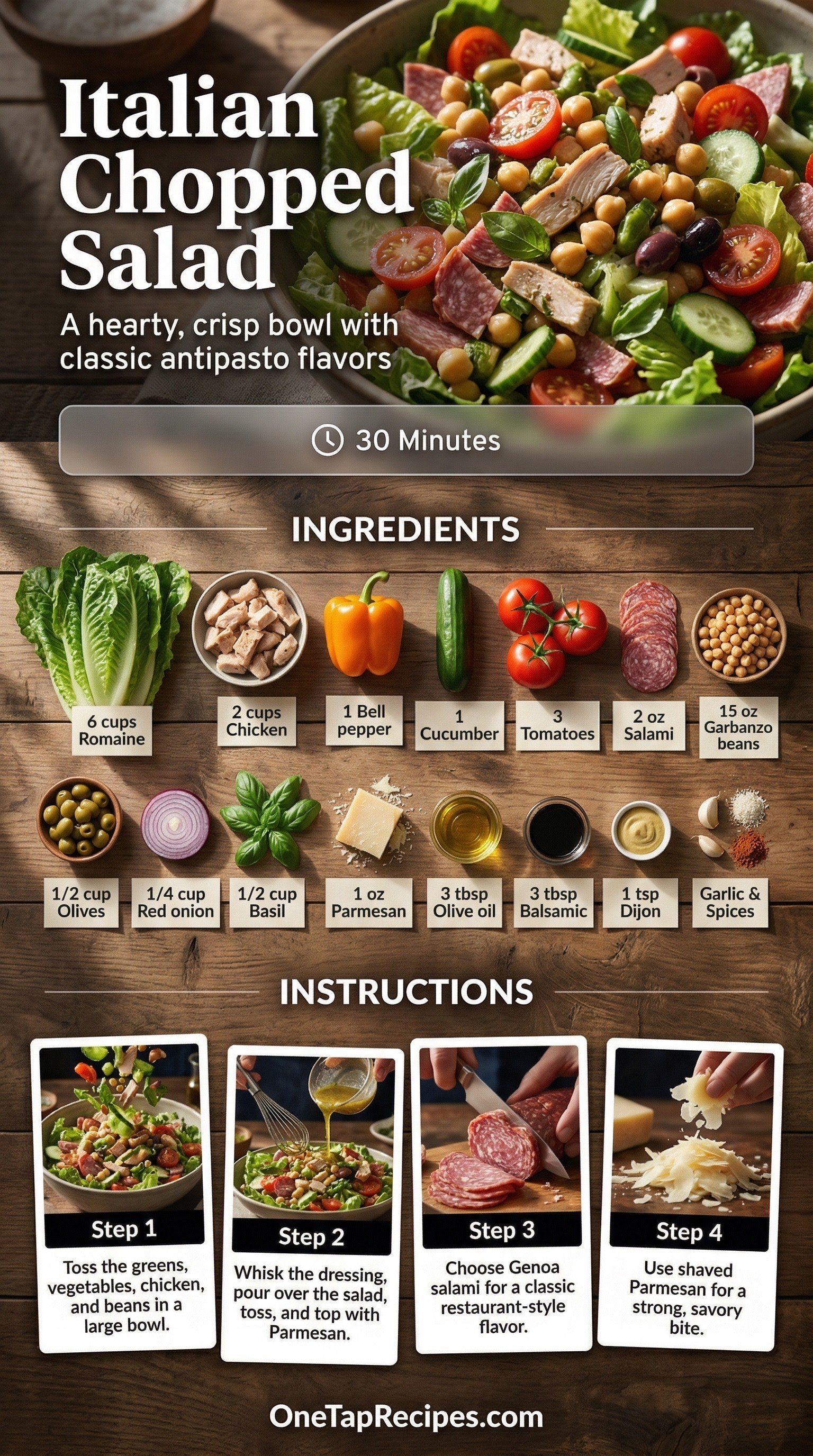 Italian Chopped Salad

A hearty, crisp bowl with classic antipasto flavors

30 Minutes

INGREDIENTS

6 cups Romaine

2 cups Chicken

1 Bell pepper

1 Cucumber

3 Tomatoes

2 oz Salami

15 oz Garbanzo beans

1/2 cup Olives

1/4 cup Red onion

1/2 cup Basil

1 oz Parmesan

3 tbsp Olive oil

3 tbsp Balsamic

1 tsp Dijon

Garlic & Spices

INSTRUCTIONS

Step 1
Toss the greens, vegetables, chicken, and beans in a large bowl.

Step 2
Whisk the dressing, pour over the salad, toss, and top with Parmesan.

Step 3
Choose Genoa salami for a classic restaurant-style flavor.

Step 4
Use shaved Parmesan for a strong, savory bite.

OneTapRecipes.com